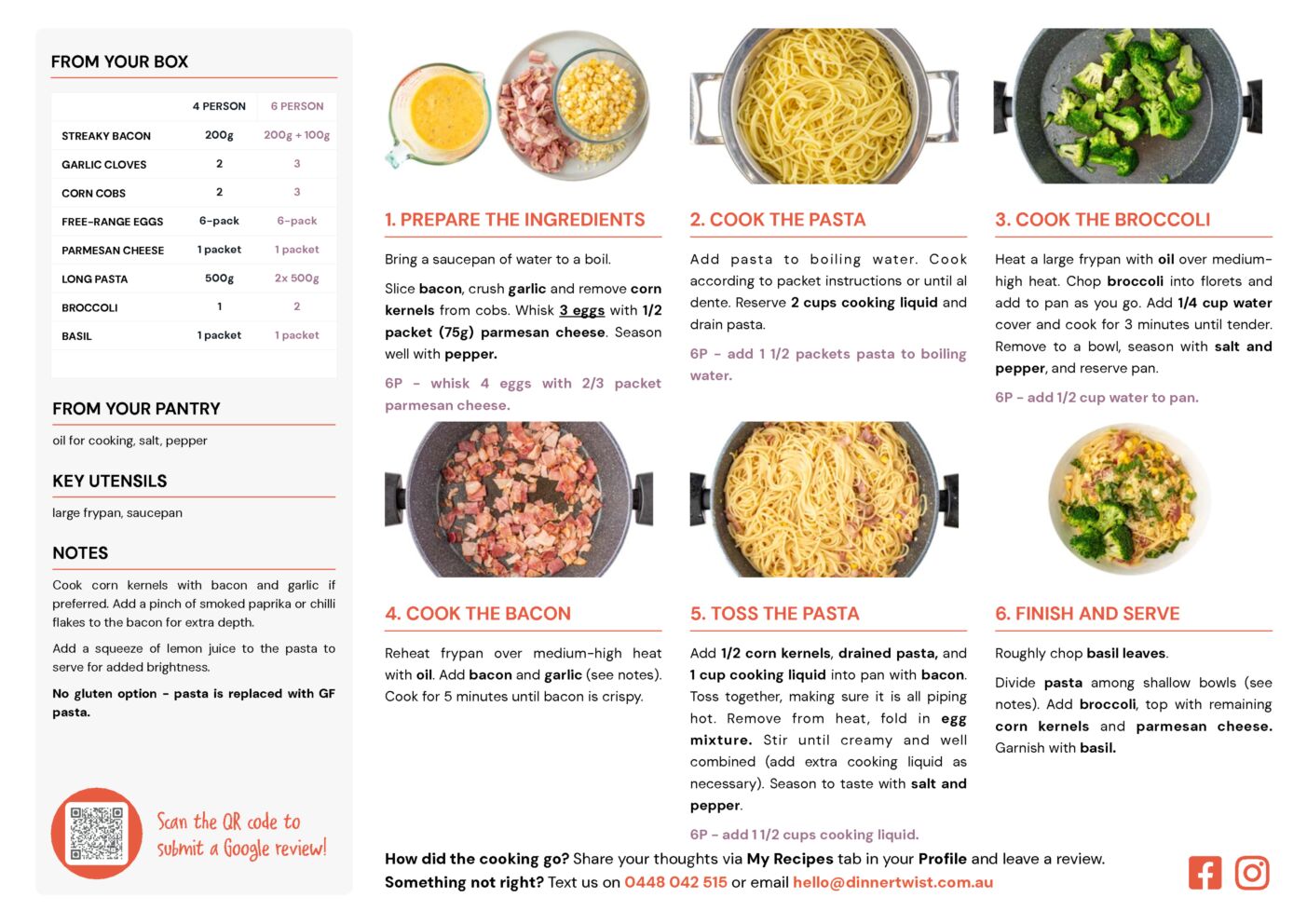 FROM YOUR BOX

| | 4 PERSON | 6 PERSON |
|---|---|---|
| STREAKY BACON | 200g | 200g + 100g |
| GARLIC CLOVES | 2 | 3 |
| CORN COBS | 2 | 3 |
| FREE-RANGE EGGS | 6-pack | 6-pack |
| PARMESAN CHEESE | 1 packet | 1 packet |
| LONG PASTA | 500g | 2x 500g |
| BROCCOLI | 1 | 2 |
| BASIL | 1 packet | 1 packet |

FROM YOUR PANTRY

oil for cooking, salt, pepper

KEY UTENSILS

large frypan, saucepan

NOTES

Cook corn kernels with bacon and garlic if preferred. Add a pinch of smoked paprika or chilli flakes to the bacon for extra depth.

Add a squeeze of lemon juice to the pasta to serve for added brightness.

No gluten option - pasta is replaced with GF pasta.

Scan the QR code to submit a Google review!

1. PREPARE THE INGREDIENTS

Bring a saucepan of water to a boil.

Slice bacon, crush garlic and remove corn kernels from cobs. Whisk 3 eggs with 1/2 packet (75g) parmesan cheese. Season well with pepper.

6P - whisk 4 eggs with 2/3 packet parmesan cheese.

2. COOK THE PASTA

Add pasta to boiling water. Cook according to packet instructions or until al dente. Reserve 2 cups cooking liquid and drain pasta.

6P - add 1 1/2 packets pasta to boiling water.

3. COOK THE BROCCOLI

Heat a large frypan with oil over medium-high heat. Chop broccoli into florets and add to pan as you go. Add 1/4 cup water cover and cook for 3 minutes until tender. Remove to a bowl, season with salt and pepper, and reserve pan.

6P - add 1/2 cup water to pan.

4. COOK THE BACON

Reheat frypan over medium-high heat with oil. Add bacon and garlic (see notes). Cook for 5 minutes until bacon is crispy.

5. TOSS THE PASTA

Add 1/2 corn kernels, drained pasta, and 1 cup cooking liquid into pan with bacon. Toss together, making sure it is all piping hot. Remove from heat, fold in egg mixture. Stir until creamy and well combined (add extra cooking liquid as necessary). Season to taste with salt and pepper.

6P - add 1 1/2 cups cooking liquid.

6. FINISH AND SERVE

Roughly chop basil leaves.

Divide pasta among shallow bowls (see notes). Add broccoli, top with remaining corn kernels and parmesan cheese. Garnish with basil.

How did the cooking go? Share your thoughts via My Recipes tab in your Profile and leave a review.
Something not right? Text us on 0448 042 515 or email hello@dinnertwist.com.au