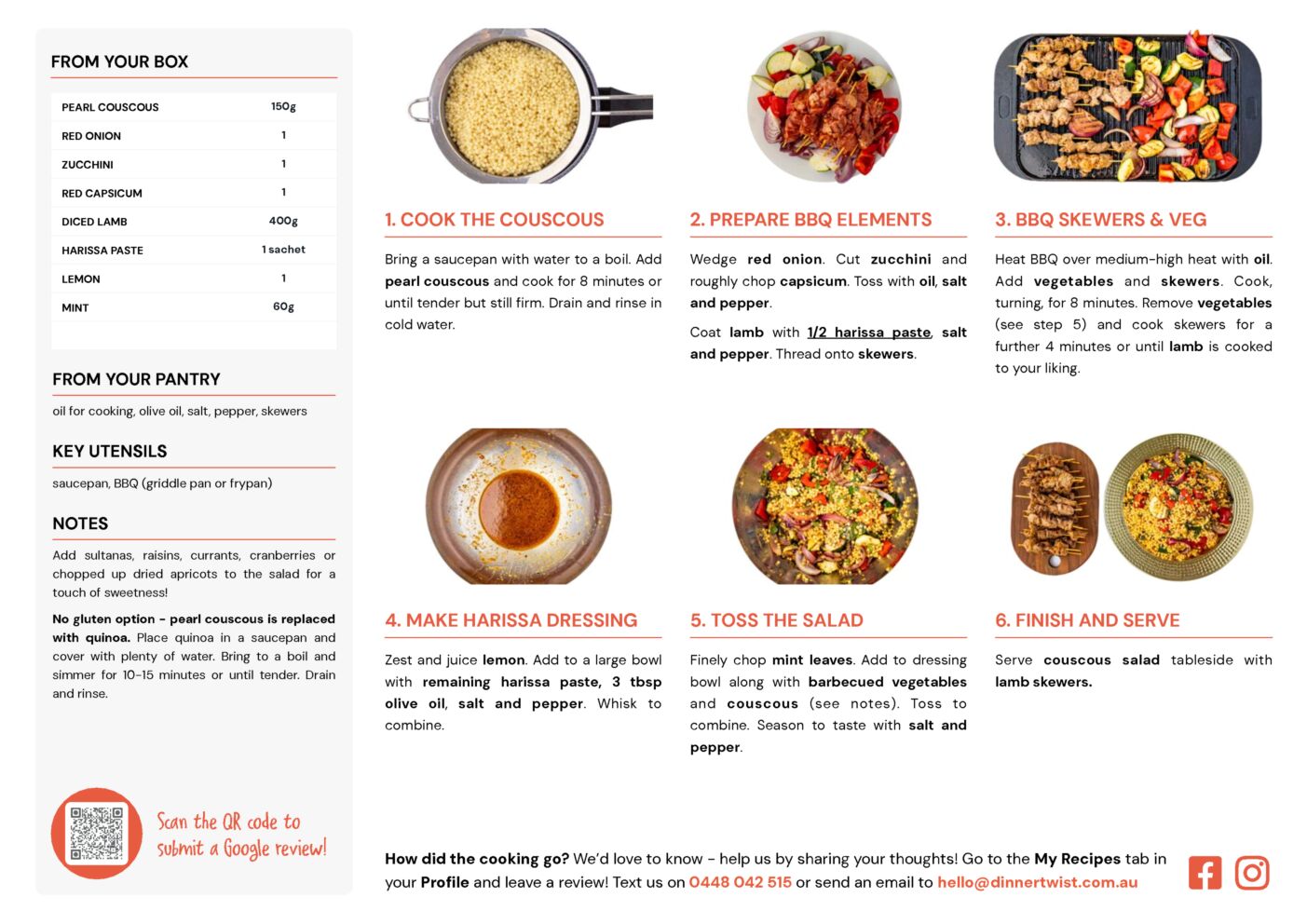 FROM YOUR BOX

| PEARL COUSCOUS | 150g |
|---|---|
| RED ONION | 1 |
| ZUCCHINI | 1 |
| RED CAPSICUM | 1 |
| DICED LAMB | 400g |
| HARISSA PASTE | 1 sachet |
| LEMON | 1 |
| MINT | 60g |

FROM YOUR PANTRY

oil for cooking, olive oil, salt, pepper, skewers

KEY UTENSILS

saucepan, BBQ (griddle pan or frypan)

NOTES

Add sultanas, raisins, currants, cranberries or chopped up dried apricots to the salad for a touch of sweetness!

No gluten option - pearl couscous is replaced with quinoa. Place quinoa in a saucepan and cover with plenty of water. Bring to a boil and simmer for 10-15 minutes or until tender. Drain and rinse.

Scan the QR code to submit a Google review!

1. COOK THE COUSCOUS

Bring a saucepan with water to a boil. Add pearl couscous and cook for 8 minutes or until tender but still firm. Drain and rinse in cold water.

2. PREPARE BBQ ELEMENTS

Wedge red onion. Cut zucchini and roughly chop capsicum. Toss with oil, salt and pepper.

Coat lamb with 1/2 harissa paste, salt and pepper. Thread onto skewers.

3. BBQ SKEWERS & VEG

Heat BBQ over medium-high heat with oil. Add vegetables and skewers. Cook, turning, for 8 minutes. Remove vegetables (see step 5) and cook skewers for a further 4 minutes or until lamb is cooked to your liking.

4. MAKE HARISSA DRESSING

Zest and juice lemon. Add to a large bowl with remaining harissa paste, 3 tbsp olive oil, salt and pepper. Whisk to combine.

5. TOSS THE SALAD

Finely chop mint leaves. Add to dressing bowl along with barbecued vegetables and couscous (see notes). Toss to combine. Season to taste with salt and pepper.

6. FINISH AND SERVE

Serve couscous salad tableside with lamb skewers.

How did the cooking go? We'd love to know - help us by sharing your thoughts! Go to the My Recipes tab in your Profile and leave a review! Text us on 0448 042 515 or send an email to hello@dinnertwist.com.au