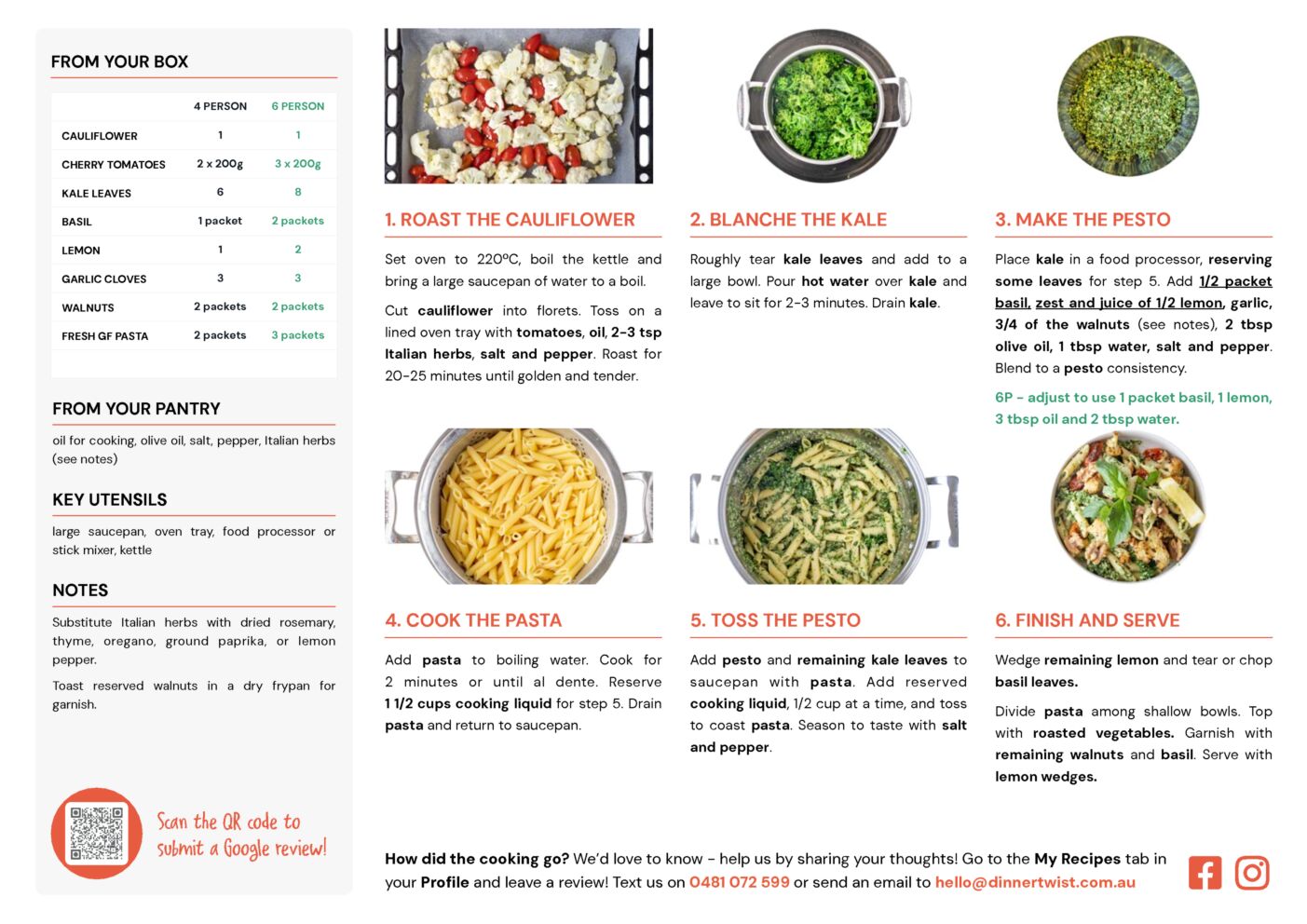 FROM YOUR BOX

| | 4 PERSON | 6 PERSON |
|---|---|---|
| CAULIFLOWER | 1 | 1 |
| CHERRY TOMATOES | 2 x 200g | 3 x 200g |
| KALE LEAVES | 6 | 8 |
| BASIL | 1 packet | 2 packets |
| LEMON | 1 | 2 |
| GARLIC CLOVES | 3 | 3 |
| WALNUTS | 2 packets | 2 packets |
| FRESH GF PASTA | 2 packets | 3 packets |

FROM YOUR PANTRY

oil for cooking, olive oil, salt, pepper, Italian herbs (see notes)

KEY UTENSILS

large saucepan, oven tray, food processor or stick mixer, kettle

NOTES

Substitute Italian herbs with dried rosemary, thyme, oregano, ground paprika, or lemon pepper.

Toast reserved walnuts in a dry frypan for garnish.

Scan the QR code to submit a Google review!

1. ROAST THE CAULIFLOWER

Set oven to 220ºC, boil the kettle and bring a large saucepan of water to a boil.

Cut cauliflower into florets. Toss on a lined oven tray with tomatoes, oil, 2-3 tsp Italian herbs, salt and pepper. Roast for 20-25 minutes until golden and tender.

2. BLANCHE THE KALE

Roughly tear kale leaves and add to a large bowl. Pour hot water over kale and leave to sit for 2-3 minutes. Drain kale.

3. MAKE THE PESTO

Place kale in a food processor, reserving some leaves for step 5. Add 1/2 packet basil, zest and juice of 1/2 lemon, garlic, 3/4 of the walnuts (see notes), 2 tbsp olive oil, 1 tbsp water, salt and pepper. Blend to a pesto consistency.

6P - adjust to use 1 packet basil, 1 lemon, 3 tbsp oil and 2 tbsp water.

4. COOK THE PASTA

Add pasta to boiling water. Cook for 2 minutes or until al dente. Reserve 1 1/2 cups cooking liquid for step 5. Drain pasta and return to saucepan.

5. TOSS THE PESTO

Add pesto and remaining kale leaves to saucepan with pasta. Add reserved cooking liquid, 1/2 cup at a time, and toss to coast pasta. Season to taste with salt and pepper.

6. FINISH AND SERVE

Wedge remaining lemon and tear or chop basil leaves.

Divide pasta among shallow bowls. Top with roasted vegetables. Garnish with remaining walnuts and basil. Serve with lemon wedges.

How did the cooking go? We'd love to know - help us by sharing your thoughts! Go to the My Recipes tab in your Profile and leave a review! Text us on 0481 072 599 or send an email to hello@dinnertwist.com.au