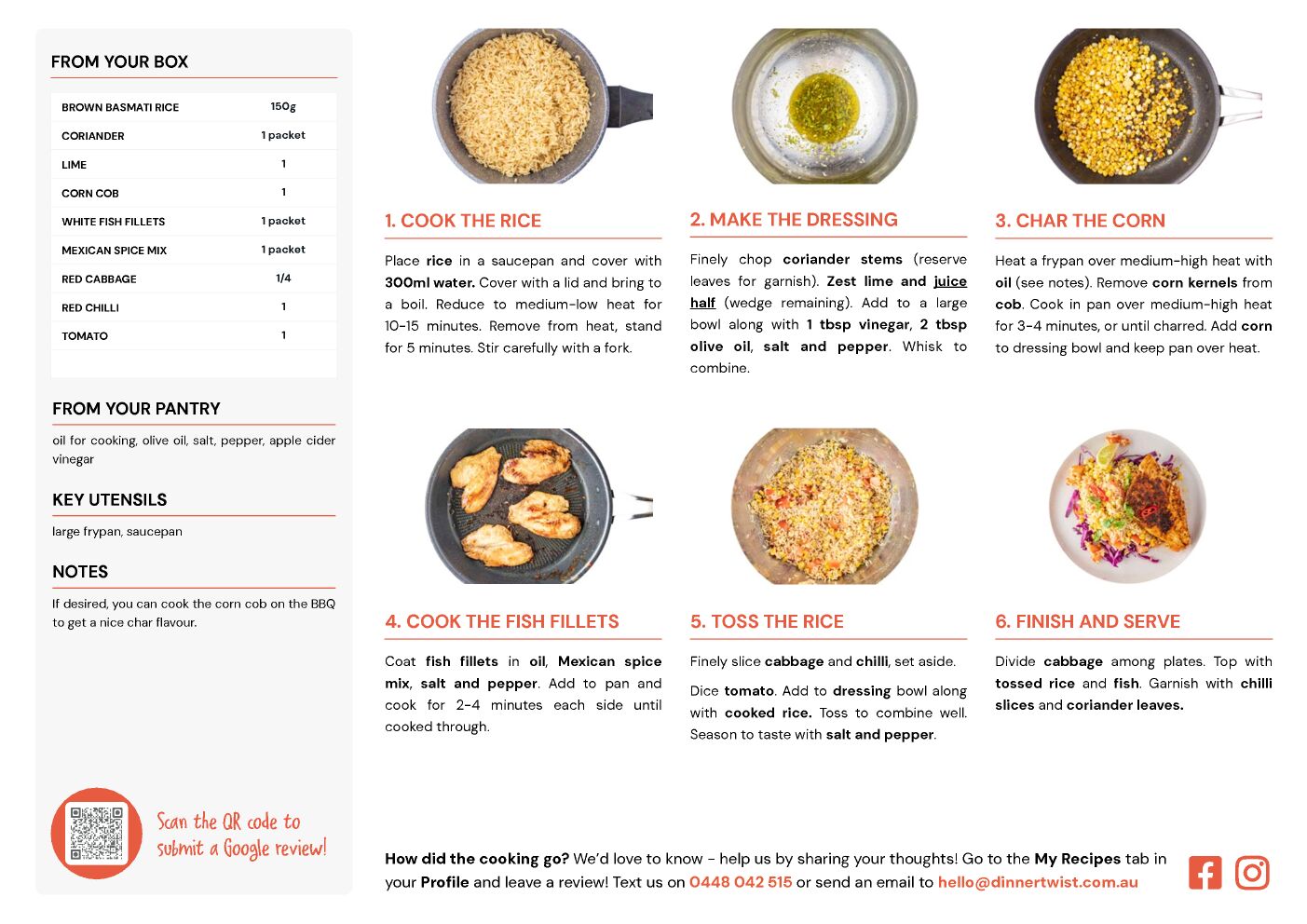 FROM YOUR BOX

| BROWN BASMATI RICE | 150g |
|---|---|
| CORIANDER | 1 packet |
| LIME | 1 |
| CORN COB | 1 |
| WHITE FISH FILLETS | 1 packet |
| MEXICAN SPICE MIX | 1 packet |
| RED CABBAGE | 1/4 |
| RED CHILLI | 1 |
| TOMATO | 1 |

FROM YOUR PANTRY

oil for cooking, olive oil, salt, pepper, apple cider vinegar

KEY UTENSILS

large frypan, saucepan

NOTES

If desired, you can cook the corn cob on the BBQ to get a nice char flavour.

Scan the QR code to submit a Google review!

1. COOK THE RICE

Place rice in a saucepan and cover with 300ml water. Cover with a lid and bring to a boil. Reduce to medium-low heat for 10-15 minutes. Remove from heat, stand for 5 minutes. Stir carefully with a fork.

2. MAKE THE DRESSING

Finely chop coriander stems (reserve leaves for garnish). Zest lime and juice half (wedge remaining). Add to a large bowl along with 1 tbsp vinegar, 2 tbsp olive oil, salt and pepper. Whisk to combine.

3. CHAR THE CORN

Heat a frypan over medium-high heat with oil (see notes). Remove corn kernels from cob. Cook in pan over medium-high heat for 3-4 minutes, or until charred. Add corn to dressing bowl and keep pan over heat.

4. COOK THE FISH FILLETS

Coat fish fillets in oil, Mexican spice mix, salt and pepper. Add to pan and cook for 2-4 minutes each side until cooked through.

5. TOSS THE RICE

Finely slice cabbage and chilli, set aside.

Dice tomato. Add to dressing bowl along with cooked rice. Toss to combine well. Season to taste with salt and pepper.

6. FINISH AND SERVE

Divide cabbage among plates. Top with tossed rice and fish. Garnish with chilli slices and coriander leaves.

How did the cooking go? We'd love to know - help us by sharing your thoughts! Go to the My Recipes tab in your Profile and leave a review! Text us on 0448 042 515 or send an email to hello@dinnertwist.com.au