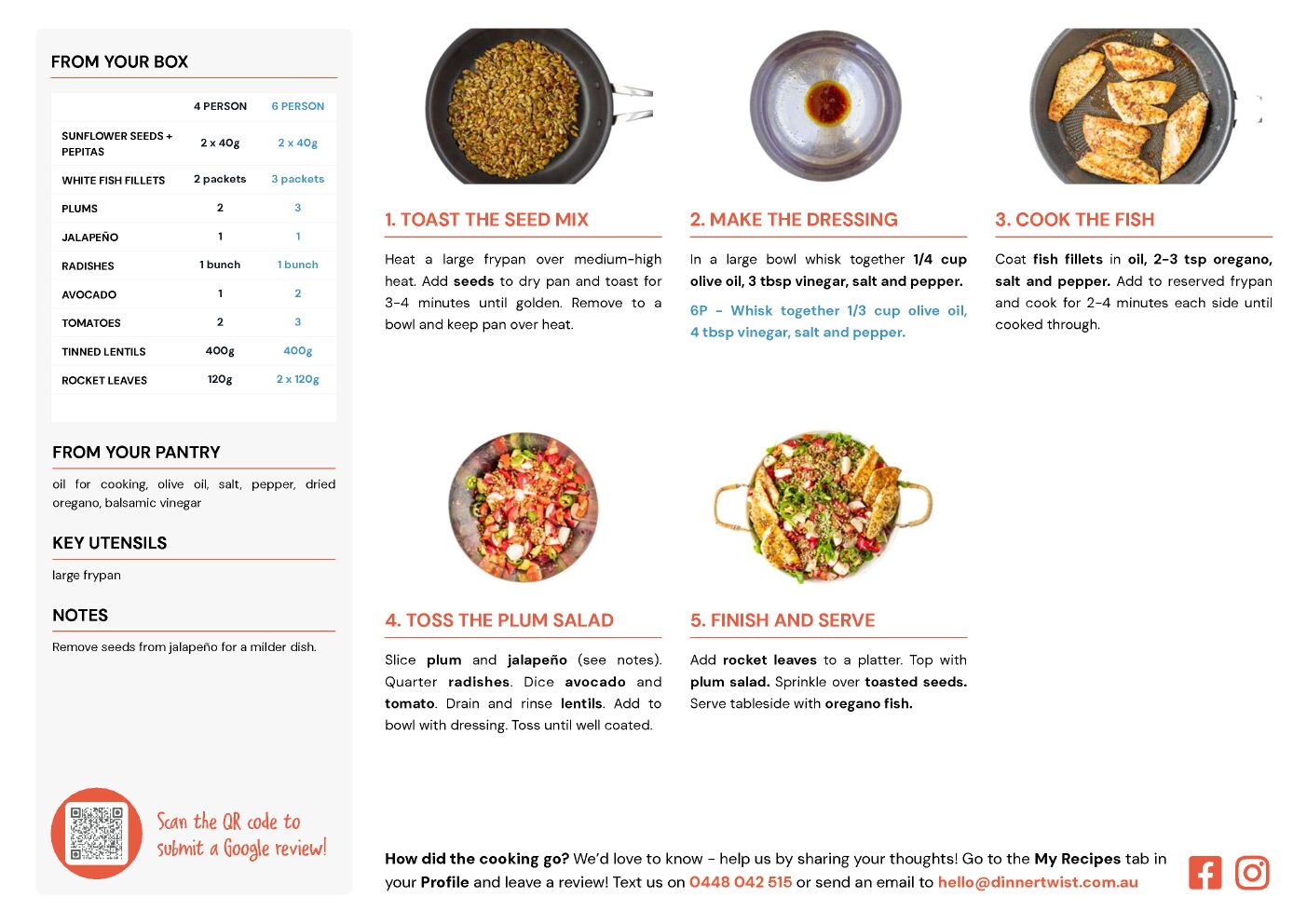 FROM YOUR BOX

| | 4 PERSON | 6 PERSON |
|---|---|---|
| SUNFLOWER SEEDS + PEPITAS | 2 x 40g | 2 x 40g |
| WHITE FISH FILLETS | 2 packets | 3 packets |
| PLUMS | 2 | 3 |
| JALAPEÑO | 1 | 1 |
| RADISHES | 1 bunch | 1 bunch |
| AVOCADO | 1 | 2 |
| TOMATOES | 2 | 3 |
| TINNED LENTILS | 400g | 400g |
| ROCKET LEAVES | 120g | 2 x 120g |

FROM YOUR PANTRY

oil for cooking, olive oil, salt, pepper, dried oregano, balsamic vinegar

KEY UTENSILS

large frypan

NOTES

Remove seeds from jalapeño for a milder dish.

Scan the QR code to submit a Google review!

1. TOAST THE SEED MIX

Heat a large frypan over medium-high heat. Add seeds to dry pan and toast for 3-4 minutes until golden. Remove to a bowl and keep pan over heat.

2. MAKE THE DRESSING

In a large bowl whisk together 1/4 cup olive oil, 3 tbsp vinegar, salt and pepper.

6P - Whisk together 1/3 cup olive oil, 4 tbsp vinegar, salt and pepper.

3. COOK THE FISH

Coat fish fillets in oil, 2-3 tsp oregano, salt and pepper. Add to reserved frypan and cook for 2-4 minutes each side until cooked through.

4. TOSS THE PLUM SALAD

Slice plum and jalapeño (see notes). Quarter radishes. Dice avocado and tomato. Drain and rinse lentils. Add to bowl with dressing. Toss until well coated.

5. FINISH AND SERVE

Add rocket leaves to a platter. Top with plum salad. Sprinkle over toasted seeds. Serve tableside with oregano fish.

How did the cooking go? We'd love to know - help us by sharing your thoughts! Go to the My Recipes tab in your Profile and leave a review! Text us on 0448 042 515 or send an email to hello@dinnertwist.com.au