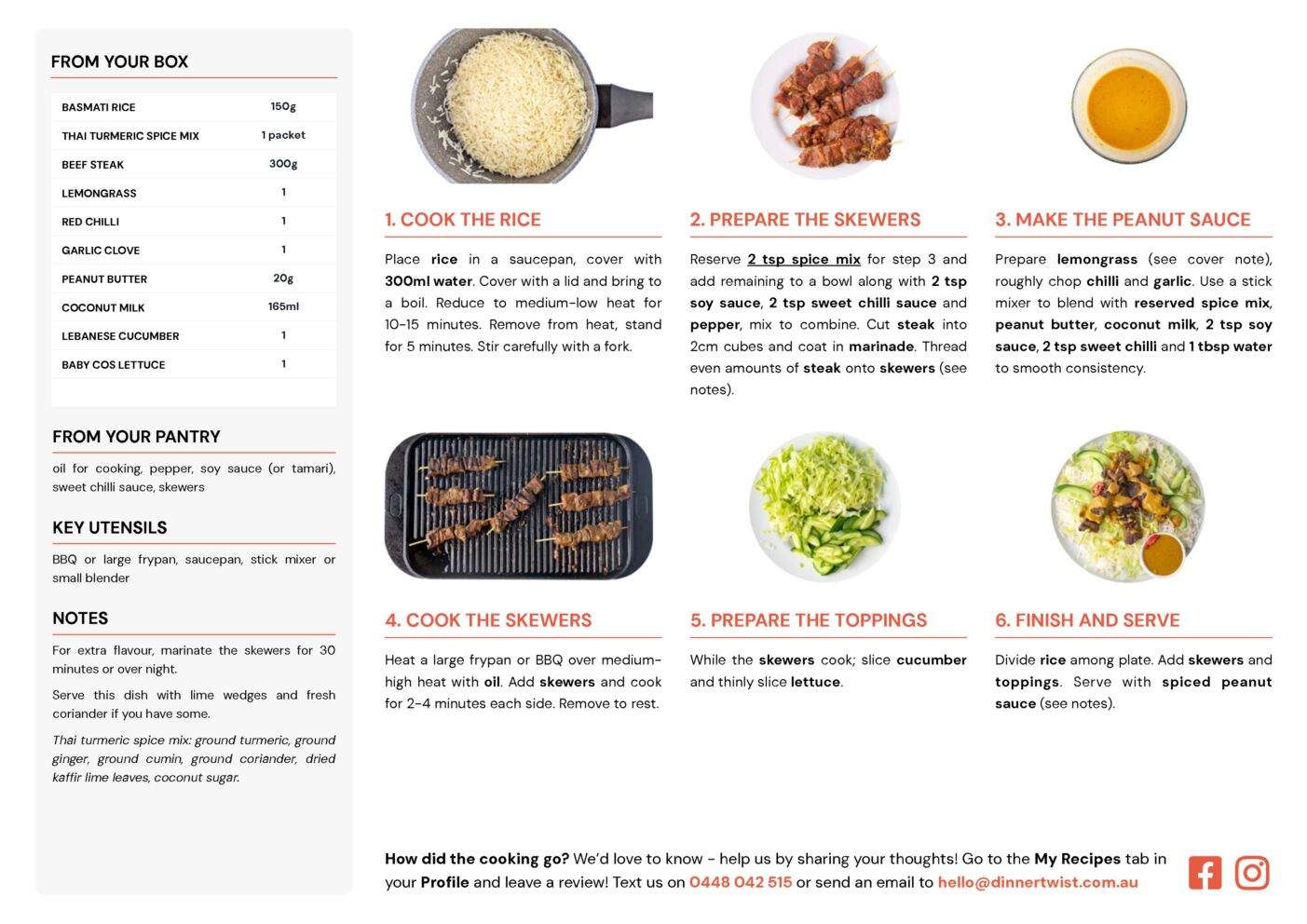 FROM YOUR BOX

| BASMATI RICE | 150g |
|---|---|
| THAI TURMERIC SPICE MIX | 1 packet |
| BEEF STEAK | 300g |
| LEMONGRASS | 1 |
| RED CHILLI | 1 |
| GARLIC CLOVE | 1 |
| PEANUT BUTTER | 20g |
| COCONUT MILK | 165ml |
| LEBANESE CUCUMBER | 1 |
| BABY COS LETTUCE | 1 |

FROM YOUR PANTRY

oil for cooking, pepper, soy sauce (or tamari), sweet chilli sauce, skewers

KEY UTENSILS

BBQ or large frypan, saucepan, stick mixer or small blender

NOTES

For extra flavour, marinate the skewers for 30 minutes or over night.

Serve this dish with lime wedges and fresh coriander if you have some.

Thai turmeric spice mix: ground turmeric, ground ginger, ground cumin, ground coriander, dried kaffir lime leaves, coconut sugar.

1. COOK THE RICE

Place rice in a saucepan, cover with 300ml water. Cover with a lid and bring to a boil. Reduce to medium-low heat for 10-15 minutes. Remove from heat, stand for 5 minutes. Stir carefully with a fork.

2. PREPARE THE SKEWERS

Reserve 2 tsp spice mix for step 3 and add remaining to a bowl along with 2 tsp soy sauce, 2 tsp sweet chilli sauce and pepper, mix to combine. Cut steak into 2cm cubes and coat in marinade. Thread even amounts of steak onto skewers (see notes).

3. MAKE THE PEANUT SAUCE

Prepare lemongrass (see cover note), roughly chop chilli and garlic. Use a stick mixer to blend with reserved spice mix, peanut butter, coconut milk, 2 tsp soy sauce, 2 tsp sweet chilli and 1 tbsp water to smooth consistency.

4. COOK THE SKEWERS

Heat a large frypan or BBQ over medium-high heat with oil. Add skewers and cook for 2-4 minutes each side. Remove to rest.

5. PREPARE THE TOPPINGS

While the skewers cook; slice cucumber and thinly slice lettuce.

6. FINISH AND SERVE

Divide rice among plate. Add skewers and toppings. Serve with spiced peanut sauce (see notes).

How did the cooking go? We'd love to know - help us by sharing your thoughts! Go to the My Recipes tab in your Profile and leave a review! Text us on 0448 042 515 or send an email to hello@dinnertwist.com.au