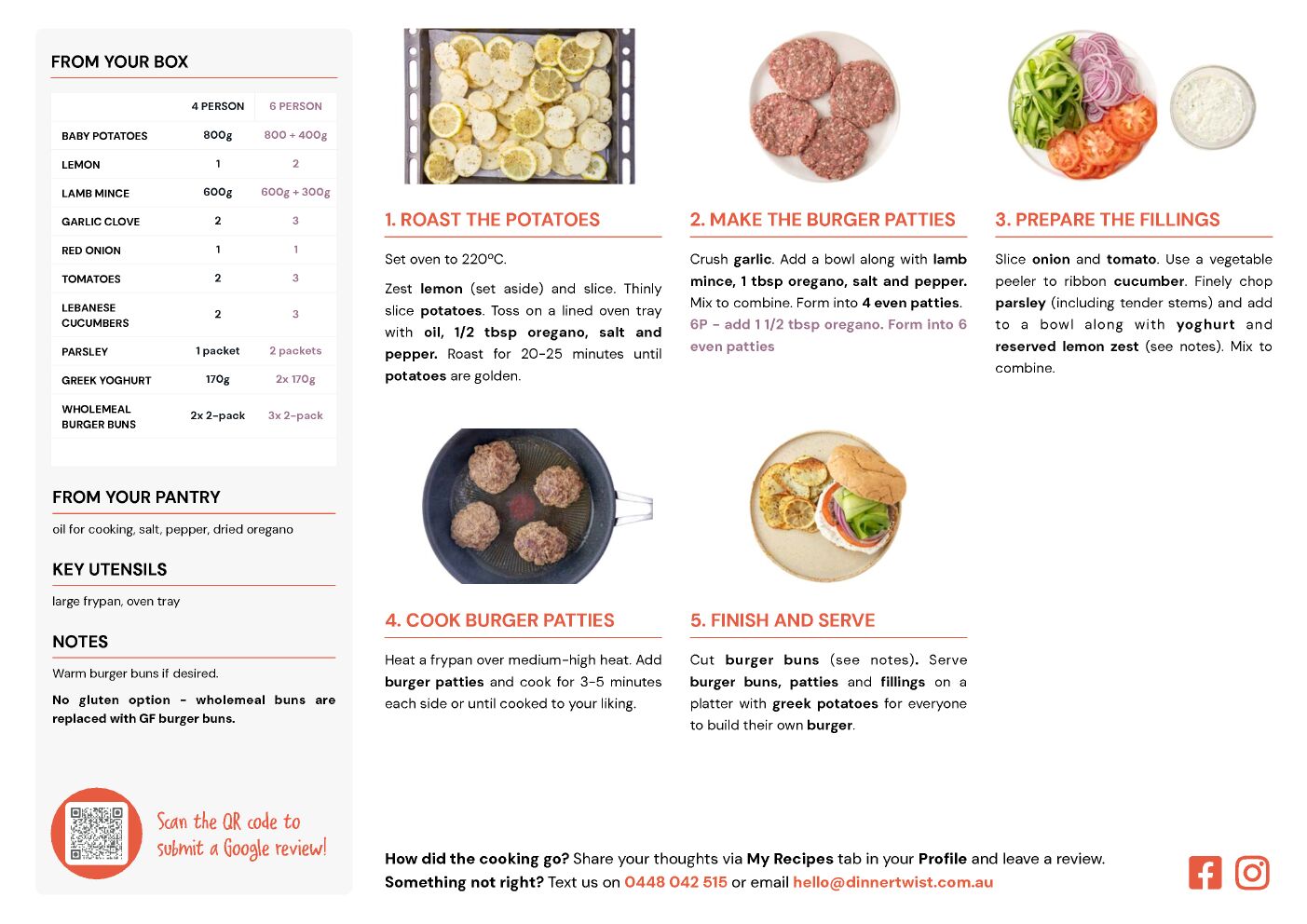 FROM YOUR BOX

| | 4 PERSON | 6 PERSON |
|---|---|---|
| BABY POTATOES | 800g | 800 + 400g |
| LEMON | 1 | 2 |
| LAMB MINCE | 600g | 600g + 300g |
| GARLIC CLOVE | 2 | 3 |
| RED ONION | 1 | 1 |
| TOMATOES | 2 | 3 |
| LEBANESE CUCUMBERS | 2 | 3 |
| PARSLEY | 1 packet | 2 packets |
| GREEK YOGHURT | 170g | 2x 170g |
| WHOLEMEAL BURGER BUNS | 2x 2-pack | 3x 2-pack |

FROM YOUR PANTRY

oil for cooking, salt, pepper, dried oregano

KEY UTENSILS

large frypan, oven tray

NOTES

Warm burger buns if desired.

No gluten option - wholemeal buns are replaced with GF burger buns.

Scan the QR code to submit a Google review!

1. ROAST THE POTATOES

Set oven to 220ºC.

Zest lemon (set aside) and slice. Thinly slice potatoes. Toss on a lined oven tray with oil, 1/2 tbsp oregano, salt and pepper. Roast for 20-25 minutes until potatoes are golden.

2. MAKE THE BURGER PATTIES

Crush garlic. Add a bowl along with lamb mince, 1 tbsp oregano, salt and pepper. Mix to combine. Form into 4 even patties.

6P - add 1 1/2 tbsp oregano. Form into 6 even patties

3. PREPARE THE FILLINGS

Slice onion and tomato. Use a vegetable peeler to ribbon cucumber. Finely chop parsley (including tender stems) and add to a bowl along with yoghurt and reserved lemon zest (see notes). Mix to combine.

4. COOK BURGER PATTIES

Heat a frypan over medium-high heat. Add burger patties and cook for 3-5 minutes each side or until cooked to your liking.

5. FINISH AND SERVE

Cut burger buns (see notes). Serve burger buns, patties and fillings on a platter with greek potatoes for everyone to build their own burger.

How did the cooking go? Share your thoughts via My Recipes tab in your Profile and leave a review.
Something not right? Text us on 0448 042 515 or email hello@dinnertwist.com.au