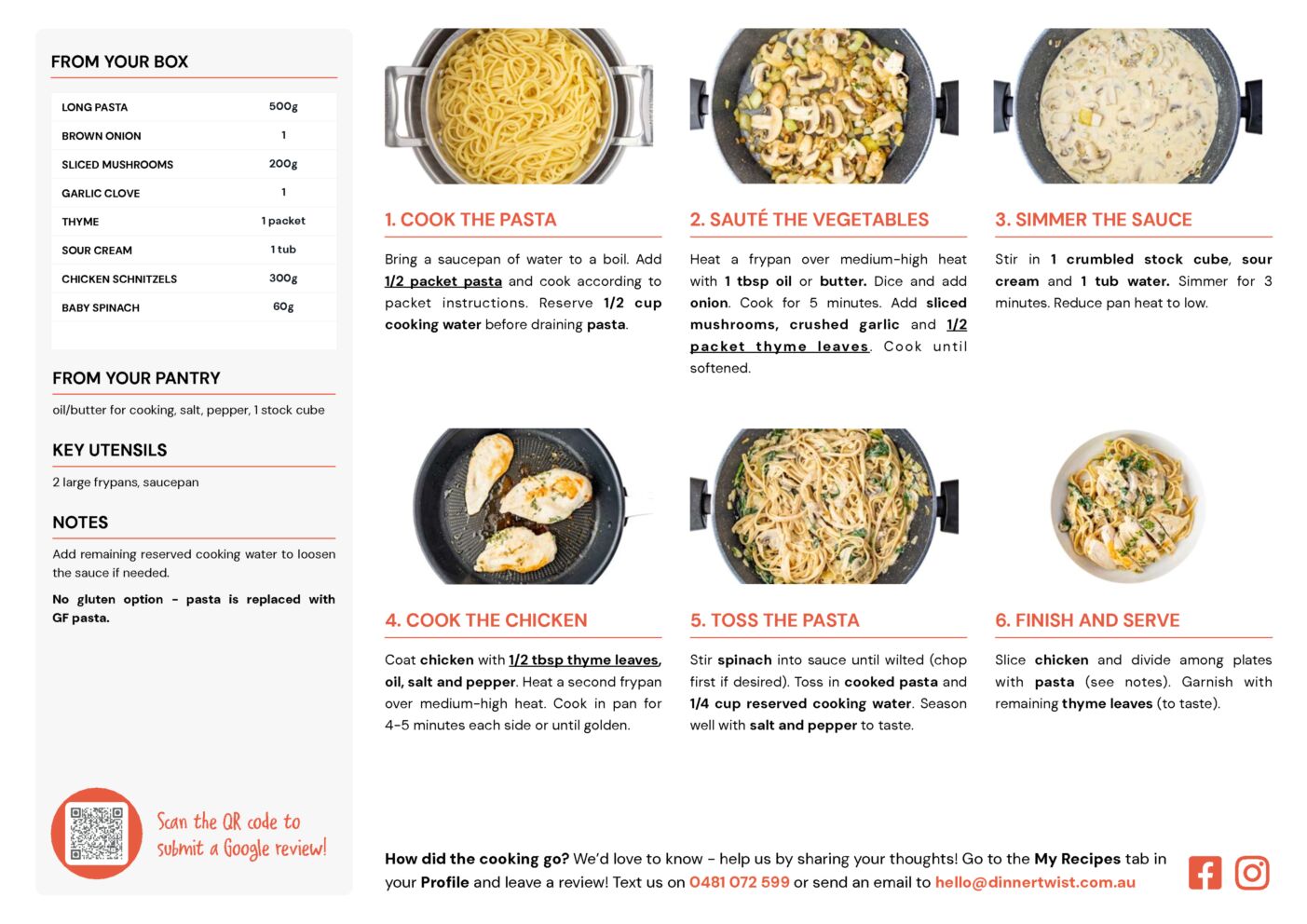 FROM YOUR BOX

| LONG PASTA | 500g |
|---|---|
| BROWN ONION | 1 |
| SLICED MUSHROOMS | 200g |
| GARLIC CLOVE | 1 |
| THYME | 1 packet |
| SOUR CREAM | 1 tub |
| CHICKEN SCHNITZELS | 300g |
| BABY SPINACH | 60g |

FROM YOUR PANTRY

oil/butter for cooking, salt, pepper, 1 stock cube

KEY UTENSILS

2 large frypans, saucepan

NOTES

Add remaining reserved cooking water to loosen the sauce if needed.

No gluten option - pasta is replaced with GF pasta.

Scan the QR code to submit a Google review!

1. COOK THE PASTA

Bring a saucepan of water to a boil. Add 1/2 packet pasta and cook according to packet instructions. Reserve 1/2 cup cooking water before draining pasta.

2. SAUTÉ THE VEGETABLES

Heat a frypan over medium-high heat with 1 tbsp oil or butter. Dice and add onion. Cook for 5 minutes. Add sliced mushrooms, crushed garlic and 1/2 packet thyme leaves. Cook until softened.

3. SIMMER THE SAUCE

Stir in 1 crumbled stock cube, sour cream and 1 tub water. Simmer for 3 minutes. Reduce pan heat to low.

4. COOK THE CHICKEN

Coat chicken with 1/2 tbsp thyme leaves, oil, salt and pepper. Heat a second frypan over medium-high heat. Cook in pan for 4-5 minutes each side or until golden.

5. TOSS THE PASTA

Stir spinach into sauce until wilted (chop first if desired). Toss in cooked pasta and 1/4 cup reserved cooking water. Season well with salt and pepper to taste.

6. FINISH AND SERVE

Slice chicken and divide among plates with pasta (see notes). Garnish with remaining thyme leaves (to taste).

How did the cooking go? We'd love to know - help us by sharing your thoughts! Go to the My Recipes tab in your Profile and leave a review! Text us on 0481 072 599 or send an email to hello@dinnertwist.com.au