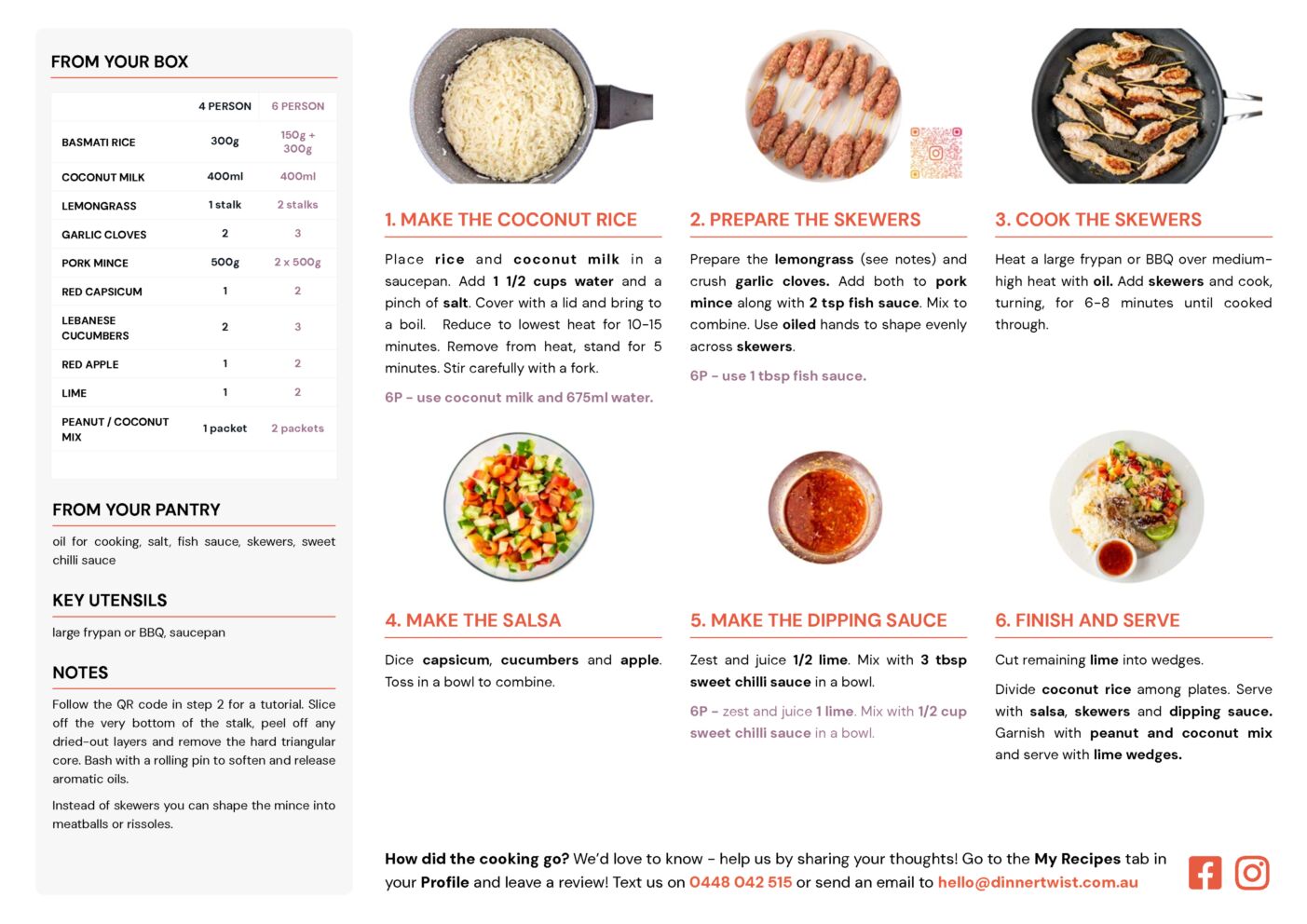 FROM YOUR BOX

| | 4 PERSON | 6 PERSON |
|---|---|---|
| BASMATI RICE | 300g | 150g + 300g |
| COCONUT MILK | 400ml | 400ml |
| LEMONGRASS | 1 stalk | 2 stalks |
| GARLIC CLOVES | 2 | 3 |
| PORK MINCE | 500g | 2 x 500g |
| RED CAPSICUM | 1 | 2 |
| LEBANESE CUCUMBERS | 2 | 3 |
| RED APPLE | 1 | 2 |
| LIME | 1 | 2 |
| PEANUT / COCONUT MIX | 1 packet | 2 packets |

FROM YOUR PANTRY

oil for cooking, salt, fish sauce, skewers, sweet chilli sauce

KEY UTENSILS

large frypan or BBQ, saucepan

NOTES

Follow the QR code in step 2 for a tutorial. Slice off the very bottom of the stalk, peel off any dried-out layers and remove the hard triangular core. Bash with a rolling pin to soften and release aromatic oils.

Instead of skewers you can shape the mince into meatballs or rissoles.

1. MAKE THE COCONUT RICE

Place rice and coconut milk in a saucepan. Add 1 1/2 cups water and a pinch of salt. Cover with a lid and bring to a boil. Reduce to lowest heat for 10-15 minutes. Remove from heat, stand for 5 minutes. Stir carefully with a fork.

6P - use coconut milk and 675ml water.

2. PREPARE THE SKEWERS

Prepare the lemongrass (see notes) and crush garlic cloves. Add both to pork mince along with 2 tsp fish sauce. Mix to combine. Use oiled hands to shape evenly across skewers.

6P - use 1 tbsp fish sauce.

3. COOK THE SKEWERS

Heat a large frypan or BBQ over medium-high heat with oil. Add skewers and cook, turning, for 6-8 minutes until cooked through.

4. MAKE THE SALSA

Dice capsicum, cucumbers and apple. Toss in a bowl to combine.

5. MAKE THE DIPPING SAUCE

Zest and juice 1/2 lime. Mix with 3 tbsp sweet chilli sauce in a bowl.

6P - zest and juice 1 lime. Mix with 1/2 cup sweet chilli sauce in a bowl.

6. FINISH AND SERVE

Cut remaining lime into wedges.

Divide coconut rice among plates. Serve with salsa, skewers and dipping sauce. Garnish with peanut and coconut mix and serve with lime wedges.

How did the cooking go? We'd love to know - help us by sharing your thoughts! Go to the My Recipes tab in your Profile and leave a review! Text us on 0448 042 515 or send an email to hello@dinnertwist.com.au