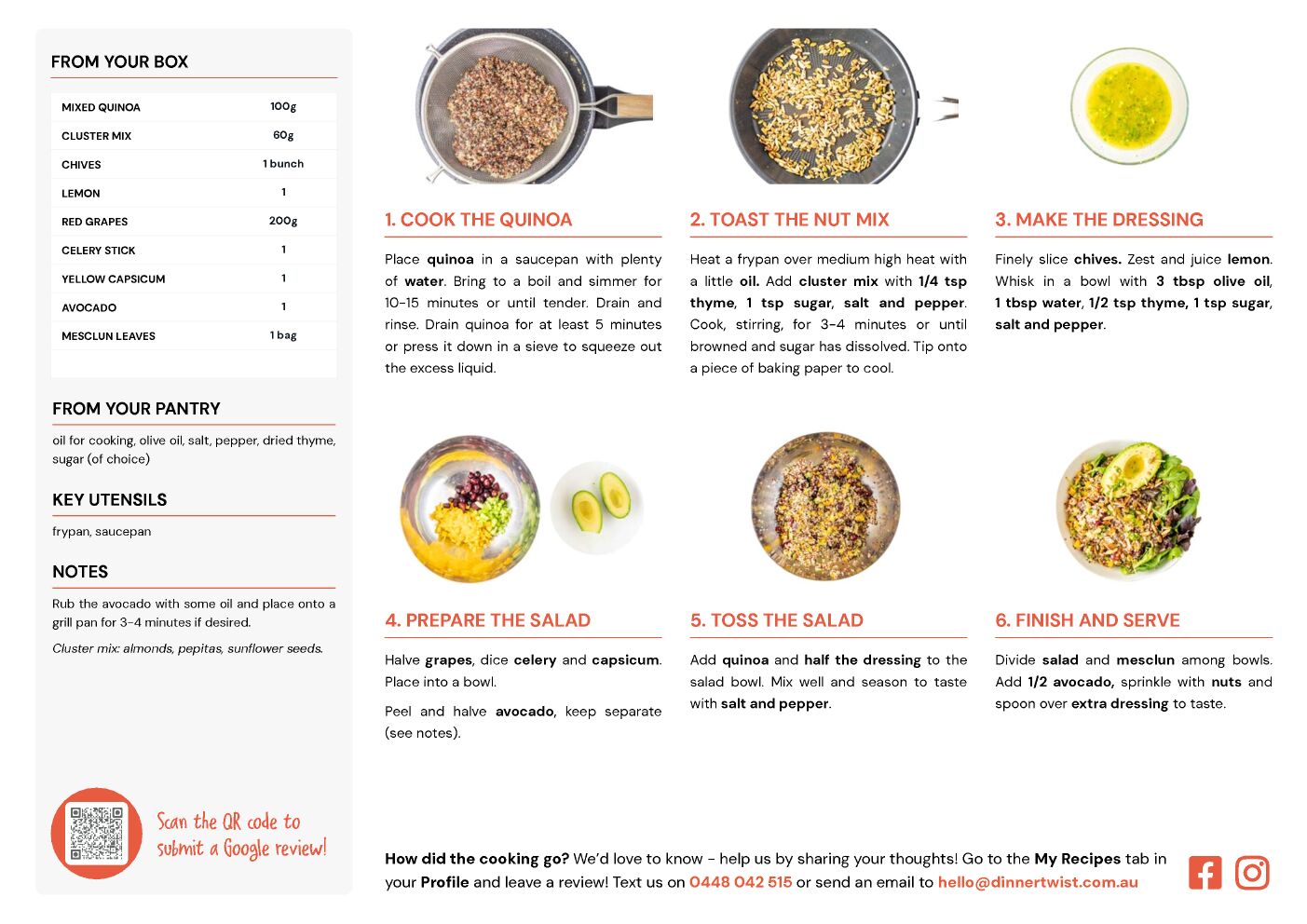 FROM YOUR BOX

| MIXED QUINOA | 100g |
|---|---|
| CLUSTER MIX | 60g |
| CHIVES | 1 bunch |
| LEMON | 1 |
| RED GRAPES | 200g |
| CELERY STICK | 1 |
| YELLOW CAPSICUM | 1 |
| AVOCADO | 1 |
| MESCLUN LEAVES | 1 bag |

FROM YOUR PANTRY

oil for cooking, olive oil, salt, pepper, dried thyme, sugar (of choice)

KEY UTENSILS

frypan, saucepan

NOTES

Rub the avocado with some oil and place onto a grill pan for 3-4 minutes if desired.

Cluster mix: almonds, pepitas, sunflower seeds.

Scan the QR code to submit a Google review!

1. COOK THE QUINOA

Place quinoa in a saucepan with plenty of water. Bring to a boil and simmer for 10-15 minutes or until tender. Drain and rinse. Drain quinoa for at least 5 minutes or press it down in a sieve to squeeze out the excess liquid.

2. TOAST THE NUT MIX

Heat a frypan over medium high heat with a little oil. Add cluster mix with 1/4 tsp thyme, 1 tsp sugar, salt and pepper. Cook, stirring, for 3-4 minutes or until browned and sugar has dissolved. Tip onto a piece of baking paper to cool.

3. MAKE THE DRESSING

Finely slice chives. Zest and juice lemon. Whisk in a bowl with 3 tbsp olive oil, 1 tbsp water, 1/2 tsp thyme, 1 tsp sugar, salt and pepper.

4. PREPARE THE SALAD

Halve grapes, dice celery and capsicum. Place into a bowl.

Peel and halve avocado, keep separate (see notes).

5. TOSS THE SALAD

Add quinoa and half the dressing to the salad bowl. Mix well and season to taste with salt and pepper.

6. FINISH AND SERVE

Divide salad and mesclun among bowls. Add 1/2 avocado, sprinkle with nuts and spoon over extra dressing to taste.

How did the cooking go? We'd love to know - help us by sharing your thoughts! Go to the My Recipes tab in your Profile and leave a review! Text us on 0448 042 515 or send an email to hello@dinnertwist.com.au