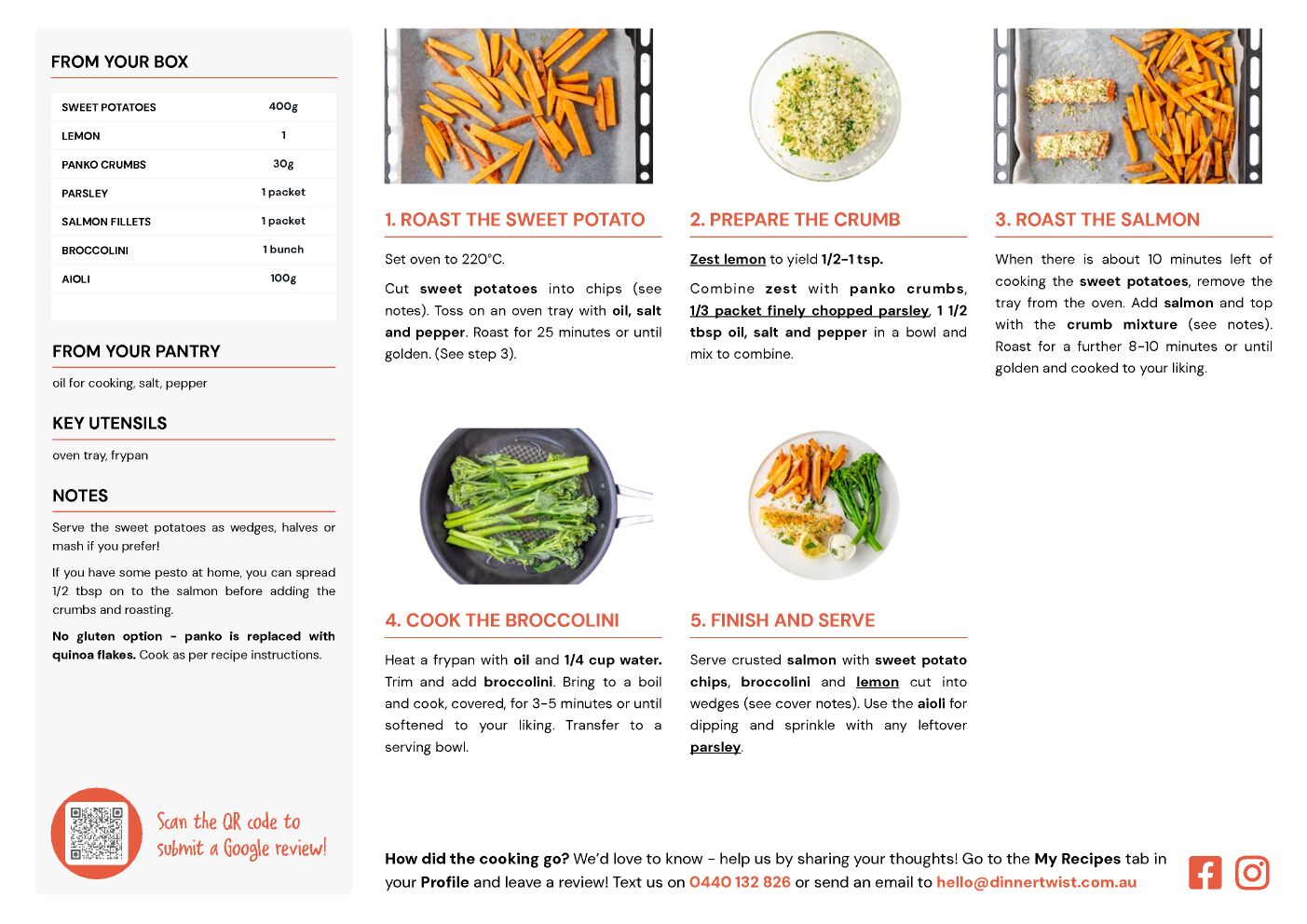 FROM YOUR BOX

| SWEET POTATOES | 400g |
|---|---|
| LEMON | 1 |
| PANKO CRUMBS | 30g |
| PARSLEY | 1 packet |
| SALMON FILLETS | 1 packet |
| BROCCOLINI | 1 bunch |
| AIOLI | 100g |

FROM YOUR PANTRY

oil for cooking, salt, pepper

KEY UTENSILS

oven tray, frypan

NOTES

Serve the sweet potatoes as wedges, halves or mash if you prefer!

If you have some pesto at home, you can spread 1/2 tbsp on to the salmon before adding the crumbs and roasting.

No gluten option - panko is replaced with quinoa flakes. Cook as per recipe instructions.

Scan the QR code to submit a Google review!

1. ROAST THE SWEET POTATO

Set oven to 220°C.

Cut sweet potatoes into chips (see notes). Toss on an oven tray with oil, salt and pepper. Roast for 25 minutes or until golden. (See step 3).

2. PREPARE THE CRUMB

Zest lemon to yield 1/2-1 tsp.

Combine zest with panko crumbs, 1/3 packet finely chopped parsley, 1 1/2 tbsp oil, salt and pepper in a bowl and mix to combine.

3. ROAST THE SALMON

When there is about 10 minutes left of cooking the sweet potatoes, remove the tray from the oven. Add salmon and top with the crumb mixture (see notes). Roast for a further 8-10 minutes or until golden and cooked to your liking.

4. COOK THE BROCCOLINI

Heat a frypan with oil and 1/4 cup water. Trim and add broccolini. Bring to a boil and cook, covered, for 3-5 minutes or until softened to your liking. Transfer to a serving bowl.

5. FINISH AND SERVE

Serve crusted salmon with sweet potato chips, broccolini and lemon cut into wedges (see cover notes). Use the aioli for dipping and sprinkle with any leftover parsley.

How did the cooking go? We'd love to know - help us by sharing your thoughts! Go to the My Recipes tab in your Profile and leave a review! Text us on 0440 132 826 or send an email to hello@dinnertwist.com.au