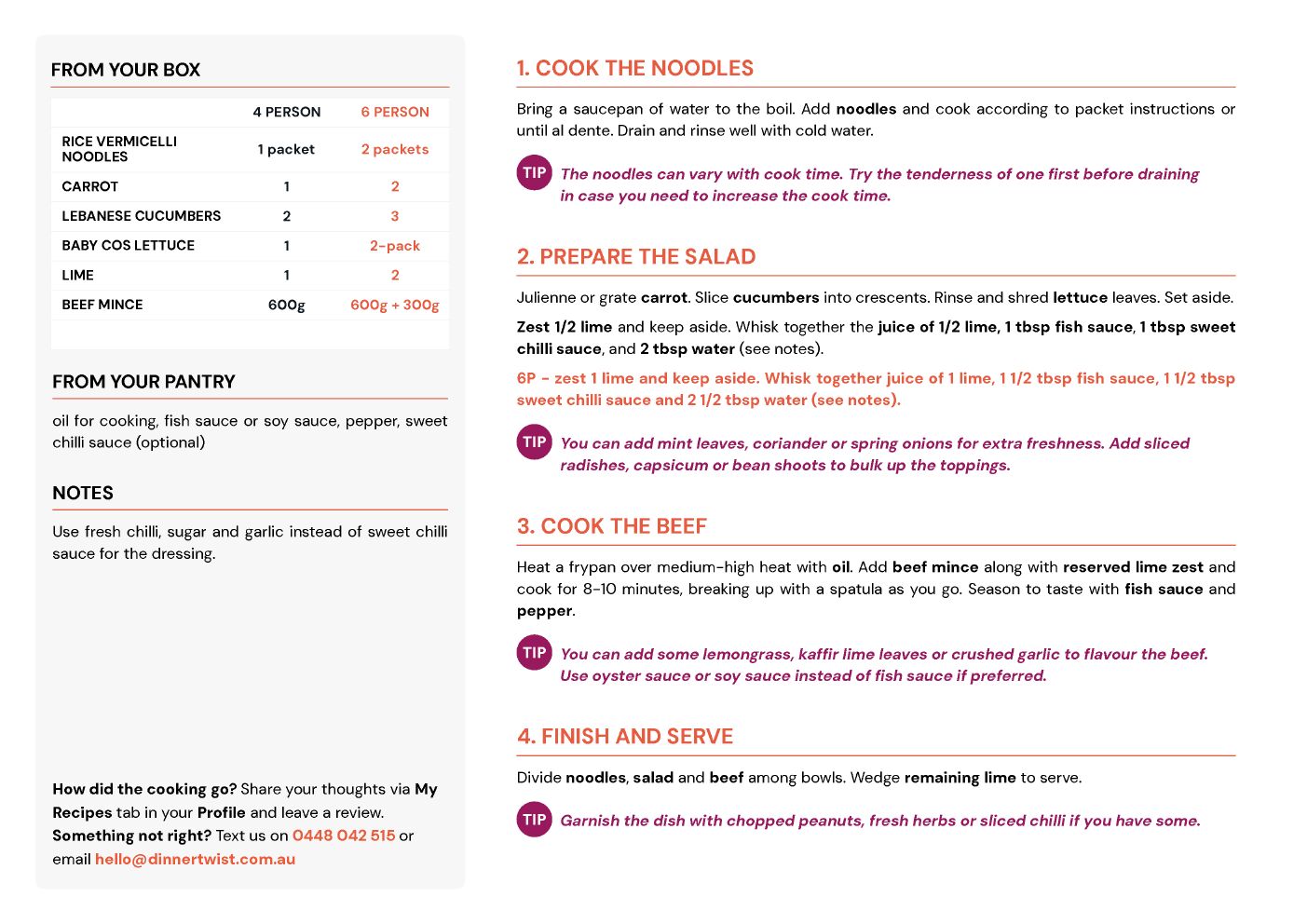 FROM YOUR BOX

| | 4 PERSON | 6 PERSON |
|---|---|---|
| RICE VERMICELLI NOODLES | 1 packet | 2 packets |
| CARROT | 1 | 2 |
| LEBANESE CUCUMBERS | 2 | 3 |
| BABY COS LETTUCE | 1 | 2-pack |
| LIME | 1 | 2 |
| BEEF MINCE | 600g | 600g + 300g |

FROM YOUR PANTRY

oil for cooking, fish sauce or soy sauce, pepper, sweet chilli sauce (optional)

NOTES

Use fresh chilli, sugar and garlic instead of sweet chilli sauce for the dressing.

How did the cooking go? Share your thoughts via My Recipes tab in your Profile and leave a review. Something not right? Text us on 0448 042 515 or email hello@dinnertwist.com.au

1. COOK THE NOODLES

Bring a saucepan of water to the boil. Add noodles and cook according to packet instructions or until al dente. Drain and rinse well with cold water.

TIP The noodles can vary with cook time. Try the tenderness of one first before draining in case you need to increase the cook time.

2. PREPARE THE SALAD

Julienne or grate carrot. Slice cucumbers into crescents. Rinse and shred lettuce leaves. Set aside.

Zest 1/2 lime and keep aside. Whisk together the juice of 1/2 lime, 1 tbsp fish sauce, 1 tbsp sweet chilli sauce, and 2 tbsp water (see notes).

6P - zest 1 lime and keep aside. Whisk together juice of 1 lime, 1 1/2 tbsp fish sauce, 1 1/2 tbsp sweet chilli sauce and 2 1/2 tbsp water (see notes).

TIP You can add mint leaves, coriander or spring onions for extra freshness. Add sliced radishes, capsicum or bean shoots to bulk up the toppings.

3. COOK THE BEEF

Heat a frypan over medium-high heat with oil. Add beef mince along with reserved lime zest and cook for 8-10 minutes, breaking up with a spatula as you go. Season to taste with fish sauce and pepper.

TIP You can add some lemongrass, kaffir lime leaves or crushed garlic to flavour the beef. Use oyster sauce or soy sauce instead of fish sauce if preferred.

4. FINISH AND SERVE

Divide noodles, salad and beef among bowls. Wedge remaining lime to serve.

TIP Garnish the dish with chopped peanuts, fresh herbs or sliced chilli if you have some.