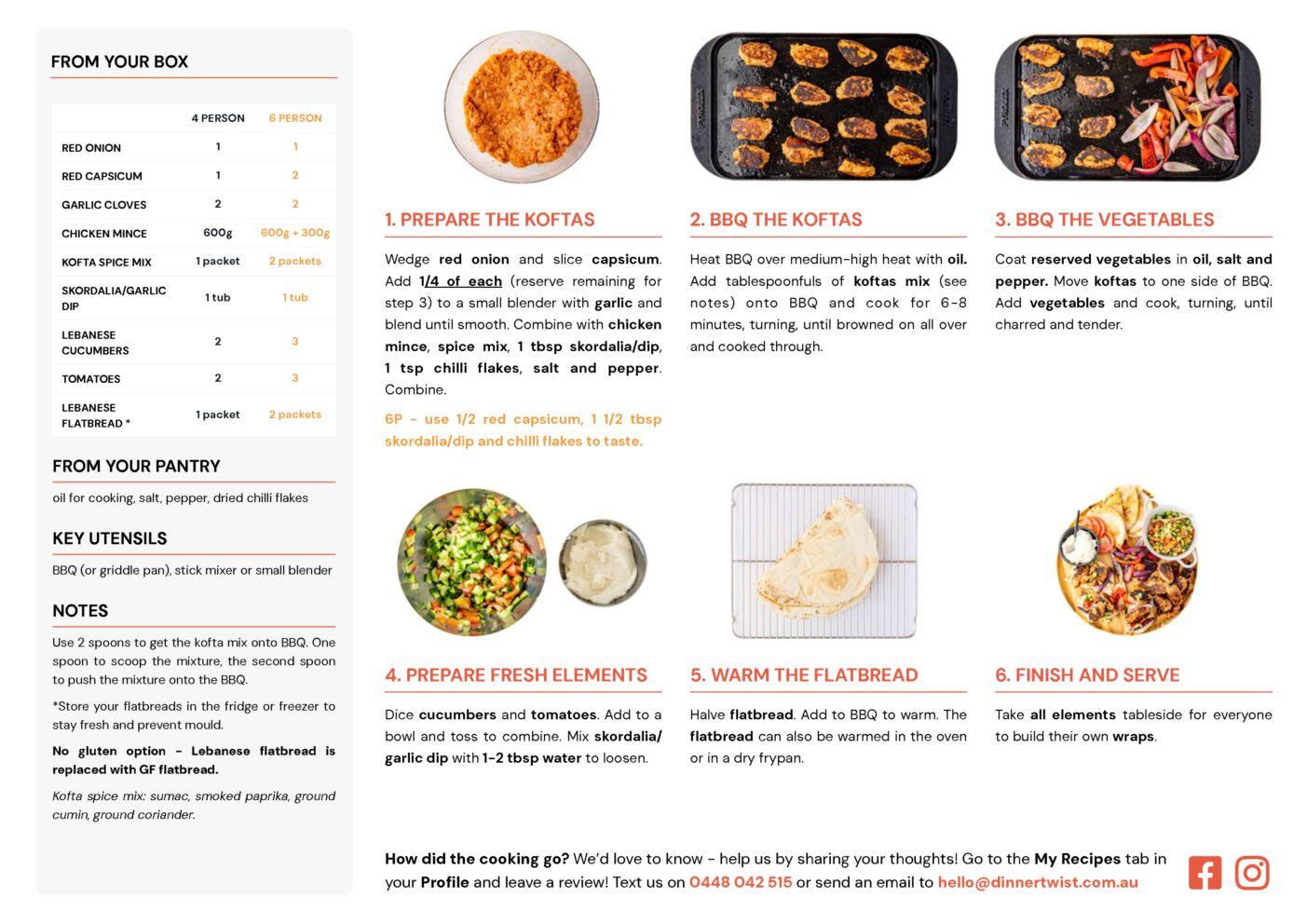 FROM YOUR BOX

| | 4 PERSON | 6 PERSON |
|---|---|---|
| RED ONION | 1 | 1 |
| RED CAPSICUM | 1 | 2 |
| GARLIC CLOVES | 2 | 2 |
| CHICKEN MINCE | 600g | 600g + 300g |
| KOFTA SPICE MIX | 1 packet | 2 packets |
| SKORDALIA/GARLIC DIP | 1 tub | 1 tub |
| LEBANESE CUCUMBERS | 2 | 3 |
| TOMATOES | 2 | 3 |
| LEBANESE FLATBREAD * | 1 packet | 2 packets |

FROM YOUR PANTRY

oil for cooking, salt, pepper, dried chilli flakes

KEY UTENSILS

BBQ (or griddle pan), stick mixer or small blender

NOTES

Use 2 spoons to get the kofta mix onto BBQ. One spoon to scoop the mixture, the second spoon to push the mixture onto the BBQ.

*Store your flatbreads in the fridge or freezer to stay fresh and prevent mould.

No gluten option - Lebanese flatbread is replaced with GF flatbread.

Kofta spice mix: sumac, smoked paprika, ground cumin, ground coriander.

1. PREPARE THE KOFTAS

Wedge red onion and slice capsicum. Add 1/4 of each (reserve remaining for step 3) to a small blender with garlic and blend until smooth. Combine with chicken mince, spice mix, 1 tbsp skordalia/dip, 1 tsp chilli flakes, salt and pepper. Combine.

6P - use 1/2 red capsicum, 1 1/2 tbsp skordalia/dip and chilli flakes to taste.

2. BBQ THE KOFTAS

Heat BBQ over medium-high heat with oil. Add tablespoonfuls of koftas mix (see notes) onto BBQ and cook for 6-8 minutes, turning, until browned on all over and cooked through.

3. BBQ THE VEGETABLES

Coat reserved vegetables in oil, salt and pepper. Move koftas to one side of BBQ. Add vegetables and cook, turning, until charred and tender.

4. PREPARE FRESH ELEMENTS

Dice cucumbers and tomatoes. Add to a bowl and toss to combine. Mix skordalia/garlic dip with 1-2 tbsp water to loosen.

5. WARM THE FLATBREAD

Halve flatbread. Add to BBQ to warm. The flatbread can also be warmed in the oven or in a dry frypan.

6. FINISH AND SERVE

Take all elements tableside for everyone to build their own wraps.

How did the cooking go? We'd love to know - help us by sharing your thoughts! Go to the My Recipes tab in your Profile and leave a review! Text us on 0448 042 515 or send an email to hello@dinnertwist.com.au