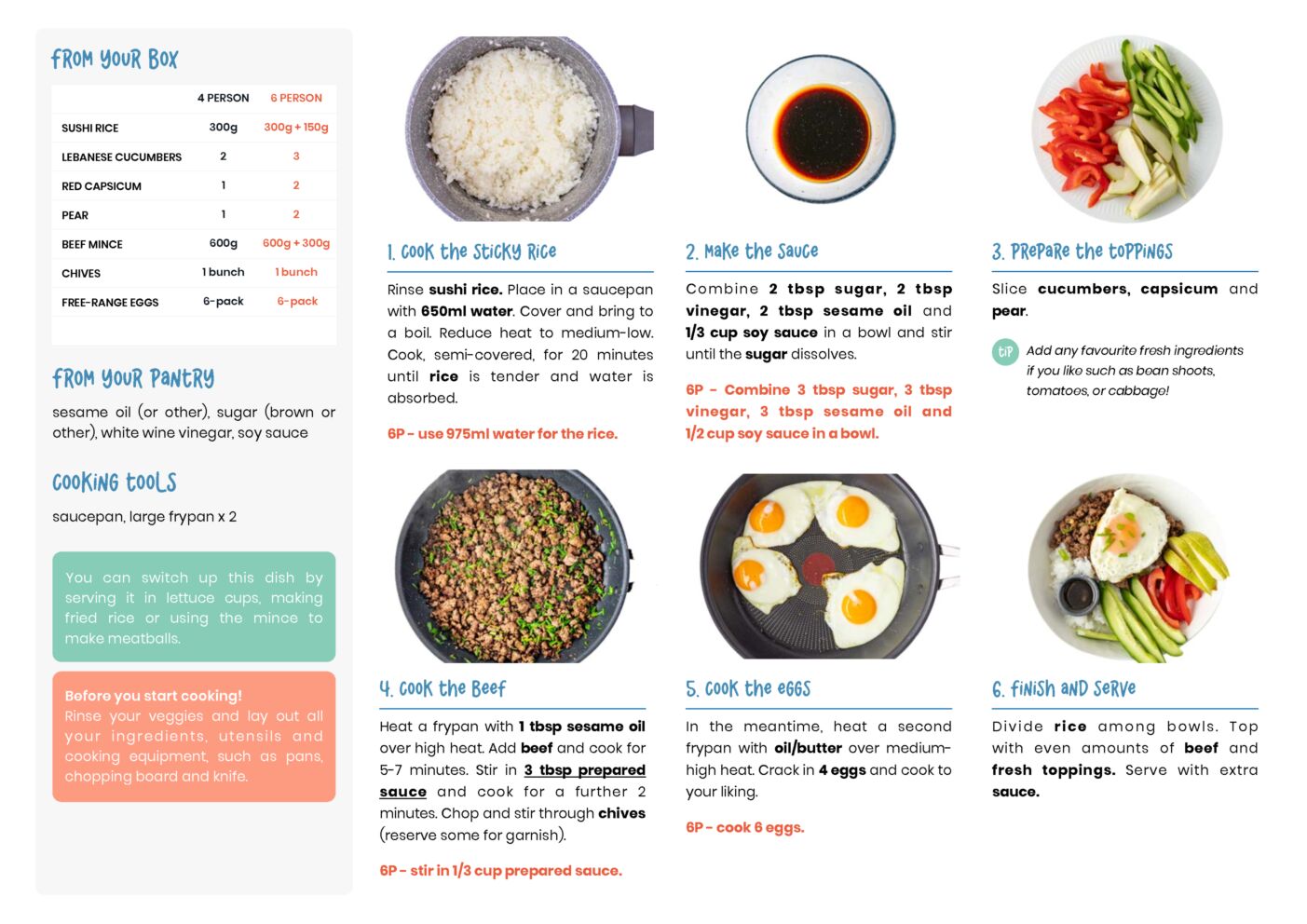 FROM YOUR BOX

| | 4 PERSON | 6 PERSON |
|---|---|---|
| SUSHI RICE | 300g | 300g + 150g |
| LEBANESE CUCUMBERS | 2 | 3 |
| RED CAPSICUM | 1 | 2 |
| PEAR | 1 | 2 |
| BEEF MINCE | 600g | 600g + 300g |
| CHIVES | 1 bunch | 1 bunch |
| FREE-RANGE EGGS | 6-pack | 6-pack |

FROM YOUR PANTRY

sesame oil (or other), sugar (brown or other), white wine vinegar, soy sauce

COOKING TOOLS

saucepan, large frypan x 2

You can switch up this dish by serving it in lettuce cups, making fried rice or using the mince to make meatballs.

Before you start cooking!
Rinse your veggies and lay out all your ingredients, utensils and cooking equipment, such as pans, chopping board and knife.

1. COOK THE STICKY RICE

Rinse sushi rice. Place in a saucepan with 650ml water. Cover and bring to a boil. Reduce heat to medium-low. Cook, semi-covered, for 20 minutes until rice is tender and water is absorbed.

6P - use 975ml water for the rice.

2. MAKE THE SAUCE

Combine 2 tbsp sugar, 2 tbsp vinegar, 2 tbsp sesame oil and 1/3 cup soy sauce in a bowl and stir until the sugar dissolves.

6P - Combine 3 tbsp sugar, 3 tbsp vinegar, 3 tbsp sesame oil and 1/2 cup soy sauce in a bowl.

3. PREPARE THE TOPPINGS

Slice cucumbers, capsicum and pear.

TIP Add any favourite fresh ingredients if you like such as bean shoots, tomatoes, or cabbage!

4. COOK THE BEEF

Heat a frypan with 1 tbsp sesame oil over high heat. Add beef and cook for 5-7 minutes. Stir in 3 tbsp prepared sauce and cook for a further 2 minutes. Chop and stir through chives (reserve some for garnish).

6P - stir in 1/3 cup prepared sauce.

5. COOK THE EGGS

In the meantime, heat a second frypan with oil/butter over medium-high heat. Crack in 4 eggs and cook to your liking.

6P - cook 6 eggs.

6. FINISH AND SERVE

Divide rice among bowls. Top with even amounts of beef and fresh toppings. Serve with extra sauce.