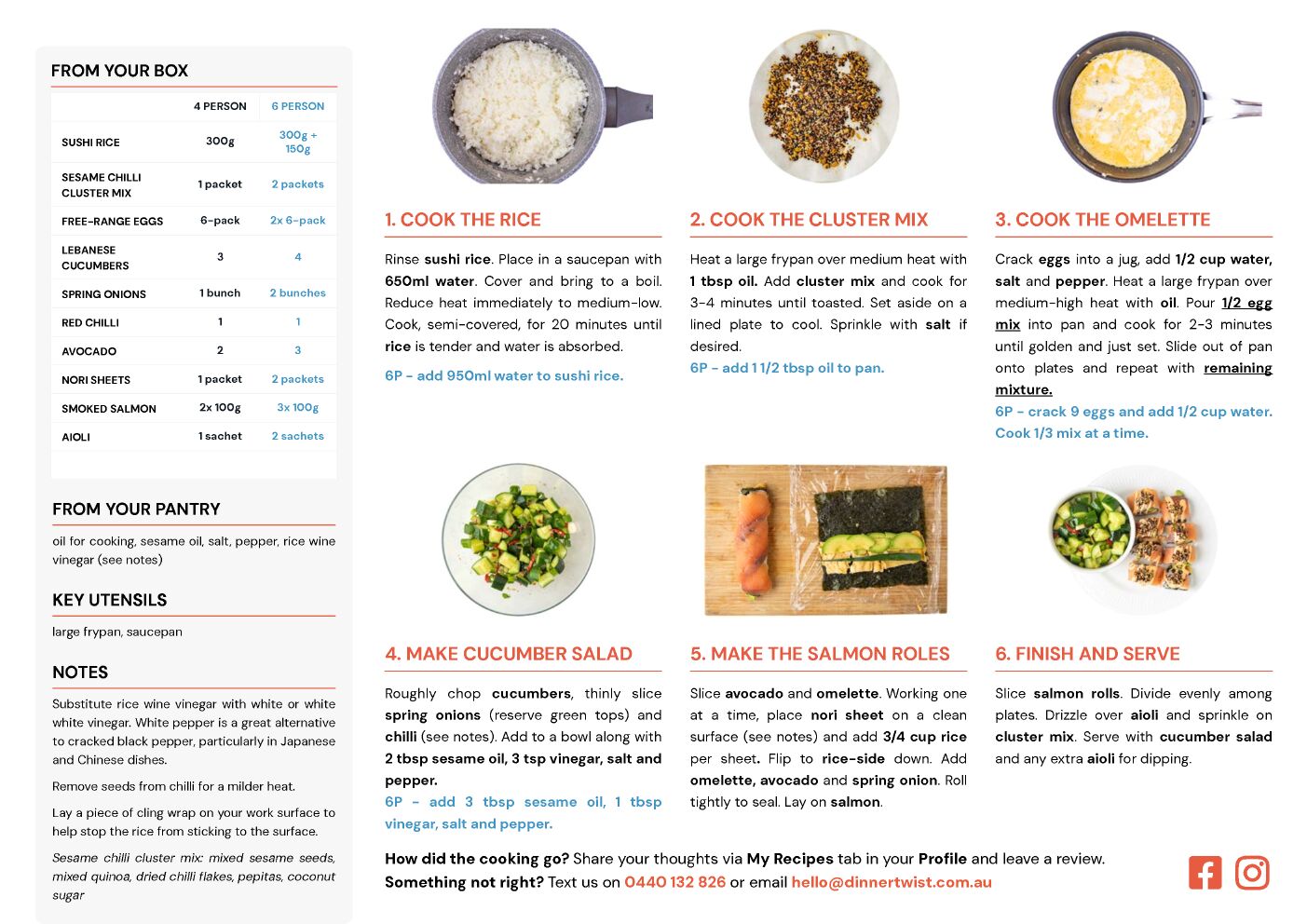 FROM YOUR BOX

| | 4 PERSON | 6 PERSON |
|---|---|---|
| SUSHI RICE | 300g | 300g + 150g |
| SESAME CHILLI CLUSTER MIX | 1 packet | 2 packets |
| FREE-RANGE EGGS | 6-pack | 2x 6-pack |
| LEBANESE CUCUMBERS | 3 | 4 |
| SPRING ONIONS | 1 bunch | 2 bunches |
| RED CHILLI | 1 | 1 |
| AVOCADO | 2 | 3 |
| NORI SHEETS | 1 packet | 2 packets |
| SMOKED SALMON | 2x 100g | 3x 100g |
| AIOLI | 1 sachet | 2 sachets |

FROM YOUR PANTRY

oil for cooking, sesame oil, salt, pepper, rice wine vinegar (see notes)

KEY UTENSILS

large frypan, saucepan

NOTES

Substitute rice wine vinegar with white or white white vinegar. White pepper is a great alternative to cracked black pepper, particularly in Japanese and Chinese dishes.

Remove seeds from chilli for a milder heat.

Lay a piece of cling wrap on your work surface to help stop the rice from sticking to the surface.

Sesame chilli cluster mix: mixed sesame seeds, mixed quinoa, dried chilli flakes, pepitas, coconut sugar

1. COOK THE RICE

Rinse sushi rice. Place in a saucepan with 650ml water. Cover and bring to a boil. Reduce heat immediately to medium-low. Cook, semi-covered, for 20 minutes until rice is tender and water is absorbed.

6P - add 950ml water to sushi rice.

2. COOK THE CLUSTER MIX

Heat a large frypan over medium heat with 1 tbsp oil. Add cluster mix and cook for 3-4 minutes until toasted. Set aside on a lined plate to cool. Sprinkle with salt if desired.

6P - add 1 1/2 tbsp oil to pan.

3. COOK THE OMELETTE

Crack eggs into a jug, add 1/2 cup water, salt and pepper. Heat a large frypan over medium-high heat with oil. Pour 1/2 egg mix into pan and cook for 2-3 minutes until golden and just set. Slide out of pan onto plates and repeat with remaining mixture.

6P - crack 9 eggs and add 1/2 cup water. Cook 1/3 mix at a time.

4. MAKE CUCUMBER SALAD

Roughly chop cucumbers, thinly slice spring onions (reserve green tops) and chilli (see notes). Add to a bowl along with 2 tbsp sesame oil, 3 tsp vinegar, salt and pepper.

6P - add 3 tbsp sesame oil, 1 tbsp vinegar, salt and pepper.

5. MAKE THE SALMON ROLES

Slice avocado and omelette. Working one at a time, place nori sheet on a clean surface (see notes) and add 3/4 cup rice per sheet. Flip to rice-side down. Add omelette, avocado and spring onion. Roll tightly to seal. Lay on salmon.

6. FINISH AND SERVE

Slice salmon rolls. Divide evenly among plates. Drizzle over aioli and sprinkle on cluster mix. Serve with cucumber salad and any extra aioli for dipping.

How did the cooking go? Share your thoughts via My Recipes tab in your Profile and leave a review.
Something not right? Text us on 0440 132 826 or email hello@dinnertwist.com.au