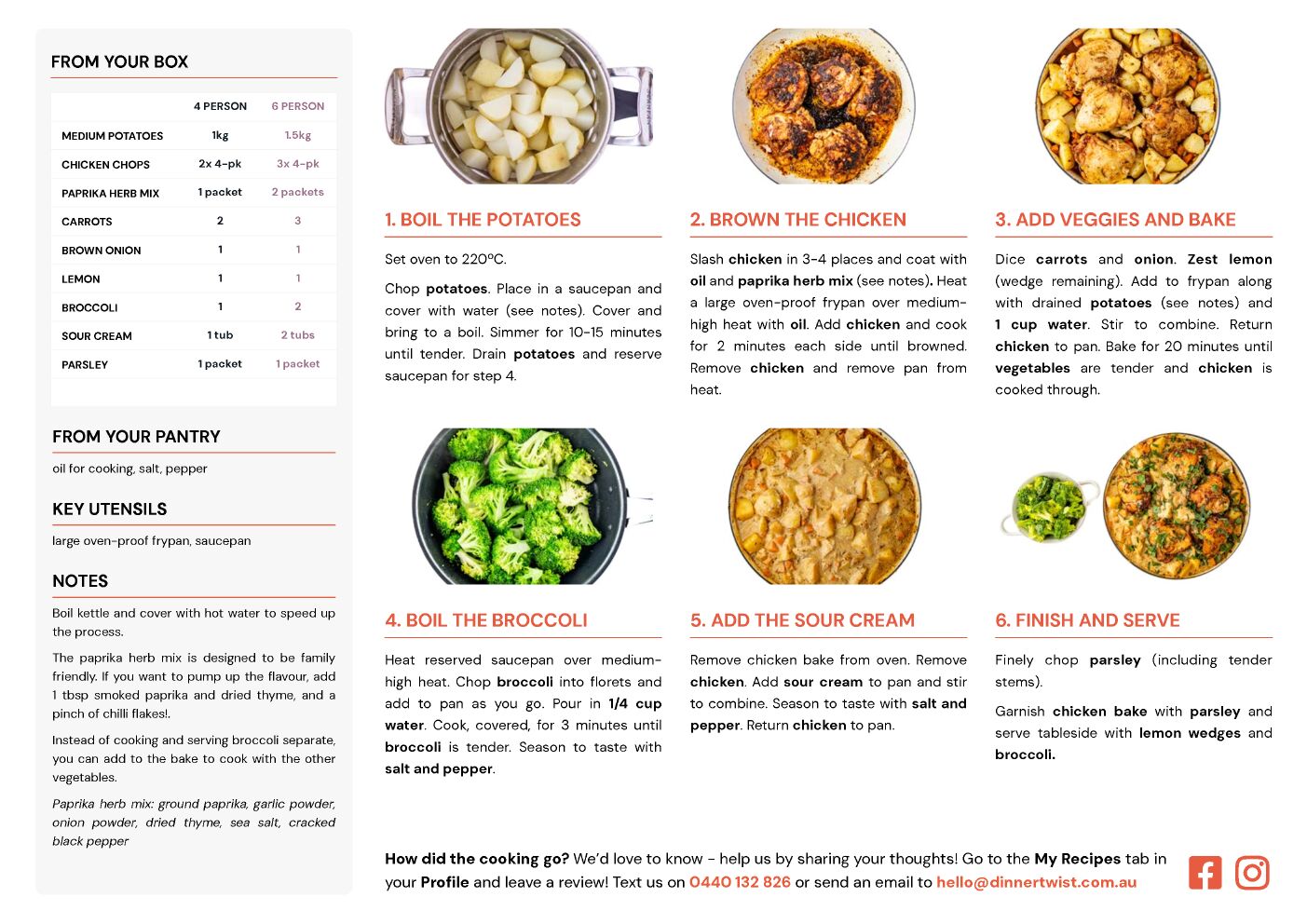 FROM YOUR BOX

| | 4 PERSON | 6 PERSON |
|---|---|---|
| MEDIUM POTATOES | 1kg | 1.5kg |
| CHICKEN CHOPS | 2x 4-pk | 3x 4-pk |
| PAPRIKA HERB MIX | 1 packet | 2 packets |
| CARROTS | 2 | 3 |
| BROWN ONION | 1 | 1 |
| LEMON | 1 | 1 |
| BROCCOLI | 1 | 2 |
| SOUR CREAM | 1 tub | 2 tubs |
| PARSLEY | 1 packet | 1 packet |

FROM YOUR PANTRY

oil for cooking, salt, pepper

KEY UTENSILS

large oven-proof frypan, saucepan

NOTES

Boil kettle and cover with hot water to speed up the process.

The paprika herb mix is designed to be family friendly. If you want to pump up the flavour, add 1 tbsp smoked paprika and dried thyme, and a pinch of chilli flakes!.

Instead of cooking and serving broccoli separate, you can add to the bake to cook with the other vegetables.

Paprika herb mix: ground paprika, garlic powder, onion powder, dried thyme, sea salt, cracked black pepper

1. BOIL THE POTATOES

Set oven to 220ºC.

Chop potatoes. Place in a saucepan and cover with water (see notes). Cover and bring to a boil. Simmer for 10-15 minutes until tender. Drain potatoes and reserve saucepan for step 4.

2. BROWN THE CHICKEN

Slash chicken in 3-4 places and coat with oil and paprika herb mix (see notes). Heat a large oven-proof frypan over medium-high heat with oil. Add chicken and cook for 2 minutes each side until browned. Remove chicken and remove pan from heat.

3. ADD VEGGIES AND BAKE

Dice carrots and onion. Zest lemon (wedge remaining). Add to frypan along with drained potatoes (see notes) and 1 cup water. Stir to combine. Return chicken to pan. Bake for 20 minutes until vegetables are tender and chicken is cooked through.

4. BOIL THE BROCCOLI

Heat reserved saucepan over medium-high heat. Chop broccoli into florets and add to pan as you go. Pour in 1/4 cup water. Cook, covered, for 3 minutes until broccoli is tender. Season to taste with salt and pepper.

5. ADD THE SOUR CREAM

Remove chicken bake from oven. Remove chicken. Add sour cream to pan and stir to combine. Season to taste with salt and pepper. Return chicken to pan.

6. FINISH AND SERVE

Finely chop parsley (including tender stems).

Garnish chicken bake with parsley and serve tableside with lemon wedges and broccoli.

How did the cooking go? We'd love to know - help us by sharing your thoughts! Go to the My Recipes tab in your Profile and leave a review! Text us on 0440 132 826 or send an email to hello@dinnertwist.com.au