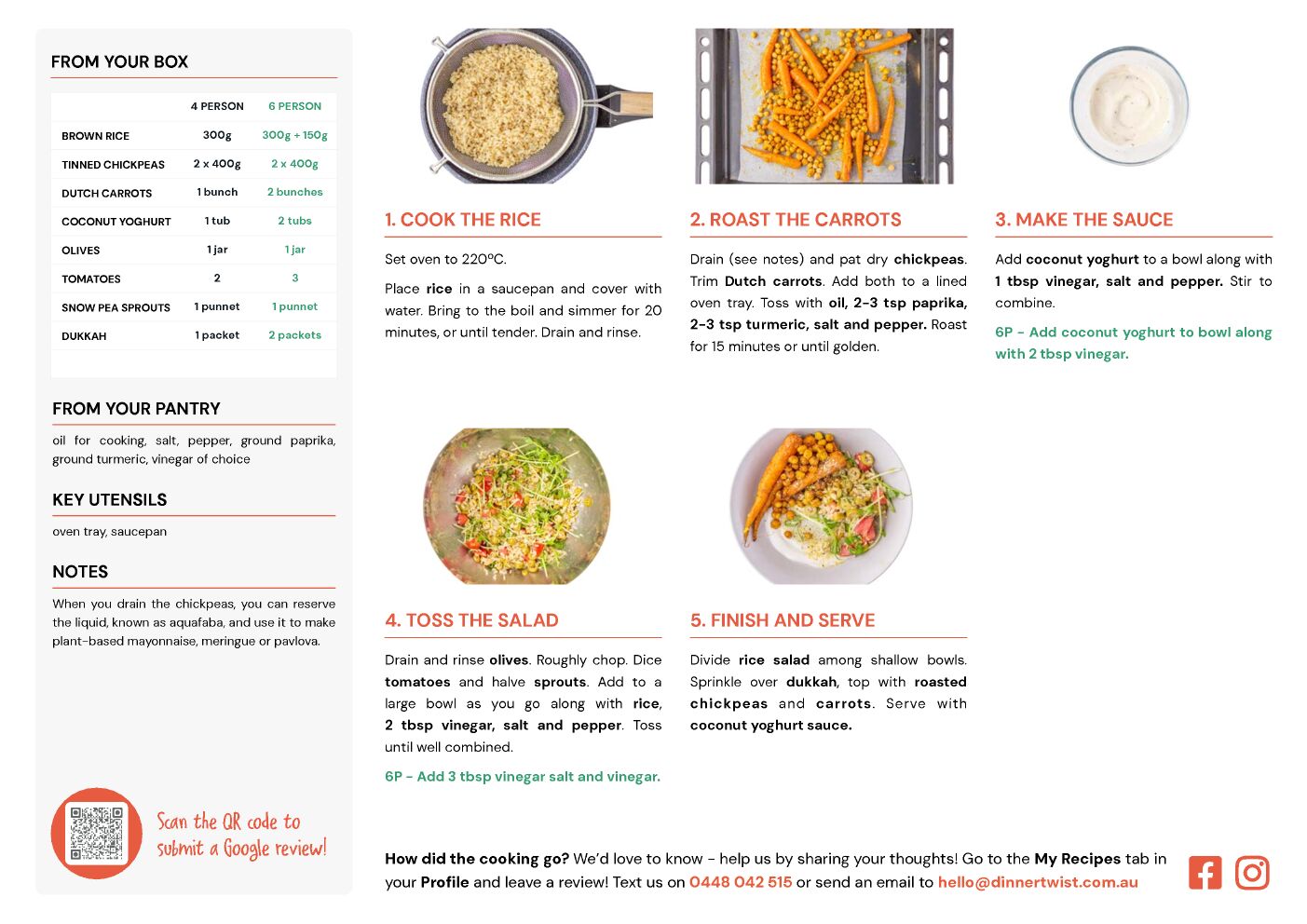 FROM YOUR BOX

| | 4 PERSON | 6 PERSON |
|---|---|---|
| BROWN RICE | 300g | 300g + 150g |
| TINNED CHICKPEAS | 2 x 400g | 2 x 400g |
| DUTCH CARROTS | 1 bunch | 2 bunches |
| COCONUT YOGHURT | 1 tub | 2 tubs |
| OLIVES | 1 jar | 1 jar |
| TOMATOES | 2 | 3 |
| SNOW PEA SPROUTS | 1 punnet | 1 punnet |
| DUKKAH | 1 packet | 2 packets |

FROM YOUR PANTRY

oil for cooking, salt, pepper, ground paprika, ground turmeric, vinegar of choice

KEY UTENSILS

oven tray, saucepan

NOTES

When you drain the chickpeas, you can reserve the liquid, known as aquafaba, and use it to make plant-based mayonnaise, meringue or pavlova.

Scan the QR code to submit a Google review!

1. COOK THE RICE

Set oven to 220ºC.

Place rice in a saucepan and cover with water. Bring to the boil and simmer for 20 minutes, or until tender. Drain and rinse.

2. ROAST THE CARROTS

Drain (see notes) and pat dry chickpeas. Trim Dutch carrots. Add both to a lined oven tray. Toss with oil, 2-3 tsp paprika, 2-3 tsp turmeric, salt and pepper. Roast for 15 minutes or until golden.

3. MAKE THE SAUCE

Add coconut yoghurt to a bowl along with 1 tbsp vinegar, salt and pepper. Stir to combine.

6P - Add coconut yoghurt to bowl along with 2 tbsp vinegar.

4. TOSS THE SALAD

Drain and rinse olives. Roughly chop. Dice tomatoes and halve sprouts. Add to a large bowl as you go along with rice, 2 tbsp vinegar, salt and pepper. Toss until well combined.

6P - Add 3 tbsp vinegar salt and vinegar.

5. FINISH AND SERVE

Divide rice salad among shallow bowls. Sprinkle over dukkah, top with roasted chickpeas and carrots. Serve with coconut yoghurt sauce.

How did the cooking go? We'd love to know - help us by sharing your thoughts! Go to the My Recipes tab in your Profile and leave a review! Text us on 0448 042 515 or send an email to hello@dinnertwist.com.au