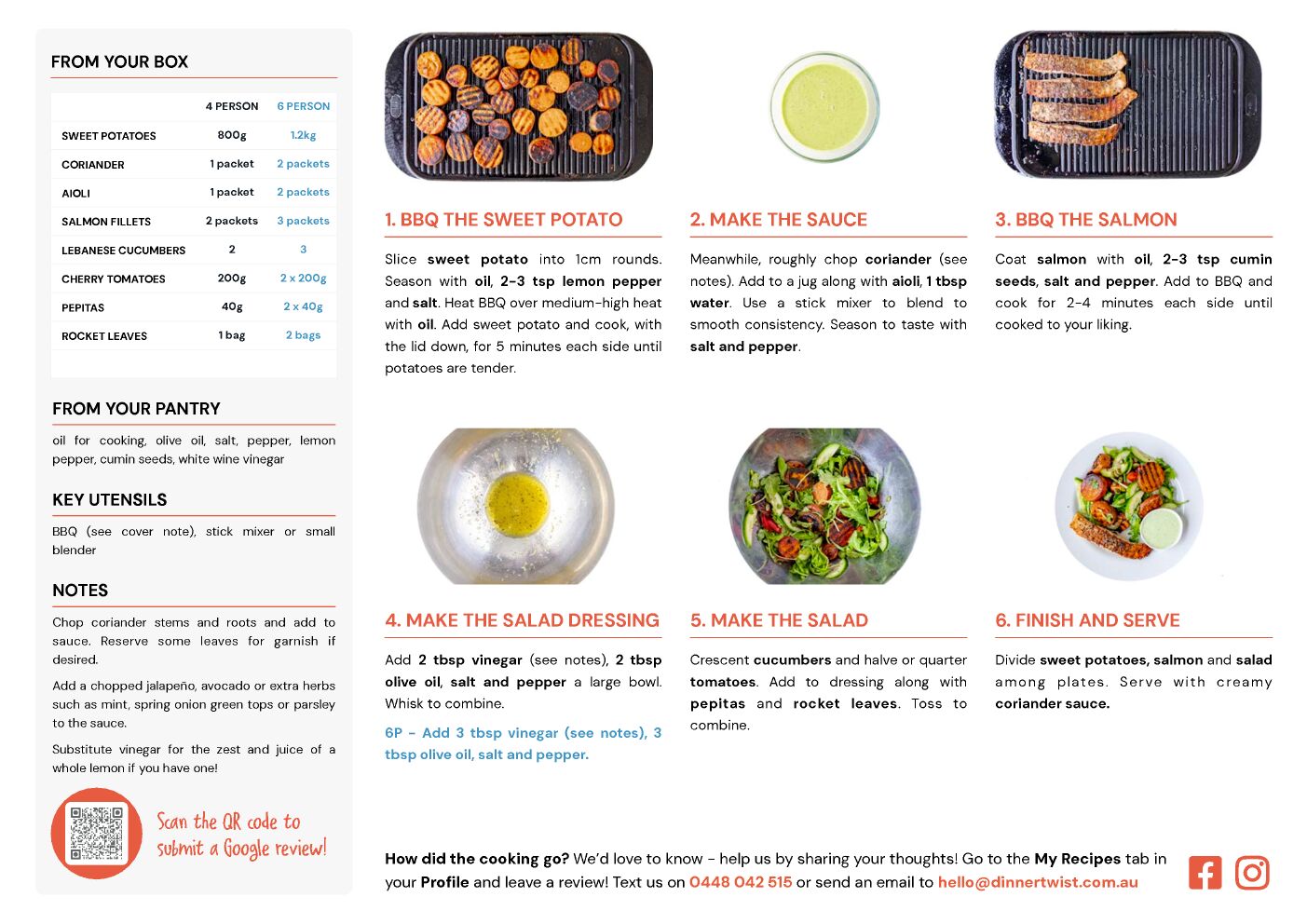 FROM YOUR BOX

| | 4 PERSON | 6 PERSON |
|---|---|---|
| SWEET POTATOES | 800g | 1.2kg |
| CORIANDER | 1 packet | 2 packets |
| AIOLI | 1 packet | 2 packets |
| SALMON FILLETS | 2 packets | 3 packets |
| LEBANESE CUCUMBERS | 2 | 3 |
| CHERRY TOMATOES | 200g | 2 x 200g |
| PEPITAS | 40g | 2 x 40g |
| ROCKET LEAVES | 1 bag | 2 bags |

FROM YOUR PANTRY

oil for cooking, olive oil, salt, pepper, lemon pepper, cumin seeds, white wine vinegar

KEY UTENSILS

BBQ (see cover note), stick mixer or small blender

NOTES

Chop coriander stems and roots and add to sauce. Reserve some leaves for garnish if desired.

Add a chopped jalapeño, avocado or extra herbs such as mint, spring onion green tops or parsley to the sauce.

Substitute vinegar for the zest and juice of a whole lemon if you have one!

Scan the QR code to submit a Google review!

1. BBQ THE SWEET POTATO

Slice sweet potato into 1cm rounds. Season with oil, 2-3 tsp lemon pepper and salt. Heat BBQ over medium-high heat with oil. Add sweet potato and cook, with the lid down, for 5 minutes each side until potatoes are tender.

2. MAKE THE SAUCE

Meanwhile, roughly chop coriander (see notes). Add to a jug along with aioli, 1 tbsp water. Use a stick mixer to blend to smooth consistency. Season to taste with salt and pepper.

3. BBQ THE SALMON

Coat salmon with oil, 2-3 tsp cumin seeds, salt and pepper. Add to BBQ and cook for 2-4 minutes each side until cooked to your liking.

4. MAKE THE SALAD DRESSING

Add 2 tbsp vinegar (see notes), 2 tbsp olive oil, salt and pepper a large bowl. Whisk to combine.

6P - Add 3 tbsp vinegar (see notes), 3 tbsp olive oil, salt and pepper.

5. MAKE THE SALAD

Crescent cucumbers and halve or quarter tomatoes. Add to dressing along with pepitas and rocket leaves. Toss to combine.

6. FINISH AND SERVE

Divide sweet potatoes, salmon and salad among plates. Serve with creamy coriander sauce.

How did the cooking go? We'd love to know - help us by sharing your thoughts! Go to the My Recipes tab in your Profile and leave a review! Text us on 0448 042 515 or send an email to hello@dinnertwist.com.au