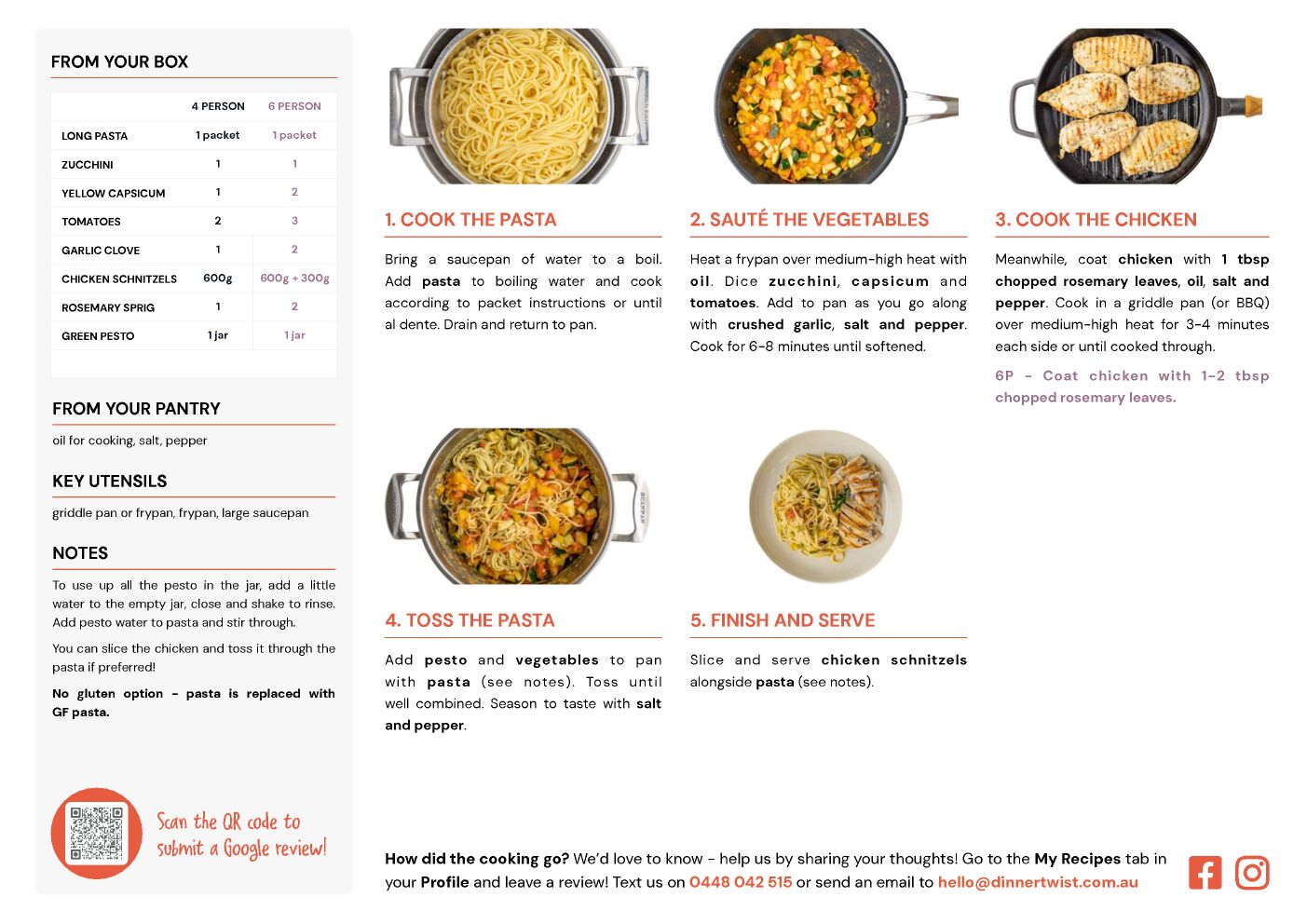 FROM YOUR BOX

| | 4 PERSON | 6 PERSON |
|---|---|---|
| LONG PASTA | 1 packet | 1 packet |
| ZUCCHINI | 1 | 1 |
| YELLOW CAPSICUM | 1 | 2 |
| TOMATOES | 2 | 3 |
| GARLIC CLOVE | 1 | 2 |
| CHICKEN SCHNITZELS | 600g | 600g + 300g |
| ROSEMARY SPRIG | 1 | 2 |
| GREEN PESTO | 1 jar | 1 jar |

FROM YOUR PANTRY

oil for cooking, salt, pepper

KEY UTENSILS

griddle pan or frypan, frypan, large saucepan

NOTES

To use up all the pesto in the jar, add a little water to the empty jar, close and shake to rinse. Add pesto water to pasta and stir through.

You can slice the chicken and toss it through the pasta if preferred!

No gluten option - pasta is replaced with GF pasta.

Scan the QR code to submit a Google review!

1. COOK THE PASTA

Bring a saucepan of water to a boil. Add pasta to boiling water and cook according to packet instructions or until al dente. Drain and return to pan.

2. SAUTÉ THE VEGETABLES

Heat a frypan over medium-high heat with oil. Dice zucchini, capsicum and tomatoes. Add to pan as you go along with crushed garlic, salt and pepper. Cook for 6-8 minutes until softened.

3. COOK THE CHICKEN

Meanwhile, coat chicken with 1 tbsp chopped rosemary leaves, oil, salt and pepper. Cook in a griddle pan (or BBQ) over medium-high heat for 3-4 minutes each side or until cooked through.

6P - Coat chicken with 1-2 tbsp chopped rosemary leaves.

4. TOSS THE PASTA

Add pesto and vegetables to pan with pasta (see notes). Toss until well combined. Season to taste with salt and pepper.

5. FINISH AND SERVE

Slice and serve chicken schnitzels alongside pasta (see notes).

How did the cooking go? We'd love to know - help us by sharing your thoughts! Go to the My Recipes tab in your Profile and leave a review! Text us on 0448 042 515 or send an email to hello@dinnertwist.com.au