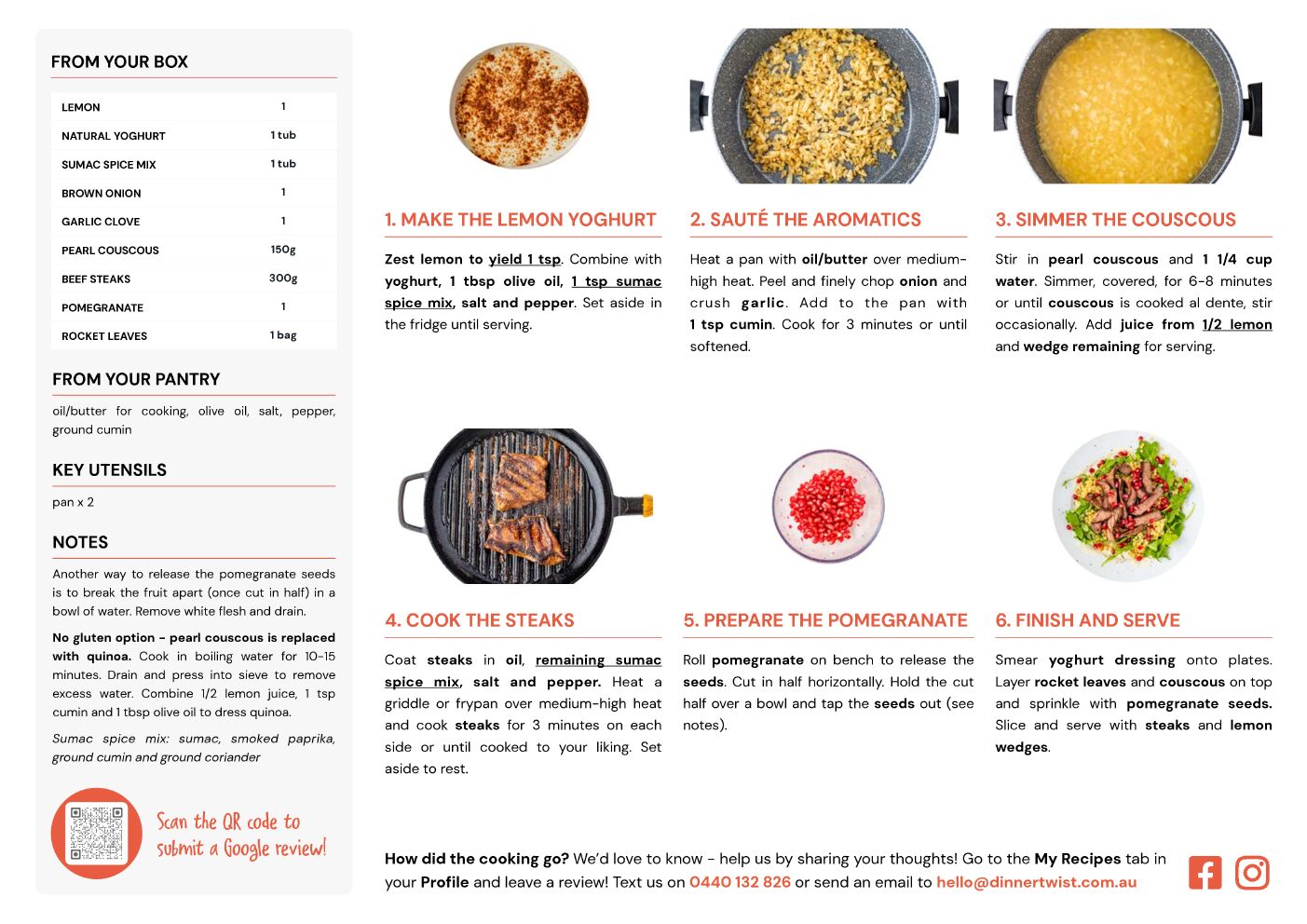 FROM YOUR BOX

| LEMON | 1 |
|---|---|
| NATURAL YOGHURT | 1 tub |
| SUMAC SPICE MIX | 1 tub |
| BROWN ONION | 1 |
| GARLIC CLOVE | 1 |
| PEARL COUSCOUS | 150g |
| BEEF STEAKS | 300g |
| POMEGRANATE | 1 |
| ROCKET LEAVES | 1 bag |

FROM YOUR PANTRY

oil/butter for cooking, olive oil, salt, pepper, ground cumin

KEY UTENSILS

pan x 2

NOTES

Another way to release the pomegranate seeds is to break the fruit apart (once cut in half) in a bowl of water. Remove white flesh and drain.

No gluten option - pearl couscous is replaced with quinoa. Cook in boiling water for 10-15 minutes. Drain and press into sieve to remove excess water. Combine 1/2 lemon juice, 1 tsp cumin and 1 tbsp olive oil to dress quinoa.

Sumac spice mix: sumac, smoked paprika, ground cumin and ground coriander

Scan the QR code to submit a Google review!

1. MAKE THE LEMON YOGHURT

Zest lemon to yield 1 tsp. Combine with yoghurt, 1 tbsp olive oil, 1 tsp sumac spice mix, salt and pepper. Set aside in the fridge until serving.

2. SAUTÉ THE AROMATICS

Heat a pan with oil/butter over medium-high heat. Peel and finely chop onion and crush garlic. Add to the pan with 1 tsp cumin. Cook for 3 minutes or until softened.

3. SIMMER THE COUSCOUS

Stir in pearl couscous and 1 1/4 cup water. Simmer, covered, for 6-8 minutes or until couscous is cooked al dente, stir occasionally. Add juice from 1/2 lemon and wedge remaining for serving.

4. COOK THE STEAKS

Coat steaks in oil, remaining sumac spice mix, salt and pepper. Heat a griddle or frypan over medium-high heat and cook steaks for 3 minutes on each side or until cooked to your liking. Set aside to rest.

5. PREPARE THE POMEGRANATE

Roll pomegranate on bench to release the seeds. Cut in half horizontally. Hold the cut half over a bowl and tap the seeds out (see notes).

6. FINISH AND SERVE

Smear yoghurt dressing onto plates. Layer rocket leaves and couscous on top and sprinkle with pomegranate seeds. Slice and serve with steaks and lemon wedges.

How did the cooking go? We'd love to know - help us by sharing your thoughts! Go to the My Recipes tab in your Profile and leave a review! Text us on 0440 132 826 or send an email to hello@dinnertwist.com.au