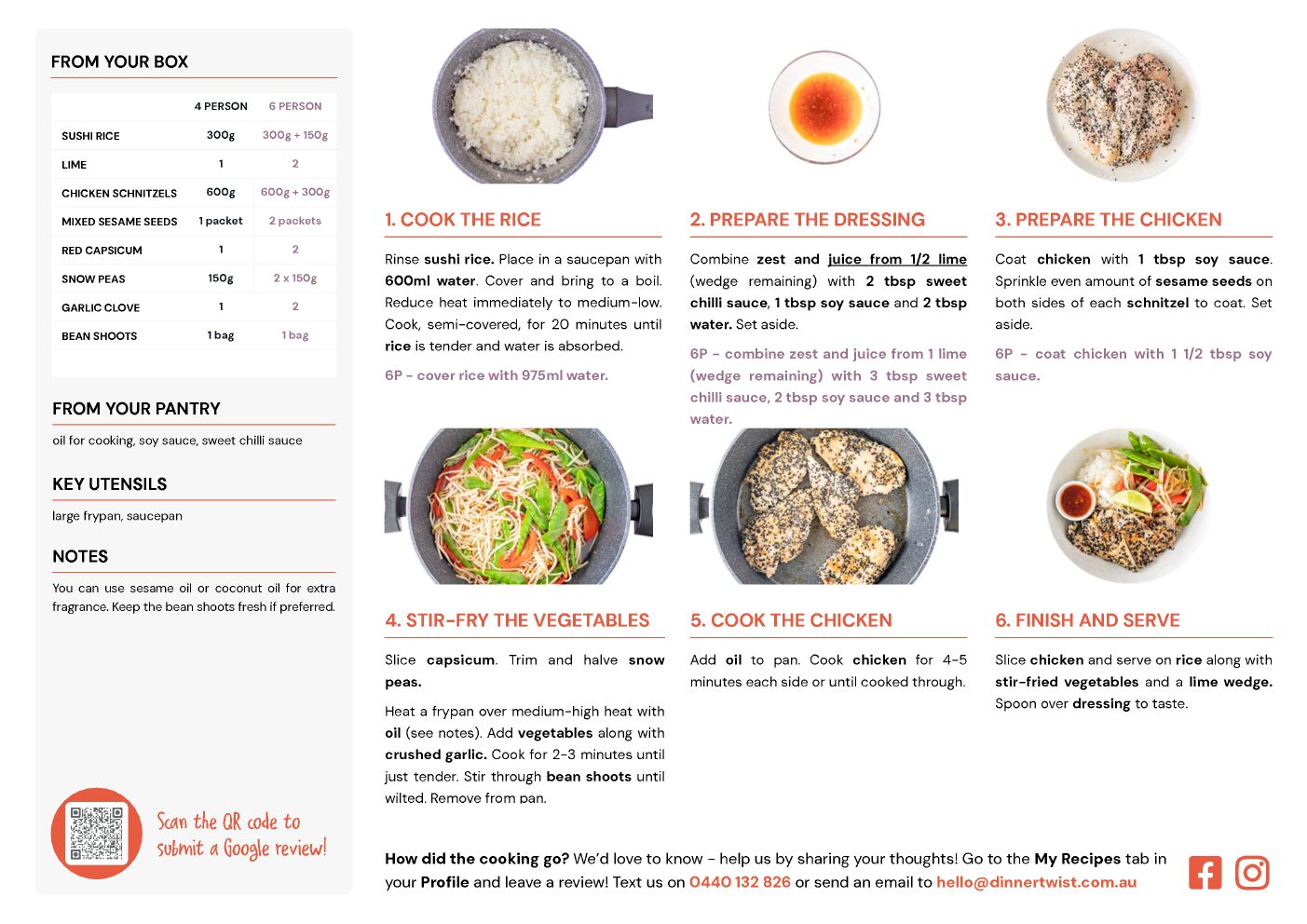 FROM YOUR BOX

| | 4 PERSON | 6 PERSON |
|---|---|---|
| SUSHI RICE | 300g | 300g + 150g |
| LIME | 1 | 2 |
| CHICKEN SCHNITZELS | 600g | 600g + 300g |
| MIXED SESAME SEEDS | 1 packet | 2 packets |
| RED CAPSICUM | 1 | 2 |
| SNOW PEAS | 150g | 2 x 150g |
| GARLIC CLOVE | 1 | 2 |
| BEAN SHOOTS | 1 bag | 1 bag |

FROM YOUR PANTRY

oil for cooking, soy sauce, sweet chilli sauce

KEY UTENSILS

large frypan, saucepan

NOTES

You can use sesame oil or coconut oil for extra fragrance. Keep the bean shoots fresh if preferred.

Scan the QR code to submit a Google review!

1. COOK THE RICE

Rinse sushi rice. Place in a saucepan with 600ml water. Cover and bring to a boil. Reduce heat immediately to medium-low. Cook, semi-covered, for 20 minutes until rice is tender and water is absorbed.

6P - cover rice with 975ml water.

2. PREPARE THE DRESSING

Combine zest and juice from 1/2 lime (wedge remaining) with 2 tbsp sweet chilli sauce, 1 tbsp soy sauce and 2 tbsp water. Set aside.

6P - combine zest and juice from 1 lime (wedge remaining) with 3 tbsp sweet chilli sauce, 2 tbsp soy sauce and 3 tbsp water.

3. PREPARE THE CHICKEN

Coat chicken with 1 tbsp soy sauce. Sprinkle even amount of sesame seeds on both sides of each schnitzel to coat. Set aside.

6P - coat chicken with 1 1/2 tbsp soy sauce.

4. STIR-FRY THE VEGETABLES

Slice capsicum. Trim and halve snow peas.

Heat a frypan over medium-high heat with oil (see notes). Add vegetables along with crushed garlic. Cook for 2-3 minutes until just tender. Stir through bean shoots until wilted. Remove from pan.

5. COOK THE CHICKEN

Add oil to pan. Cook chicken for 4-5 minutes each side or until cooked through.

6. FINISH AND SERVE

Slice chicken and serve on rice along with stir-fried vegetables and a lime wedge. Spoon over dressing to taste.

How did the cooking go? We'd love to know - help us by sharing your thoughts! Go to the My Recipes tab in your Profile and leave a review! Text us on 0440 132 826 or send an email to hello@dinnertwist.com.au