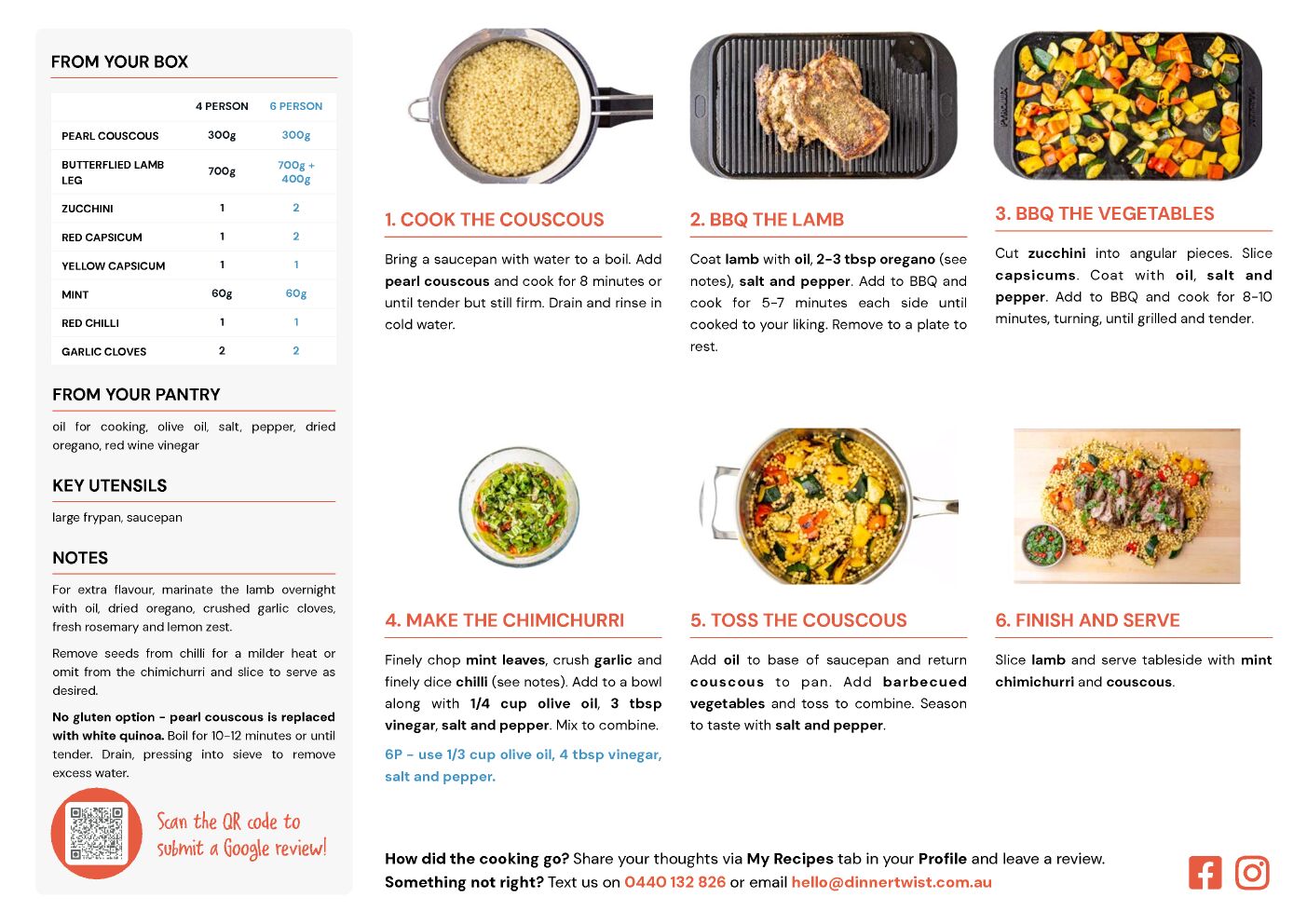 FROM YOUR BOX

| | 4 PERSON | 6 PERSON |
|---|---|---|
| PEARL COUSCOUS | 300g | 300g |
| BUTTERFLIED LAMB LEG | 700g | 700g + 400g |
| ZUCCHINI | 1 | 2 |
| RED CAPSICUM | 1 | 2 |
| YELLOW CAPSICUM | 1 | 1 |
| MINT | 60g | 60g |
| RED CHILLI | 1 | 1 |
| GARLIC CLOVES | 2 | 2 |

FROM YOUR PANTRY

oil for cooking, olive oil, salt, pepper, dried oregano, red wine vinegar

KEY UTENSILS

large frypan, saucepan

NOTES

For extra flavour, marinate the lamb overnight with oil, dried oregano, crushed garlic cloves, fresh rosemary and lemon zest.

Remove seeds from chilli for a milder heat or omit from the chimichurri and slice to serve as desired.

No gluten option - pearl couscous is replaced with white quinoa. Boil for 10-12 minutes or until tender. Drain, pressing into sieve to remove excess water.

Scan the QR code to submit a Google review!

1. COOK THE COUSCOUS

Bring a saucepan with water to a boil. Add pearl couscous and cook for 8 minutes or until tender but still firm. Drain and rinse in cold water.

2. BBQ THE LAMB

Coat lamb with oil, 2-3 tbsp oregano (see notes), salt and pepper. Add to BBQ and cook for 5-7 minutes each side until cooked to your liking. Remove to a plate to rest.

3. BBQ THE VEGETABLES

Cut zucchini into angular pieces. Slice capsicums. Coat with oil, salt and pepper. Add to BBQ and cook for 8-10 minutes, turning, until grilled and tender.

4. MAKE THE CHIMICHURRI

Finely chop mint leaves, crush garlic and finely dice chilli (see notes). Add to a bowl along with 1/4 cup olive oil, 3 tbsp vinegar, salt and pepper. Mix to combine.

6P - use 1/3 cup olive oil, 4 tbsp vinegar, salt and pepper.

5. TOSS THE COUSCOUS

Add oil to base of saucepan and return couscous to pan. Add barbecued vegetables and toss to combine. Season to taste with salt and pepper.

6. FINISH AND SERVE

Slice lamb and serve tableside with mint chimichurri and couscous.

How did the cooking go? Share your thoughts via My Recipes tab in your Profile and leave a review.
Something not right? Text us on 0440 132 826 or email hello@dinnertwist.com.au