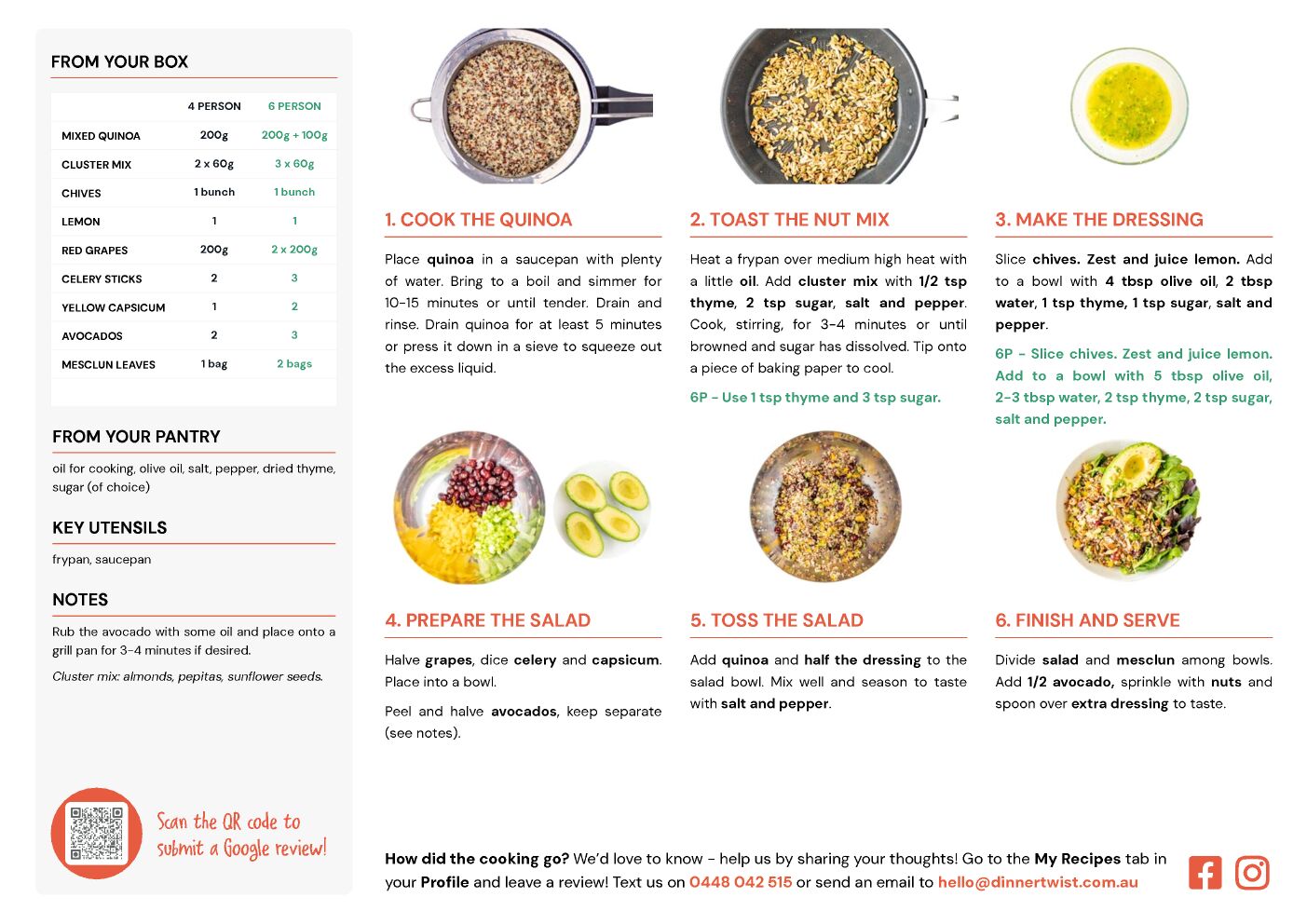 FROM YOUR BOX

| | 4 PERSON | 6 PERSON |
|---|---|---|
| MIXED QUINOA | 200g | 200g + 100g |
| CLUSTER MIX | 2 x 60g | 3 x 60g |
| CHIVES | 1 bunch | 1 bunch |
| LEMON | 1 | 1 |
| RED GRAPES | 200g | 2 x 200g |
| CELERY STICKS | 2 | 3 |
| YELLOW CAPSICUM | 1 | 2 |
| AVOCADOS | 2 | 3 |
| MESCLUN LEAVES | 1 bag | 2 bags |

FROM YOUR PANTRY

oil for cooking, olive oil, salt, pepper, dried thyme, sugar (of choice)

KEY UTENSILS

frypan, saucepan

NOTES

Rub the avocado with some oil and place onto a grill pan for 3-4 minutes if desired.

Cluster mix: almonds, pepitas, sunflower seeds.

Scan the QR code to submit a Google review!

1. COOK THE QUINOA

Place quinoa in a saucepan with plenty of water. Bring to a boil and simmer for 10-15 minutes or until tender. Drain and rinse. Drain quinoa for at least 5 minutes or press it down in a sieve to squeeze out the excess liquid.

2. TOAST THE NUT MIX

Heat a frypan over medium high heat with a little oil. Add cluster mix with 1/2 tsp thyme, 2 tsp sugar, salt and pepper. Cook, stirring, for 3-4 minutes or until browned and sugar has dissolved. Tip onto a piece of baking paper to cool.

6P - Use 1 tsp thyme and 3 tsp sugar.

3. MAKE THE DRESSING

Slice chives. Zest and juice lemon. Add to a bowl with 4 tbsp olive oil, 2 tbsp water, 1 tsp thyme, 1 tsp sugar, salt and pepper.

6P - Slice chives. Zest and juice lemon. Add to a bowl with 5 tbsp olive oil, 2-3 tbsp water, 2 tsp thyme, 2 tsp sugar, salt and pepper.

4. PREPARE THE SALAD

Halve grapes, dice celery and capsicum. Place into a bowl.

Peel and halve avocados, keep separate (see notes).

5. TOSS THE SALAD

Add quinoa and half the dressing to the salad bowl. Mix well and season to taste with salt and pepper.

6. FINISH AND SERVE

Divide salad and mesclun among bowls. Add 1/2 avocado, sprinkle with nuts and spoon over extra dressing to taste.

How did the cooking go? We'd love to know - help us by sharing your thoughts! Go to the My Recipes tab in your Profile and leave a review! Text us on 0448 042 515 or send an email to hello@dinnertwist.com.au