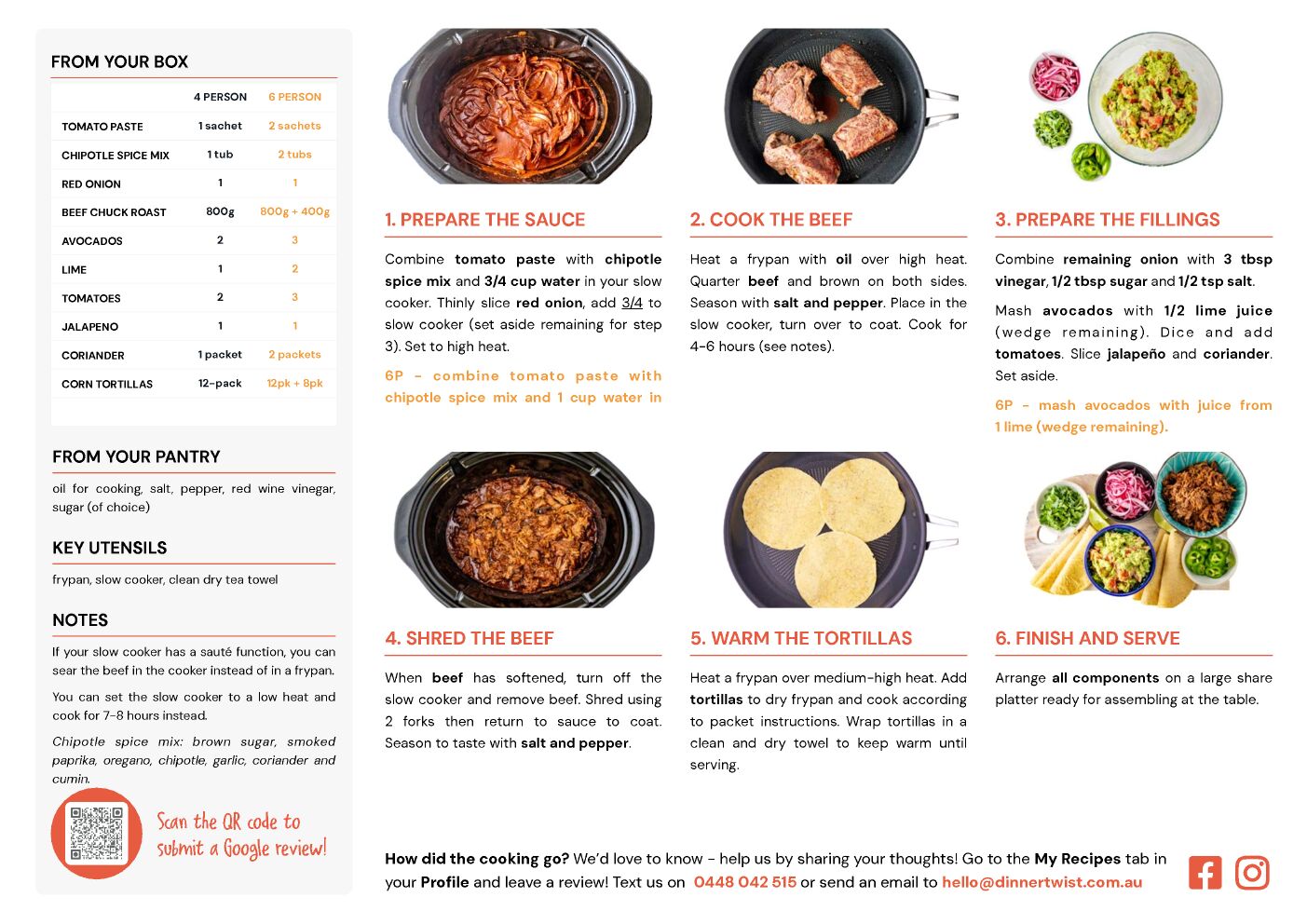 FROM YOUR BOX

| | 4 PERSON | 6 PERSON |
|---|---|---|
| TOMATO PASTE | 1 sachet | 2 sachets |
| CHIPOTLE SPICE MIX | 1 tub | 2 tubs |
| RED ONION | 1 | 1 |
| BEEF CHUCK ROAST | 800g | 800g + 400g |
| AVOCADOS | 2 | 3 |
| LIME | 1 | 2 |
| TOMATOES | 2 | 3 |
| JALAPENO | 1 | 1 |
| CORIANDER | 1 packet | 2 packets |
| CORN TORTILLAS | 12-pack | 12pk + 8pk |

FROM YOUR PANTRY

oil for cooking, salt, pepper, red wine vinegar, sugar (of choice)

KEY UTENSILS

frypan, slow cooker, clean dry tea towel

NOTES

If your slow cooker has a sauté function, you can sear the beef in the cooker instead of in a frypan.

You can set the slow cooker to a low heat and cook for 7-8 hours instead.

Chipotle spice mix: brown sugar, smoked paprika, oregano, chipotle, garlic, coriander and cumin.

Scan the QR code to submit a Google review!

1. PREPARE THE SAUCE

Combine tomato paste with chipotle spice mix and 3/4 cup water in your slow cooker. Thinly slice red onion, add 3/4 to slow cooker (set aside remaining for step 3). Set to high heat.

6P - combine tomato paste with chipotle spice mix and 1 cup water in

2. COOK THE BEEF

Heat a frypan with oil over high heat. Quarter beef and brown on both sides. Season with salt and pepper. Place in the slow cooker, turn over to coat. Cook for 4-6 hours (see notes).

3. PREPARE THE FILLINGS

Combine remaining onion with 3 tbsp vinegar, 1/2 tbsp sugar and 1/2 tsp salt.

Mash avocados with 1/2 lime juice (wedge remaining). Dice and add tomatoes. Slice jalapeño and coriander. Set aside.

6P - mash avocados with juice from 1 lime (wedge remaining).

4. SHRED THE BEEF

When beef has softened, turn off the slow cooker and remove beef. Shred using 2 forks then return to sauce to coat. Season to taste with salt and pepper.

5. WARM THE TORTILLAS

Heat a frypan over medium-high heat. Add tortillas to dry frypan and cook according to packet instructions. Wrap tortillas in a clean and dry towel to keep warm until serving.

6. FINISH AND SERVE

Arrange all components on a large share platter ready for assembling at the table.

How did the cooking go? We'd love to know - help us by sharing your thoughts! Go to the My Recipes tab in your Profile and leave a review! Text us on 0448 042 515 or send an email to hello@dinnertwist.com.au