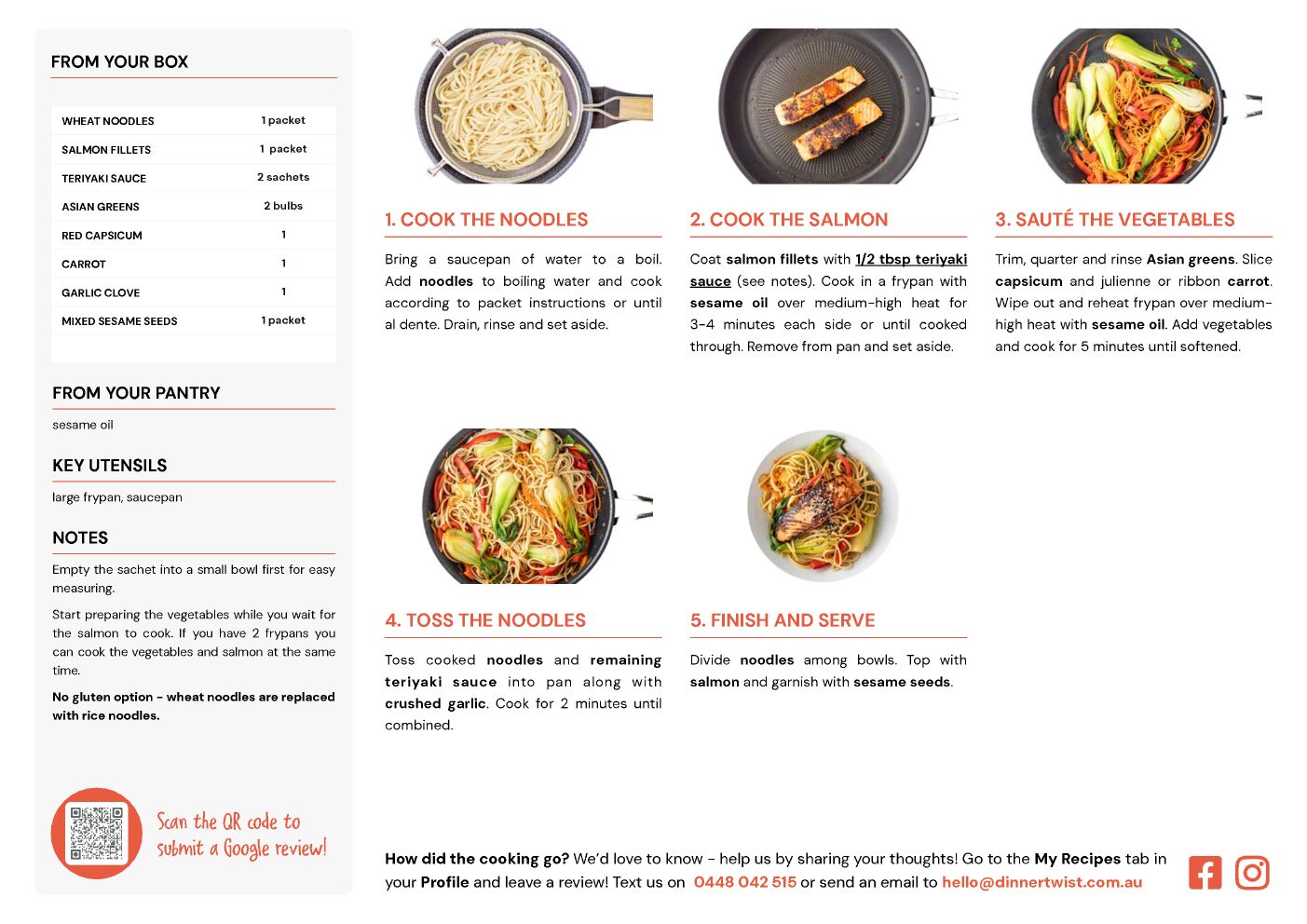 FROM YOUR BOX

| WHEAT NOODLES | 1 packet |
|---|---|
| SALMON FILLETS | 1 packet |
| TERIYAKI SAUCE | 2 sachets |
| ASIAN GREENS | 2 bulbs |
| RED CAPSICUM | 1 |
| CARROT | 1 |
| GARLIC CLOVE | 1 |
| MIXED SESAME SEEDS | 1 packet |

FROM YOUR PANTRY

sesame oil

KEY UTENSILS

large frypan, saucepan

NOTES

Empty the sachet into a small bowl first for easy measuring.

Start preparing the vegetables while you wait for the salmon to cook. If you have 2 frypans you can cook the vegetables and salmon at the same time.

No gluten option - wheat noodles are replaced with rice noodles.

Scan the QR code to submit a Google review!

1. COOK THE NOODLES

Bring a saucepan of water to a boil. Add noodles to boiling water and cook according to packet instructions or until al dente. Drain, rinse and set aside.

2. COOK THE SALMON

Coat salmon fillets with 1/2 tbsp teriyaki sauce (see notes). Cook in a frypan with sesame oil over medium-high heat for 3-4 minutes each side or until cooked through. Remove from pan and set aside.

3. SAUTÉ THE VEGETABLES

Trim, quarter and rinse Asian greens. Slice capsicum and julienne or ribbon carrot. Wipe out and reheat frypan over medium-high heat with sesame oil. Add vegetables and cook for 5 minutes until softened.

4. TOSS THE NOODLES

Toss cooked noodles and remaining teriyaki sauce into pan along with crushed garlic. Cook for 2 minutes until combined.

5. FINISH AND SERVE

Divide noodles among bowls. Top with salmon and garnish with sesame seeds.

How did the cooking go? We'd love to know - help us by sharing your thoughts! Go to the My Recipes tab in your Profile and leave a review! Text us on 0448 042 515 or send an email to hello@dinnertwist.com.au