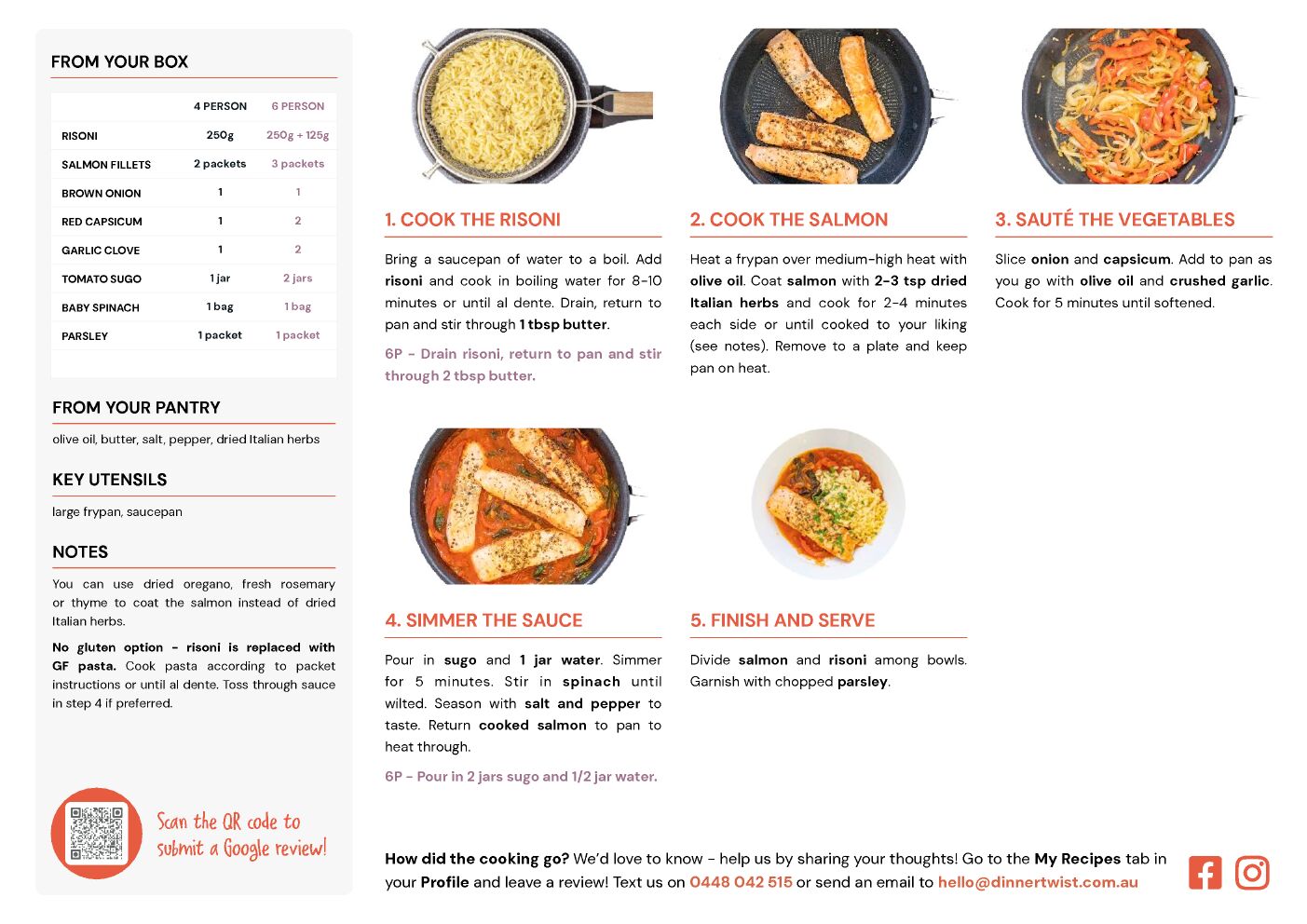 FROM YOUR BOX

| | 4 PERSON | 6 PERSON |
|---|---|---|
| RISONI | 250g | 250g + 125g |
| SALMON FILLETS | 2 packets | 3 packets |
| BROWN ONION | 1 | 1 |
| RED CAPSICUM | 1 | 2 |
| GARLIC CLOVE | 1 | 2 |
| TOMATO SUGO | 1 jar | 2 jars |
| BABY SPINACH | 1 bag | 1 bag |
| PARSLEY | 1 packet | 1 packet |

FROM YOUR PANTRY

olive oil, butter, salt, pepper, dried Italian herbs

KEY UTENSILS

large frypan, saucepan

NOTES

You can use dried oregano, fresh rosemary or thyme to coat the salmon instead of dried Italian herbs.

No gluten option - risoni is replaced with GF pasta. Cook pasta according to packet instructions or until al dente. Toss through sauce in step 4 if preferred.

Scan the QR code to submit a Google review!

1. COOK THE RISONI

Bring a saucepan of water to a boil. Add risoni and cook in boiling water for 8-10 minutes or until al dente. Drain, return to pan and stir through 1 tbsp butter.

6P - Drain risoni, return to pan and stir through 2 tbsp butter.

2. COOK THE SALMON

Heat a frypan over medium-high heat with olive oil. Coat salmon with 2-3 tsp dried Italian herbs and cook for 2-4 minutes each side or until cooked to your liking (see notes). Remove to a plate and keep pan on heat.

3. SAUTÉ THE VEGETABLES

Slice onion and capsicum. Add to pan as you go with olive oil and crushed garlic. Cook for 5 minutes until softened.

4. SIMMER THE SAUCE

Pour in sugo and 1 jar water. Simmer for 5 minutes. Stir in spinach until wilted. Season with salt and pepper to taste. Return cooked salmon to pan to heat through.

6P - Pour in 2 jars sugo and 1/2 jar water.

5. FINISH AND SERVE

Divide salmon and risoni among bowls. Garnish with chopped parsley.

How did the cooking go? We'd love to know - help us by sharing your thoughts! Go to the My Recipes tab in your Profile and leave a review! Text us on 0448 042 515 or send an email to hello@dinnertwist.com.au