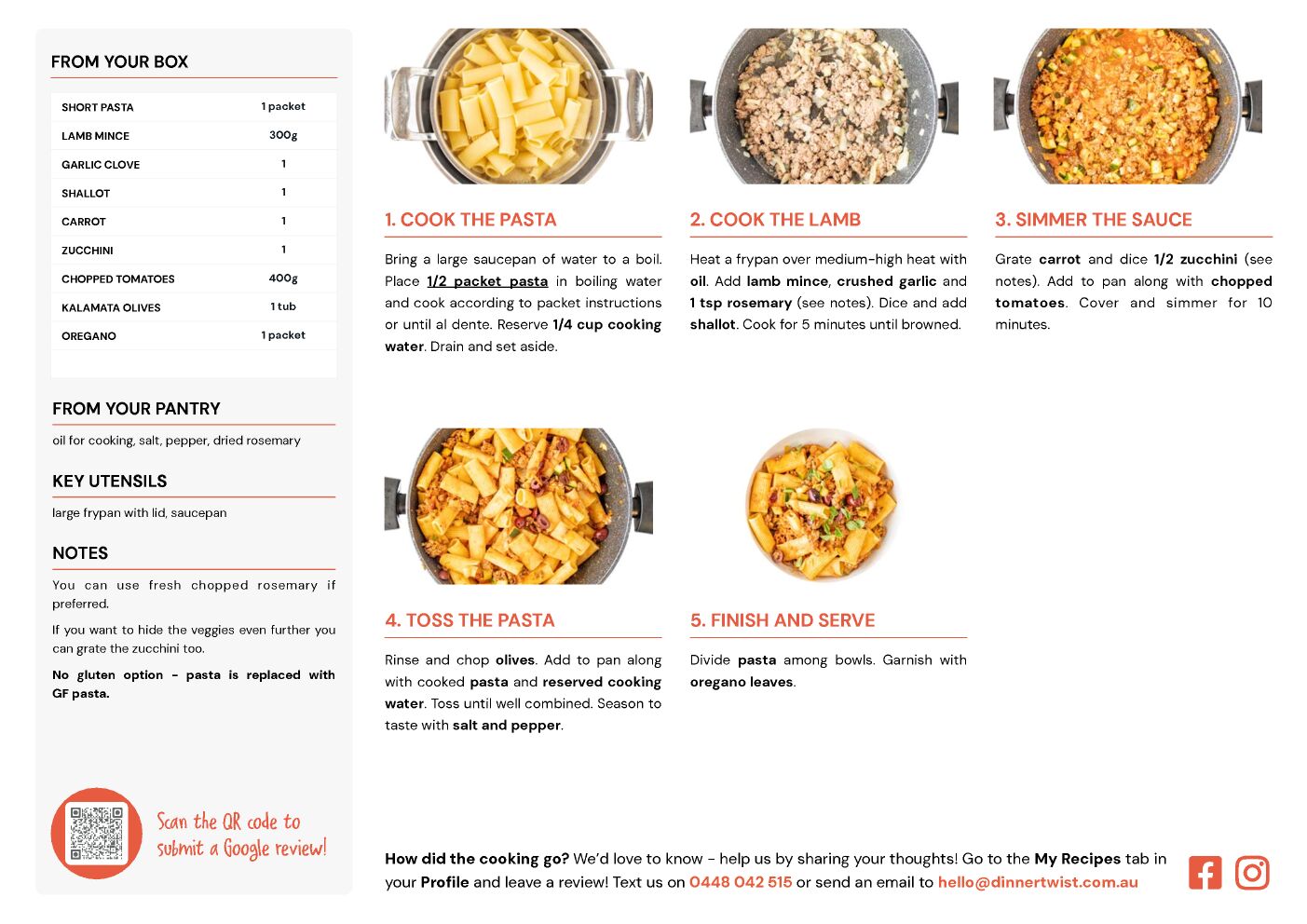 FROM YOUR BOX

| SHORT PASTA | 1 packet |
|---|---|
| LAMB MINCE | 300g |
| GARLIC CLOVE | 1 |
| SHALLOT | 1 |
| CARROT | 1 |
| ZUCCHINI | 1 |
| CHOPPED TOMATOES | 400g |
| KALAMATA OLIVES | 1 tub |
| OREGANO | 1 packet |

FROM YOUR PANTRY

oil for cooking, salt, pepper, dried rosemary

KEY UTENSILS

large frypan with lid, saucepan

NOTES

You can use fresh chopped rosemary if preferred.

If you want to hide the veggies even further you can grate the zucchini too.

No gluten option - pasta is replaced with GF pasta.

Scan the QR code to submit a Google review!

1. COOK THE PASTA

Bring a large saucepan of water to a boil. Place 1/2 packet pasta in boiling water and cook according to packet instructions or until al dente. Reserve 1/4 cup cooking water. Drain and set aside.

2. COOK THE LAMB

Heat a frypan over medium-high heat with oil. Add lamb mince, crushed garlic and 1 tsp rosemary (see notes). Dice and add shallot. Cook for 5 minutes until browned.

3. SIMMER THE SAUCE

Grate carrot and dice 1/2 zucchini (see notes). Add to pan along with chopped tomatoes. Cover and simmer for 10 minutes.

4. TOSS THE PASTA

Rinse and chop olives. Add to pan along with cooked pasta and reserved cooking water. Toss until well combined. Season to taste with salt and pepper.

5. FINISH AND SERVE

Divide pasta among bowls. Garnish with oregano leaves.

How did the cooking go? We'd love to know - help us by sharing your thoughts! Go to the My Recipes tab in your Profile and leave a review! Text us on 0448 042 515 or send an email to hello@dinnertwist.com.au