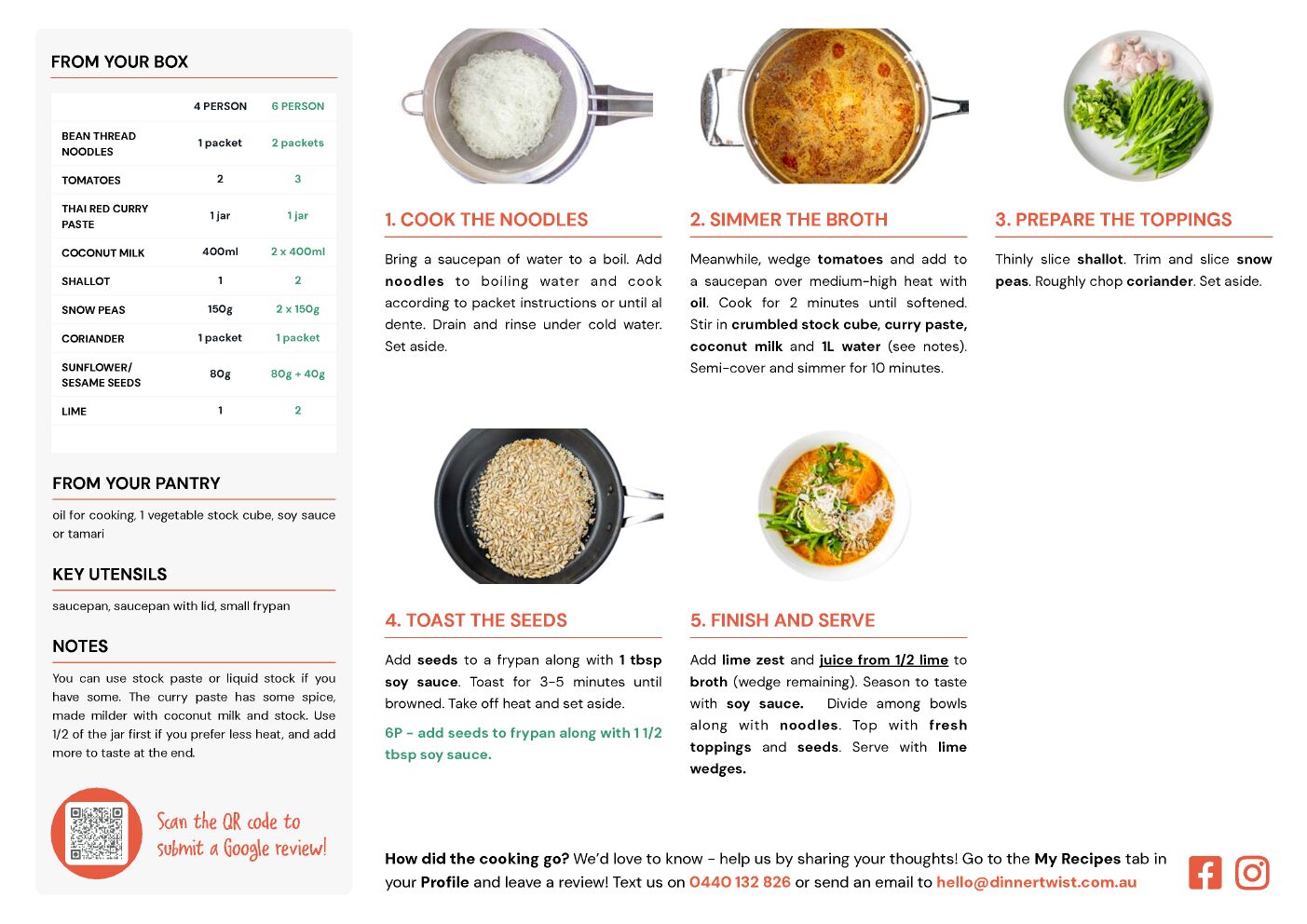 FROM YOUR BOX

| | 4 PERSON | 6 PERSON |
|---|---|---|
| BEAN THREAD NOODLES | 1 packet | 2 packets |
| TOMATOES | 2 | 3 |
| THAI RED CURRY PASTE | 1 jar | 1 jar |
| COCONUT MILK | 400ml | 2 x 400ml |
| SHALLOT | 1 | 2 |
| SNOW PEAS | 150g | 2 x 150g |
| CORIANDER | 1 packet | 1 packet |
| SUNFLOWER/ SESAME SEEDS | 80g | 80g + 40g |
| LIME | 1 | 2 |

FROM YOUR PANTRY

oil for cooking, 1 vegetable stock cube, soy sauce or tamari

KEY UTENSILS

saucepan, saucepan with lid, small frypan

NOTES

You can use stock paste or liquid stock if you have some. The curry paste has some spice, made milder with coconut milk and stock. Use 1/2 of the jar first if you prefer less heat, and add more to taste at the end.

Scan the QR code to submit a Google review!

1. COOK THE NOODLES

Bring a saucepan of water to a boil. Add noodles to boiling water and cook according to packet instructions or until al dente. Drain and rinse under cold water. Set aside.

2. SIMMER THE BROTH

Meanwhile, wedge tomatoes and add to a saucepan over medium-high heat with oil. Cook for 2 minutes until softened. Stir in crumbled stock cube, curry paste, coconut milk and 1L water (see notes). Semi-cover and simmer for 10 minutes.

3. PREPARE THE TOPPINGS

Thinly slice shallot. Trim and slice snow peas. Roughly chop coriander. Set aside.

4. TOAST THE SEEDS

Add seeds to a frypan along with 1 tbsp soy sauce. Toast for 3-5 minutes until browned. Take off heat and set aside.

6P - add seeds to frypan along with 1 1/2 tbsp soy sauce.

5. FINISH AND SERVE

Add lime zest and juice from 1/2 lime to broth (wedge remaining). Season to taste with soy sauce. Divide among bowls along with noodles. Top with fresh toppings and seeds. Serve with lime wedges.

How did the cooking go? We'd love to know - help us by sharing your thoughts! Go to the My Recipes tab in your Profile and leave a review! Text us on 0440 132 826 or send an email to hello@dinnertwist.com.au