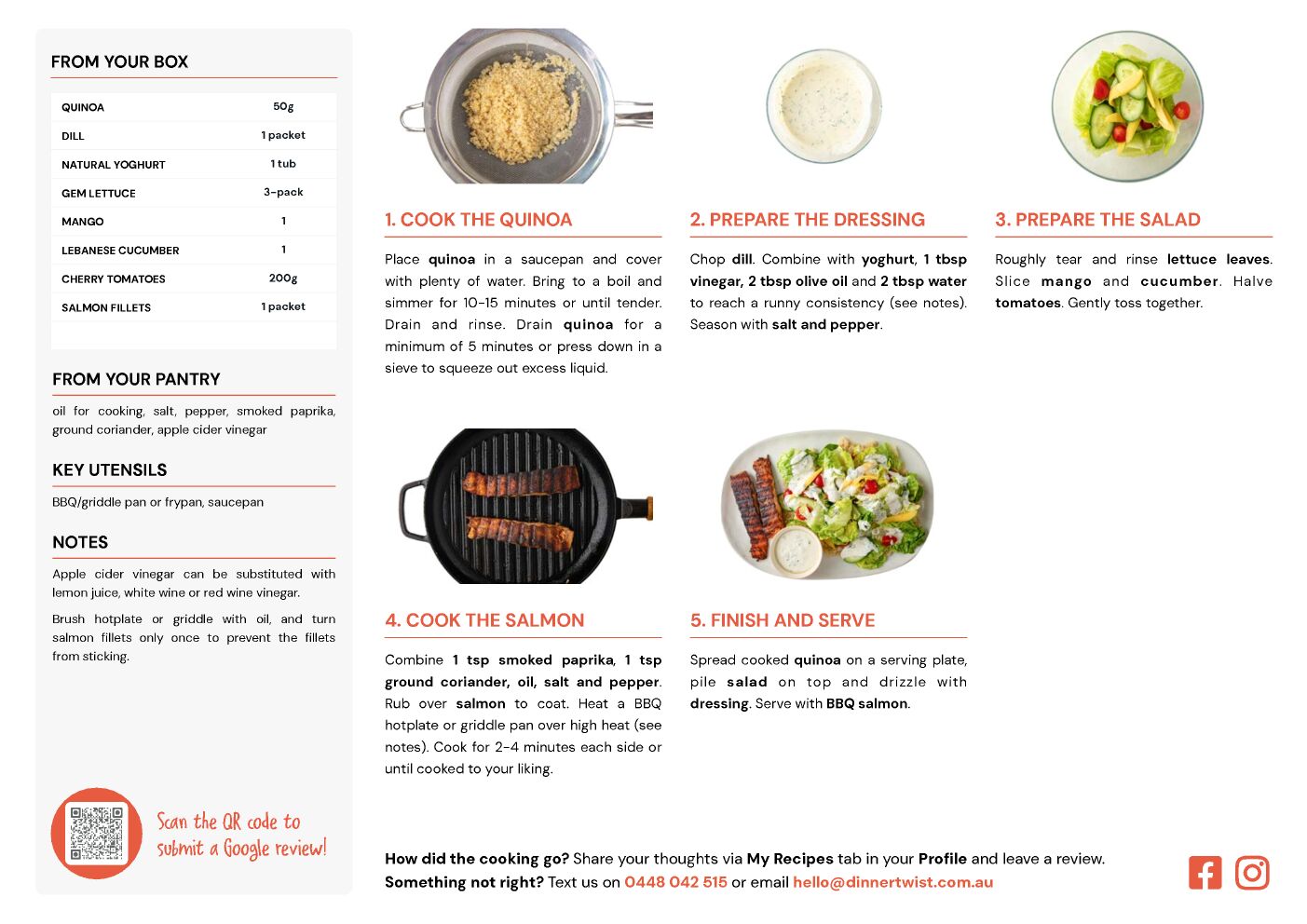 FROM YOUR BOX

| QUINOA | 50g |
|---|---|
| DILL | 1 packet |
| NATURAL YOGHURT | 1 tub |
| GEM LETTUCE | 3-pack |
| MANGO | 1 |
| LEBANESE CUCUMBER | 1 |
| CHERRY TOMATOES | 200g |
| SALMON FILLETS | 1 packet |

FROM YOUR PANTRY

oil for cooking, salt, pepper, smoked paprika, ground coriander, apple cider vinegar

KEY UTENSILS

BBQ/griddle pan or frypan, saucepan

NOTES

Apple cider vinegar can be substituted with lemon juice, white wine or red wine vinegar.

Brush hotplate or griddle with oil, and turn salmon fillets only once to prevent the fillets from sticking.

Scan the QR code to submit a Google review!

1. COOK THE QUINOA

Place quinoa in a saucepan and cover with plenty of water. Bring to a boil and simmer for 10-15 minutes or until tender. Drain and rinse. Drain quinoa for a minimum of 5 minutes or press down in a sieve to squeeze out excess liquid.

2. PREPARE THE DRESSING

Chop dill. Combine with yoghurt, 1 tbsp vinegar, 2 tbsp olive oil and 2 tbsp water to reach a runny consistency (see notes). Season with salt and pepper.

3. PREPARE THE SALAD

Roughly tear and rinse lettuce leaves. Slice mango and cucumber. Halve tomatoes. Gently toss together.

4. COOK THE SALMON

Combine 1 tsp smoked paprika, 1 tsp ground coriander, oil, salt and pepper. Rub over salmon to coat. Heat a BBQ hotplate or griddle pan over high heat (see notes). Cook for 2-4 minutes each side or until cooked to your liking.

5. FINISH AND SERVE

Spread cooked quinoa on a serving plate, pile salad on top and drizzle with dressing. Serve with BBQ salmon.

How did the cooking go? Share your thoughts via My Recipes tab in your Profile and leave a review.
Something not right? Text us on 0448 042 515 or email hello@dinnertwist.com.au