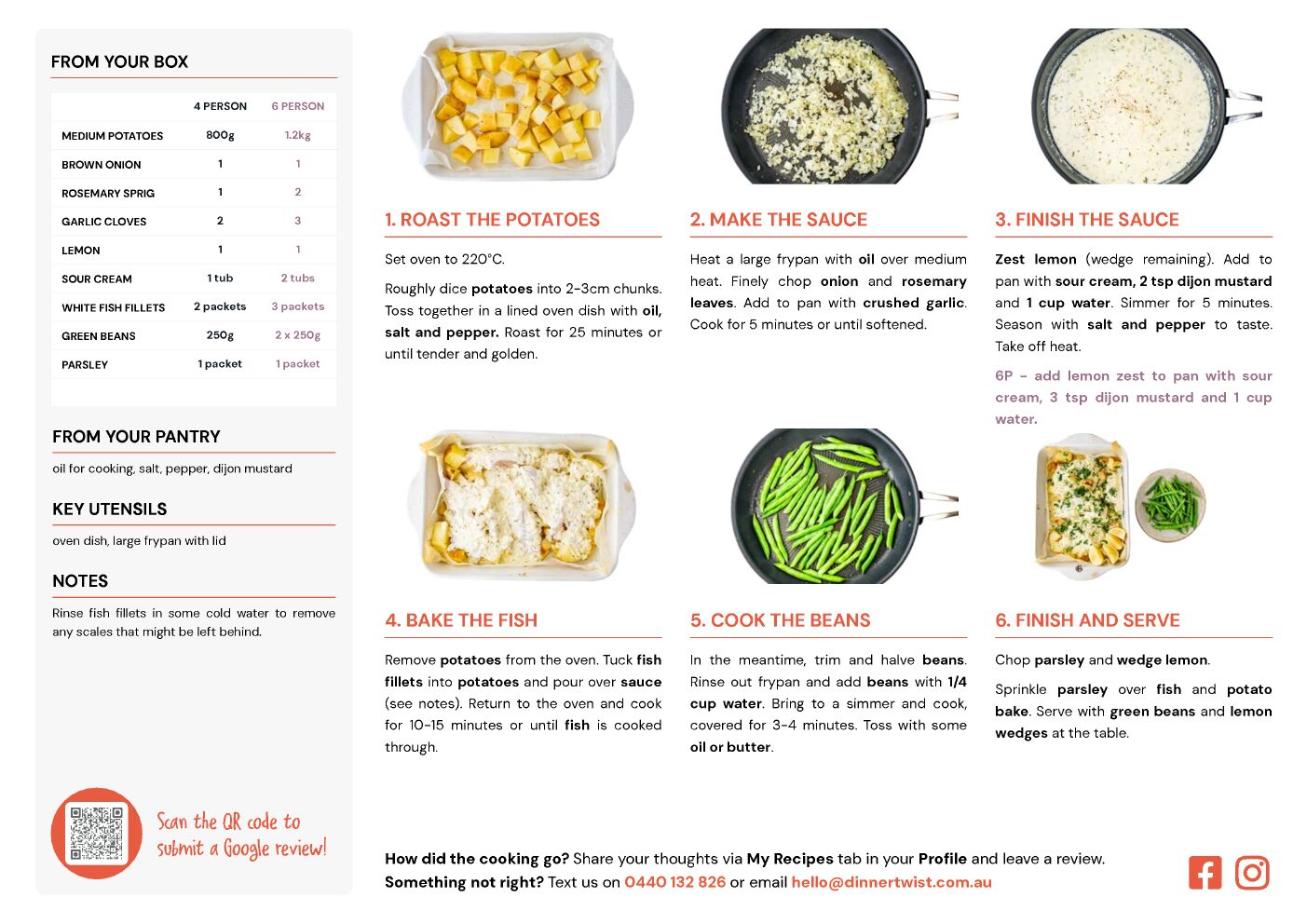 FROM YOUR BOX

| | 4 PERSON | 6 PERSON |
|---|---|---|
| MEDIUM POTATOES | 800g | 1.2kg |
| BROWN ONION | 1 | 1 |
| ROSEMARY SPRIG | 1 | 2 |
| GARLIC CLOVES | 2 | 3 |
| LEMON | 1 | 1 |
| SOUR CREAM | 1 tub | 2 tubs |
| WHITE FISH FILLETS | 2 packets | 3 packets |
| GREEN BEANS | 250g | 2 x 250g |
| PARSLEY | 1 packet | 1 packet |

FROM YOUR PANTRY

oil for cooking, salt, pepper, dijon mustard

KEY UTENSILS

oven dish, large frypan with lid

NOTES

Rinse fish fillets in some cold water to remove any scales that might be left behind.

Scan the QR code to submit a Google review!

1. ROAST THE POTATOES

Set oven to 220°C.

Roughly dice potatoes into 2-3cm chunks. Toss together in a lined oven dish with oil, salt and pepper. Roast for 25 minutes or until tender and golden.

2. MAKE THE SAUCE

Heat a large frypan with oil over medium heat. Finely chop onion and rosemary leaves. Add to pan with crushed garlic. Cook for 5 minutes or until softened.

3. FINISH THE SAUCE

Zest lemon (wedge remaining). Add to pan with sour cream, 2 tsp dijon mustard and 1 cup water. Simmer for 5 minutes. Season with salt and pepper to taste. Take off heat.

6P - add lemon zest to pan with sour cream, 3 tsp dijon mustard and 1 cup water.

4. BAKE THE FISH

Remove potatoes from the oven. Tuck fish fillets into potatoes and pour over sauce (see notes). Return to the oven and cook for 10-15 minutes or until fish is cooked through.

5. COOK THE BEANS

In the meantime, trim and halve beans. Rinse out frypan and add beans with 1/4 cup water. Bring to a simmer and cook, covered for 3-4 minutes. Toss with some oil or butter.

6. FINISH AND SERVE

Chop parsley and wedge lemon.

Sprinkle parsley over fish and potato bake. Serve with green beans and lemon wedges at the table.

How did the cooking go? Share your thoughts via My Recipes tab in your Profile and leave a review.
Something not right? Text us on 0440 132 826 or email hello@dinnertwist.com.au