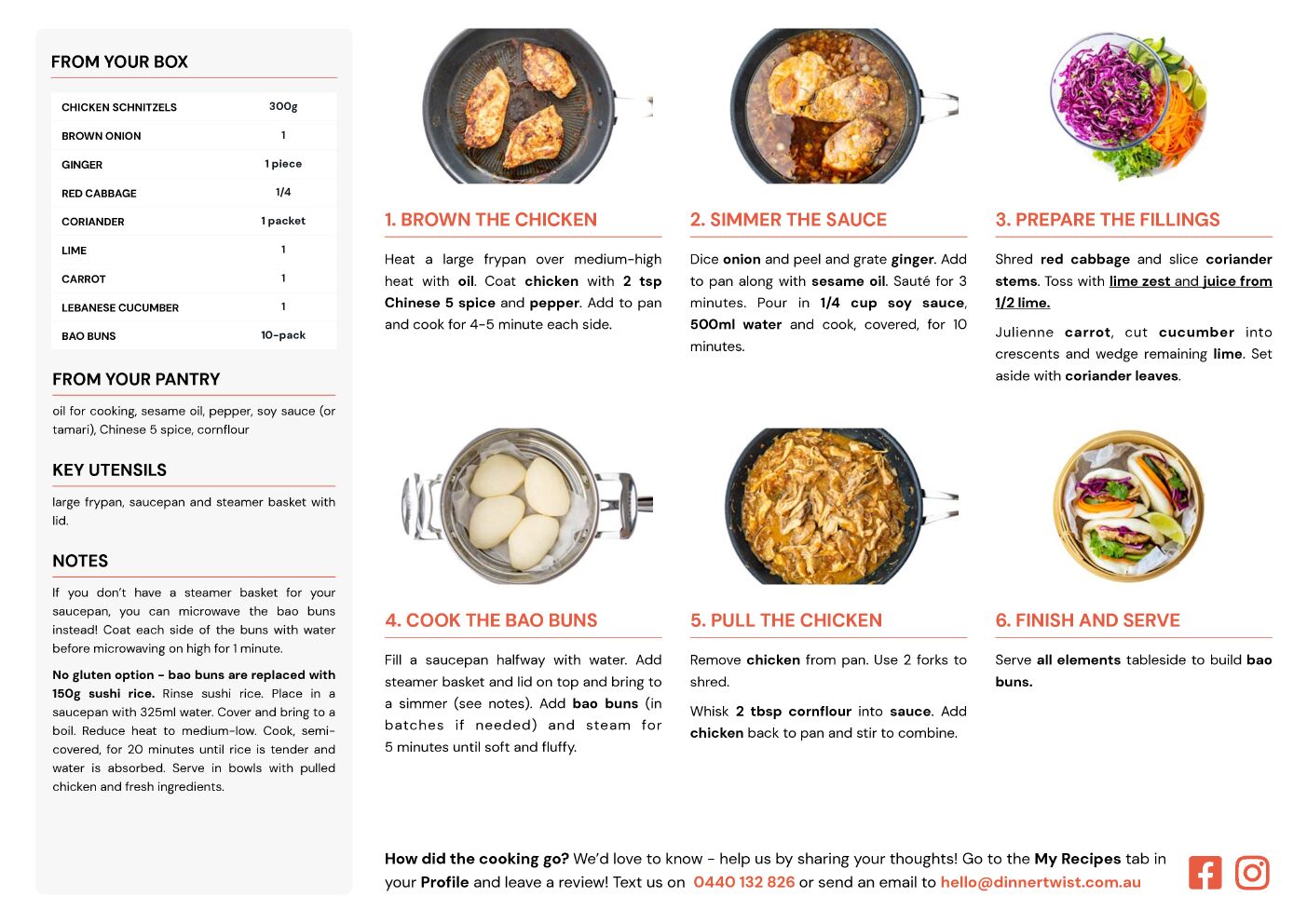 FROM YOUR BOX

| CHICKEN SCHNITZELS | 300g |
|---|---|
| BROWN ONION | 1 |
| GINGER | 1 piece |
| RED CABBAGE | 1/4 |
| CORIANDER | 1 packet |
| LIME | 1 |
| CARROT | 1 |
| LEBANESE CUCUMBER | 1 |
| BAO BUNS | 10-pack |

FROM YOUR PANTRY

oil for cooking, sesame oil, pepper, soy sauce (or tamari), Chinese 5 spice, cornflour

KEY UTENSILS

large frypan, saucepan and steamer basket with lid.

NOTES

If you don't have a steamer basket for your saucepan, you can microwave the bao buns instead! Coat each side of the buns with water before microwaving on high for 1 minute.

No gluten option - bao buns are replaced with 150g sushi rice. Rinse sushi rice. Place in a saucepan with 325ml water. Cover and bring to a boil. Reduce heat to medium-low. Cook, semi-covered, for 20 minutes until rice is tender and water is absorbed. Serve in bowls with pulled chicken and fresh ingredients.

1. BROWN THE CHICKEN

Heat a large frypan over medium-high heat with oil. Coat chicken with 2 tsp Chinese 5 spice and pepper. Add to pan and cook for 4-5 minute each side.

2. SIMMER THE SAUCE

Dice onion and peel and grate ginger. Add to pan along with sesame oil. Sauté for 3 minutes. Pour in 1/4 cup soy sauce, 500ml water and cook, covered, for 10 minutes.

3. PREPARE THE FILLINGS

Shred red cabbage and slice coriander stems. Toss with lime zest and juice from 1/2 lime.

Julienne carrot, cut cucumber into crescents and wedge remaining lime. Set aside with coriander leaves.

4. COOK THE BAO BUNS

Fill a saucepan halfway with water. Add steamer basket and lid on top and bring to a simmer (see notes). Add bao buns (in batches if needed) and steam for 5 minutes until soft and fluffy.

5. PULL THE CHICKEN

Remove chicken from pan. Use 2 forks to shred.

Whisk 2 tbsp cornflour into sauce. Add chicken back to pan and stir to combine.

6. FINISH AND SERVE

Serve all elements tableside to build bao buns.

How did the cooking go? We'd love to know - help us by sharing your thoughts! Go to the My Recipes tab in your Profile and leave a review! Text us on 0440 132 826 or send an email to hello@dinnertwist.com.au