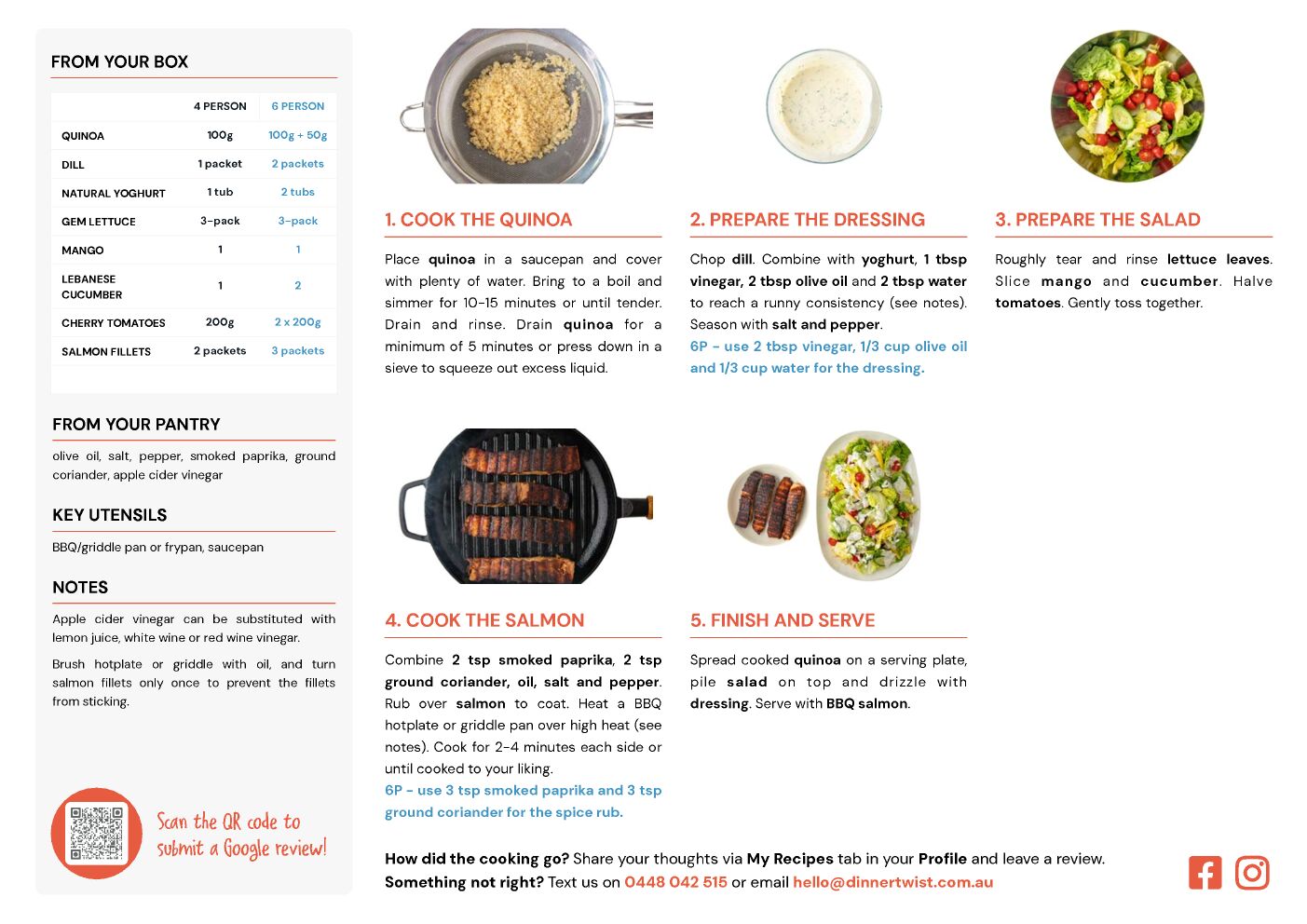 FROM YOUR BOX

| | 4 PERSON | 6 PERSON |
|---|---|---|
| QUINOA | 100g | 100g + 50g |
| DILL | 1 packet | 2 packets |
| NATURAL YOGHURT | 1 tub | 2 tubs |
| GEM LETTUCE | 3-pack | 3-pack |
| MANGO | 1 | 1 |
| LEBANESE CUCUMBER | 1 | 2 |
| CHERRY TOMATOES | 200g | 2 x 200g |
| SALMON FILLETS | 2 packets | 3 packets |

FROM YOUR PANTRY

olive oil, salt, pepper, smoked paprika, ground coriander, apple cider vinegar

KEY UTENSILS

BBQ/griddle pan or frypan, saucepan

NOTES

Apple cider vinegar can be substituted with lemon juice, white wine or red wine vinegar.

Brush hotplate or griddle with oil, and turn salmon fillets only once to prevent the fillets from sticking.

Scan the QR code to submit a Google review!

1. COOK THE QUINOA

Place quinoa in a saucepan and cover with plenty of water. Bring to a boil and simmer for 10-15 minutes or until tender. Drain and rinse. Drain quinoa for a minimum of 5 minutes or press down in a sieve to squeeze out excess liquid.

2. PREPARE THE DRESSING

Chop dill. Combine with yoghurt, 1 tbsp vinegar, 2 tbsp olive oil and 2 tbsp water to reach a runny consistency (see notes). Season with salt and pepper.
6P - use 2 tbsp vinegar, 1/3 cup olive oil and 1/3 cup water for the dressing.

3. PREPARE THE SALAD

Roughly tear and rinse lettuce leaves. Slice mango and cucumber. Halve tomatoes. Gently toss together.

4. COOK THE SALMON

Combine 2 tsp smoked paprika, 2 tsp ground coriander, oil, salt and pepper. Rub over salmon to coat. Heat a BBQ hotplate or griddle pan over high heat (see notes). Cook for 2-4 minutes each side or until cooked to your liking.
6P - use 3 tsp smoked paprika and 3 tsp ground coriander for the spice rub.

5. FINISH AND SERVE

Spread cooked quinoa on a serving plate, pile salad on top and drizzle with dressing. Serve with BBQ salmon.

How did the cooking go? Share your thoughts via My Recipes tab in your Profile and leave a review.
Something not right? Text us on 0448 042 515 or email hello@dinnertwist.com.au