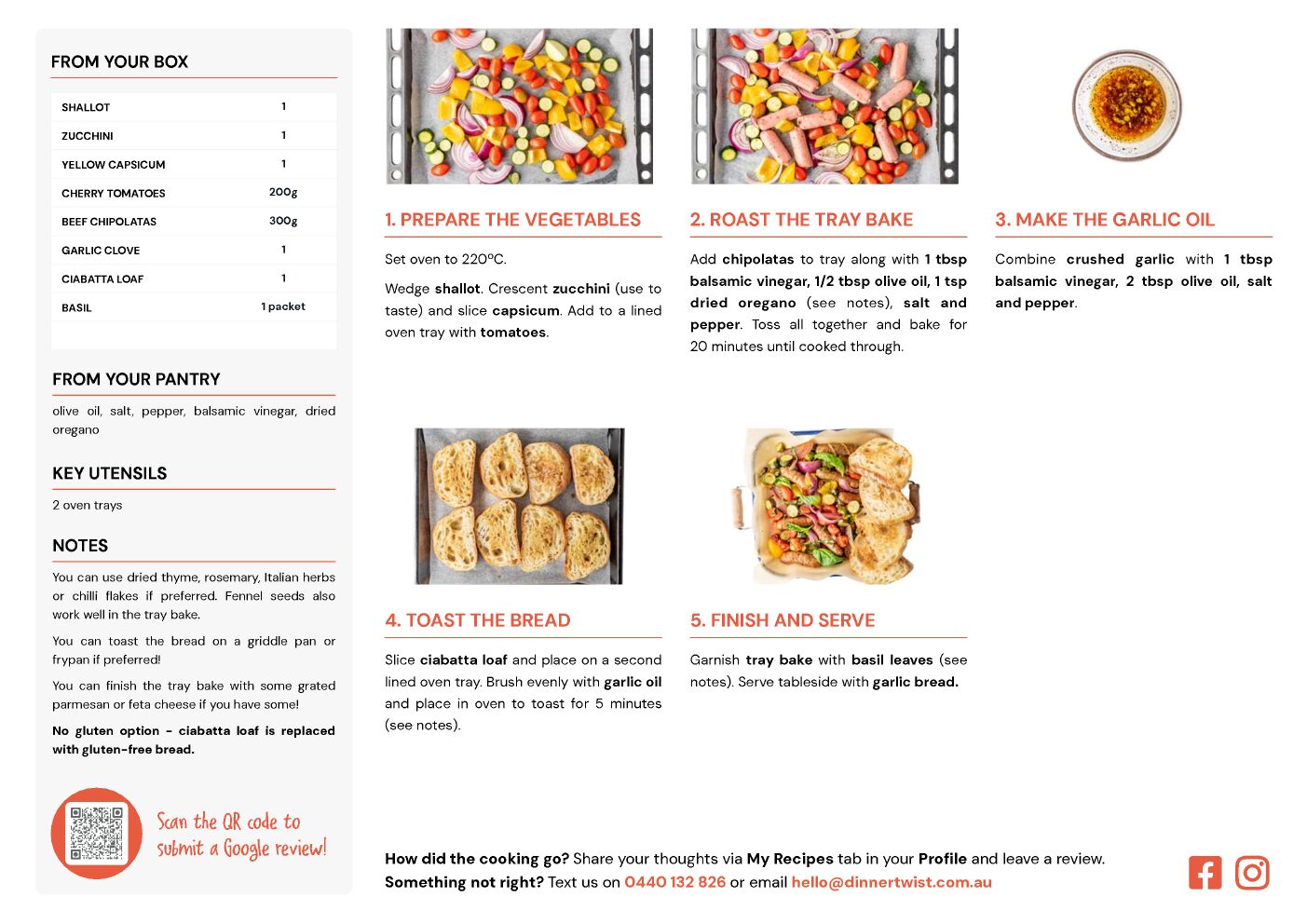 FROM YOUR BOX

| SHALLOT | 1 |
|---|---|
| ZUCCHINI | 1 |
| YELLOW CAPSICUM | 1 |
| CHERRY TOMATOES | 200g |
| BEEF CHIPOLATAS | 300g |
| GARLIC CLOVE | 1 |
| CIABATTA LOAF | 1 |
| BASIL | 1 packet |

FROM YOUR PANTRY

olive oil, salt, pepper, balsamic vinegar, dried oregano

KEY UTENSILS

2 oven trays

NOTES

You can use dried thyme, rosemary, Italian herbs or chilli flakes if preferred. Fennel seeds also work well in the tray bake.

You can toast the bread on a griddle pan or frypan if preferred!

You can finish the tray bake with some grated parmesan or feta cheese if you have some!

No gluten option - ciabatta loaf is replaced with gluten-free bread.

Scan the QR code to submit a Google review!

1. PREPARE THE VEGETABLES

Set oven to 220ºC.

Wedge shallot. Crescent zucchini (use to taste) and slice capsicum. Add to a lined oven tray with tomatoes.

2. ROAST THE TRAY BAKE

Add chipolatas to tray along with 1 tbsp balsamic vinegar, 1/2 tbsp olive oil, 1 tsp dried oregano (see notes), salt and pepper. Toss all together and bake for 20 minutes until cooked through.

3. MAKE THE GARLIC OIL

Combine crushed garlic with 1 tbsp balsamic vinegar, 2 tbsp olive oil, salt and pepper.

4. TOAST THE BREAD

Slice ciabatta loaf and place on a second lined oven tray. Brush evenly with garlic oil and place in oven to toast for 5 minutes (see notes).

5. FINISH AND SERVE

Garnish tray bake with basil leaves (see notes). Serve tableside with garlic bread.

How did the cooking go? Share your thoughts via My Recipes tab in your Profile and leave a review.
Something not right? Text us on 0440 132 826 or email hello@dinnertwist.com.au