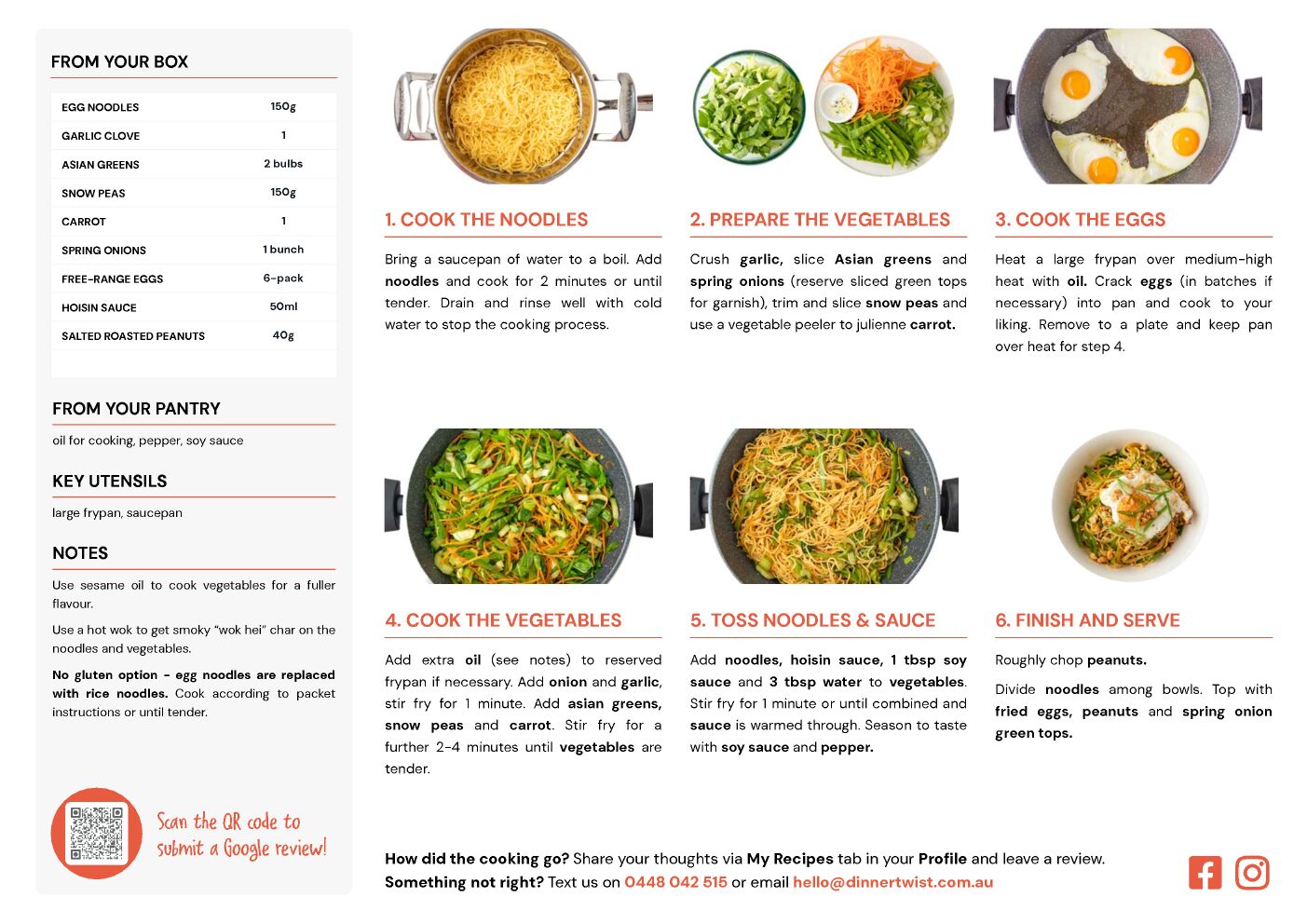 FROM YOUR BOX

| EGG NOODLES | 150g |
|---|---|
| GARLIC CLOVE | 1 |
| ASIAN GREENS | 2 bulbs |
| SNOW PEAS | 150g |
| CARROT | 1 |
| SPRING ONIONS | 1 bunch |
| FREE-RANGE EGGS | 6-pack |
| HOISIN SAUCE | 50ml |
| SALTED ROASTED PEANUTS | 40g |

FROM YOUR PANTRY

oil for cooking, pepper, soy sauce

KEY UTENSILS

large frypan, saucepan

NOTES

Use sesame oil to cook vegetables for a fuller flavour.

Use a hot wok to get smoky "wok hei" char on the noodles and vegetables.

No gluten option - egg noodles are replaced with rice noodles. Cook according to packet instructions or until tender.

Scan the QR code to submit a Google review!

1. COOK THE NOODLES

Bring a saucepan of water to a boil. Add noodles and cook for 2 minutes or until tender. Drain and rinse well with cold water to stop the cooking process.

2. PREPARE THE VEGETABLES

Crush garlic, slice Asian greens and spring onions (reserve sliced green tops for garnish), trim and slice snow peas and use a vegetable peeler to julienne carrot.

3. COOK THE EGGS

Heat a large frypan over medium-high heat with oil. Crack eggs (in batches if necessary) into pan and cook to your liking. Remove to a plate and keep pan over heat for step 4.

4. COOK THE VEGETABLES

Add extra oil (see notes) to reserved frypan if necessary. Add onion and garlic, stir fry for 1 minute. Add asian greens, snow peas and carrot. Stir fry for a further 2-4 minutes until vegetables are tender.

5. TOSS NOODLES & SAUCE

Add noodles, hoisin sauce, 1 tbsp soy sauce and 3 tbsp water to vegetables. Stir fry for 1 minute or until combined and sauce is warmed through. Season to taste with soy sauce and pepper.

6. FINISH AND SERVE

Roughly chop peanuts.

Divide noodles among bowls. Top with fried eggs, peanuts and spring onion green tops.

How did the cooking go? Share your thoughts via My Recipes tab in your Profile and leave a review.
Something not right? Text us on 0448 042 515 or email hello@dinnertwist.com.au