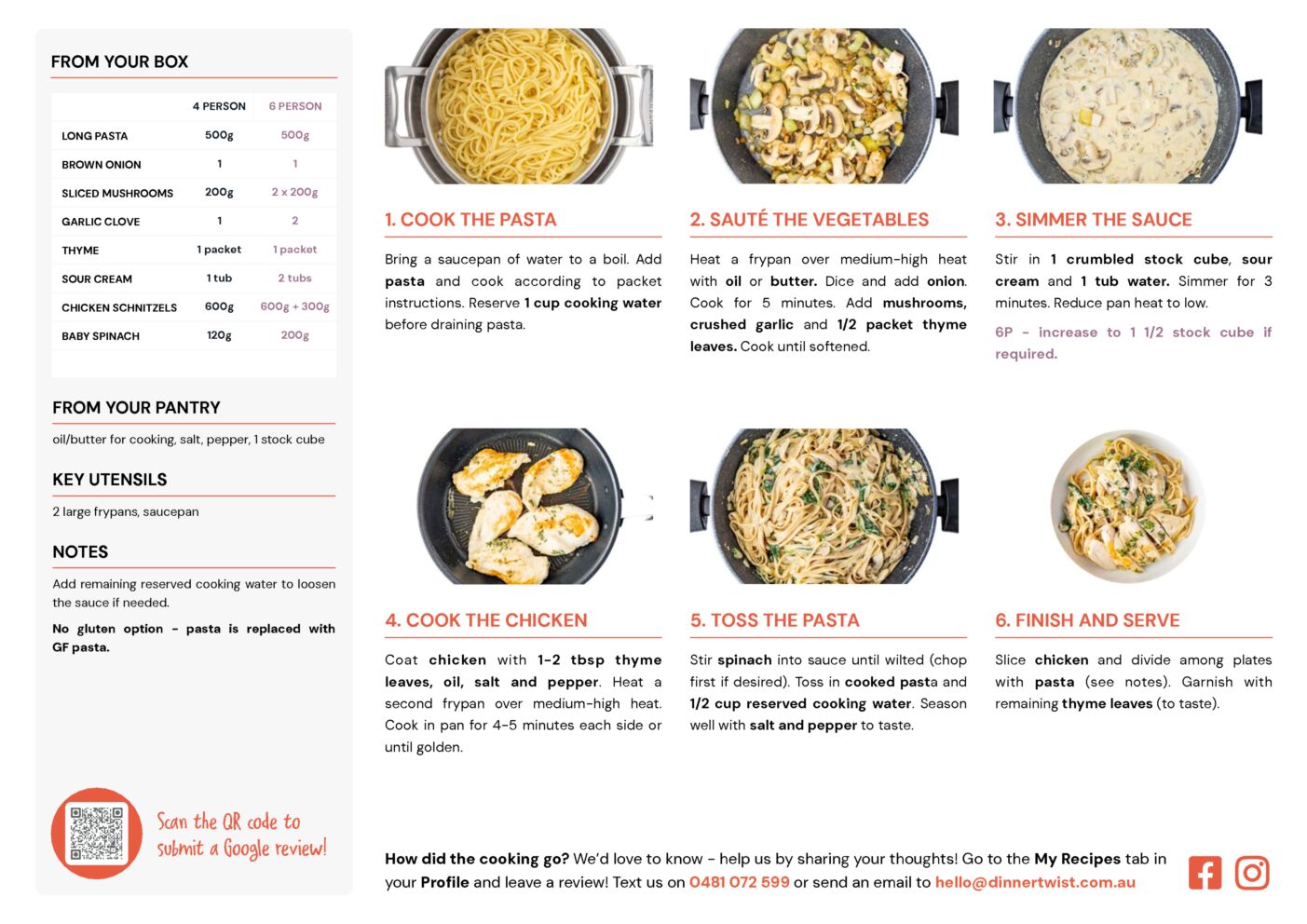 FROM YOUR BOX

| | 4 PERSON | 6 PERSON |
|---|---|---|
| LONG PASTA | 500g | 500g |
| BROWN ONION | 1 | 1 |
| SLICED MUSHROOMS | 200g | 2 x 200g |
| GARLIC CLOVE | 1 | 2 |
| THYME | 1 packet | 1 packet |
| SOUR CREAM | 1 tub | 2 tubs |
| CHICKEN SCHNITZELS | 600g | 600g + 300g |
| BABY SPINACH | 120g | 200g |

FROM YOUR PANTRY

oil/butter for cooking, salt, pepper, 1 stock cube

KEY UTENSILS

2 large frypans, saucepan

NOTES

Add remaining reserved cooking water to loosen the sauce if needed.

No gluten option - pasta is replaced with GF pasta.

Scan the QR code to submit a Google review!

1. COOK THE PASTA

Bring a saucepan of water to a boil. Add pasta and cook according to packet instructions. Reserve 1 cup cooking water before draining pasta.

2. SAUTÉ THE VEGETABLES

Heat a frypan over medium-high heat with oil or butter. Dice and add onion. Cook for 5 minutes. Add mushrooms, crushed garlic and 1/2 packet thyme leaves. Cook until softened.

3. SIMMER THE SAUCE

Stir in 1 crumbled stock cube, sour cream and 1 tub water. Simmer for 3 minutes. Reduce pan heat to low.

6P - increase to 1 1/2 stock cube if required.

4. COOK THE CHICKEN

Coat chicken with 1-2 tbsp thyme leaves, oil, salt and pepper. Heat a second frypan over medium-high heat. Cook in pan for 4-5 minutes each side or until golden.

5. TOSS THE PASTA

Stir spinach into sauce until wilted (chop first if desired). Toss in cooked pasta and 1/2 cup reserved cooking water. Season well with salt and pepper to taste.

6. FINISH AND SERVE

Slice chicken and divide among plates with pasta (see notes). Garnish with remaining thyme leaves (to taste).

How did the cooking go? We'd love to know - help us by sharing your thoughts! Go to the My Recipes tab in your Profile and leave a review! Text us on 0481 072 599 or send an email to hello@dinnertwist.com.au