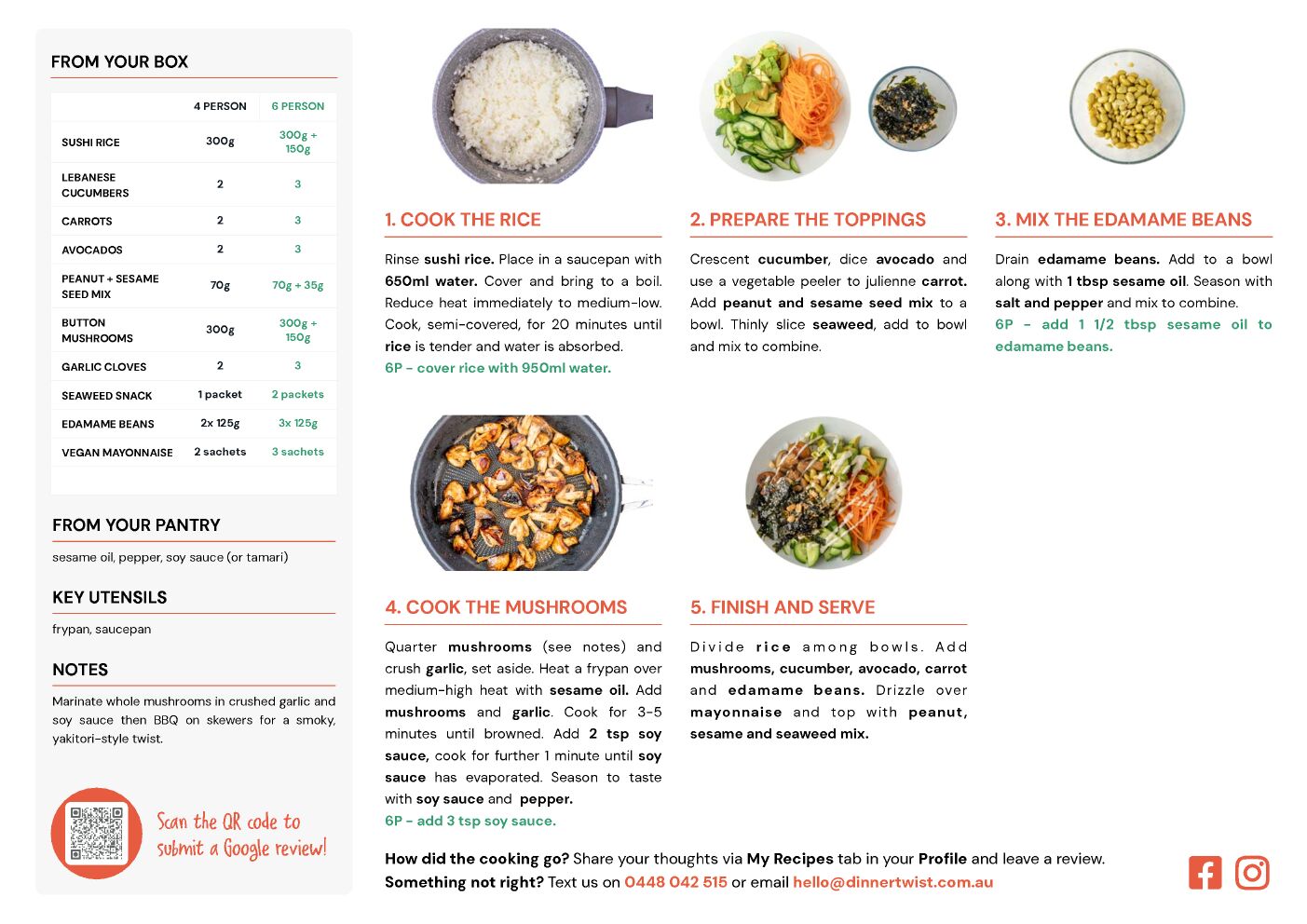 FROM YOUR BOX

| | 4 PERSON | 6 PERSON |
|---|---|---|
| SUSHI RICE | 300g | 300g + 150g |
| LEBANESE CUCUMBERS | 2 | 3 |
| CARROTS | 2 | 3 |
| AVOCADOS | 2 | 3 |
| PEANUT + SESAME SEED MIX | 70g | 70g + 35g |
| BUTTON MUSHROOMS | 300g | 300g + 150g |
| GARLIC CLOVES | 2 | 3 |
| SEAWEED SNACK | 1 packet | 2 packets |
| EDAMAME BEANS | 2x 125g | 3x 125g |
| VEGAN MAYONNAISE | 2 sachets | 3 sachets |

FROM YOUR PANTRY

sesame oil, pepper, soy sauce (or tamari)

KEY UTENSILS

frypan, saucepan

NOTES

Marinate whole mushrooms in crushed garlic and soy sauce then BBQ on skewers for a smoky, yakitori-style twist.

Scan the QR code to submit a Google review!

1. COOK THE RICE

Rinse sushi rice. Place in a saucepan with 650ml water. Cover and bring to a boil. Reduce heat immediately to medium-low. Cook, semi-covered, for 20 minutes until rice is tender and water is absorbed.
6P - cover rice with 950ml water.

2. PREPARE THE TOPPINGS

Crescent cucumber, dice avocado and use a vegetable peeler to julienne carrot. Add peanut and sesame seed mix to a bowl. Thinly slice seaweed, add to bowl and mix to combine.

3. MIX THE EDAMAME BEANS

Drain edamame beans. Add to a bowl along with 1 tbsp sesame oil. Season with salt and pepper and mix to combine.
6P - add 1 1/2 tbsp sesame oil to edamame beans.

4. COOK THE MUSHROOMS

Quarter mushrooms (see notes) and crush garlic, set aside. Heat a frypan over medium-high heat with sesame oil. Add mushrooms and garlic. Cook for 3-5 minutes until browned. Add 2 tsp soy sauce, cook for further 1 minute until soy sauce has evaporated. Season to taste with soy sauce and pepper.
6P - add 3 tsp soy sauce.

5. FINISH AND SERVE

Divide rice among bowls. Add mushrooms, cucumber, avocado, carrot and edamame beans. Drizzle over mayonnaise and top with peanut, sesame and seaweed mix.

How did the cooking go? Share your thoughts via My Recipes tab in your Profile and leave a review.
Something not right? Text us on 0448 042 515 or email hello@dinnertwist.com.au