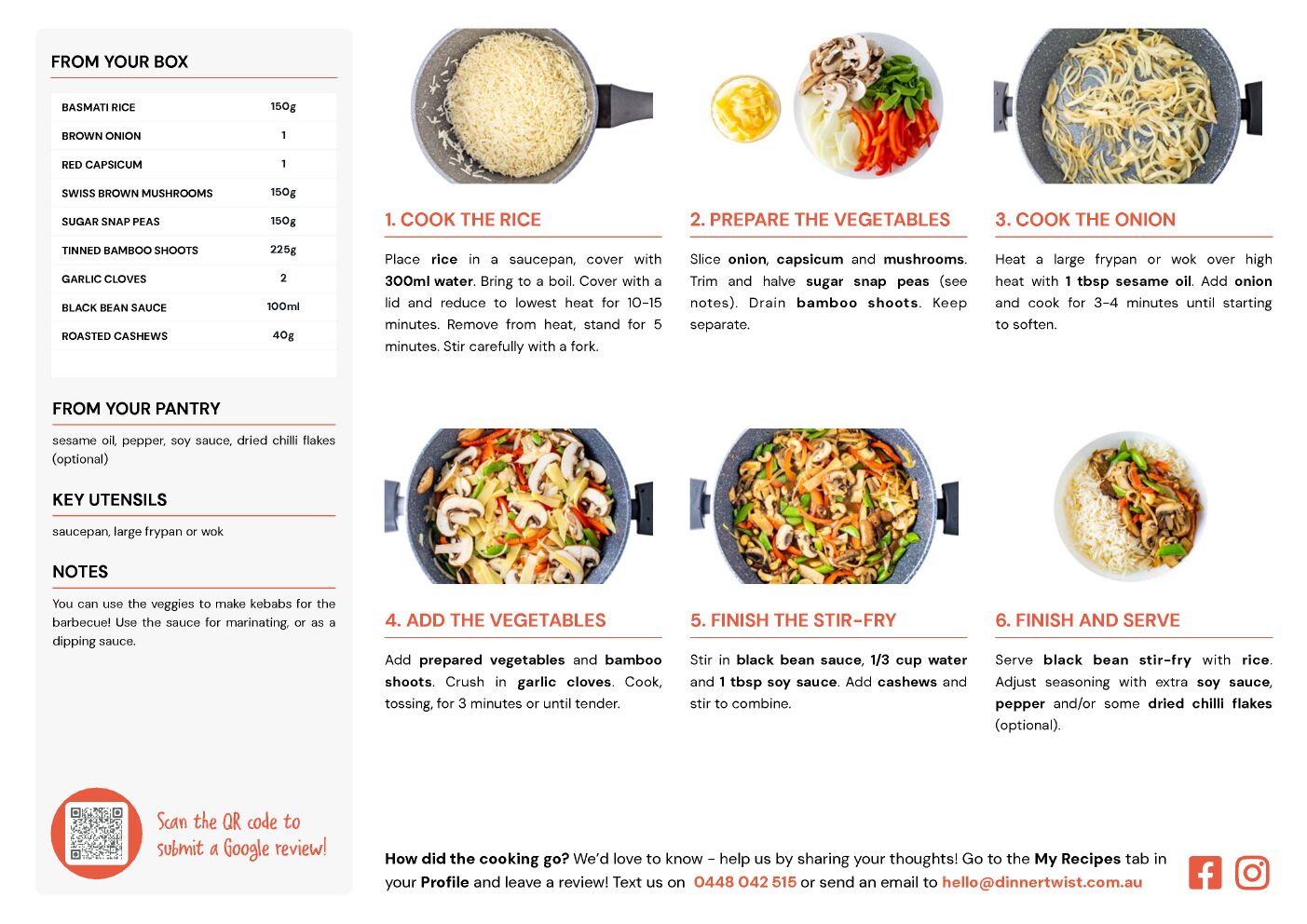 FROM YOUR BOX

| BASMATI RICE | 150g |
|---|---|
| BROWN ONION | 1 |
| RED CAPSICUM | 1 |
| SWISS BROWN MUSHROOMS | 150g |
| SUGAR SNAP PEAS | 150g |
| TINNED BAMBOO SHOOTS | 225g |
| GARLIC CLOVES | 2 |
| BLACK BEAN SAUCE | 100ml |
| ROASTED CASHEWS | 40g |

FROM YOUR PANTRY

sesame oil, pepper, soy sauce, dried chilli flakes (optional)

KEY UTENSILS

saucepan, large frypan or wok

NOTES

You can use the veggies to make kebabs for the barbecue! Use the sauce for marinating, or as a dipping sauce.

Scan the QR code to submit a Google review!

1. COOK THE RICE

Place rice in a saucepan, cover with 300ml water. Bring to a boil. Cover with a lid and reduce to lowest heat for 10-15 minutes. Remove from heat, stand for 5 minutes. Stir carefully with a fork.

2. PREPARE THE VEGETABLES

Slice onion, capsicum and mushrooms. Trim and halve sugar snap peas (see notes). Drain bamboo shoots. Keep separate.

3. COOK THE ONION

Heat a large frypan or wok over high heat with 1 tbsp sesame oil. Add onion and cook for 3-4 minutes until starting to soften.

4. ADD THE VEGETABLES

Add prepared vegetables and bamboo shoots. Crush in garlic cloves. Cook, tossing, for 3 minutes or until tender.

5. FINISH THE STIR-FRY

Stir in black bean sauce, 1/3 cup water and 1 tbsp soy sauce. Add cashews and stir to combine.

6. FINISH AND SERVE

Serve black bean stir-fry with rice. Adjust seasoning with extra soy sauce, pepper and/or some dried chilli flakes (optional).

How did the cooking go? We'd love to know - help us by sharing your thoughts! Go to the My Recipes tab in your Profile and leave a review! Text us on 0448 042 515 or send an email to hello@dinnertwist.com.au