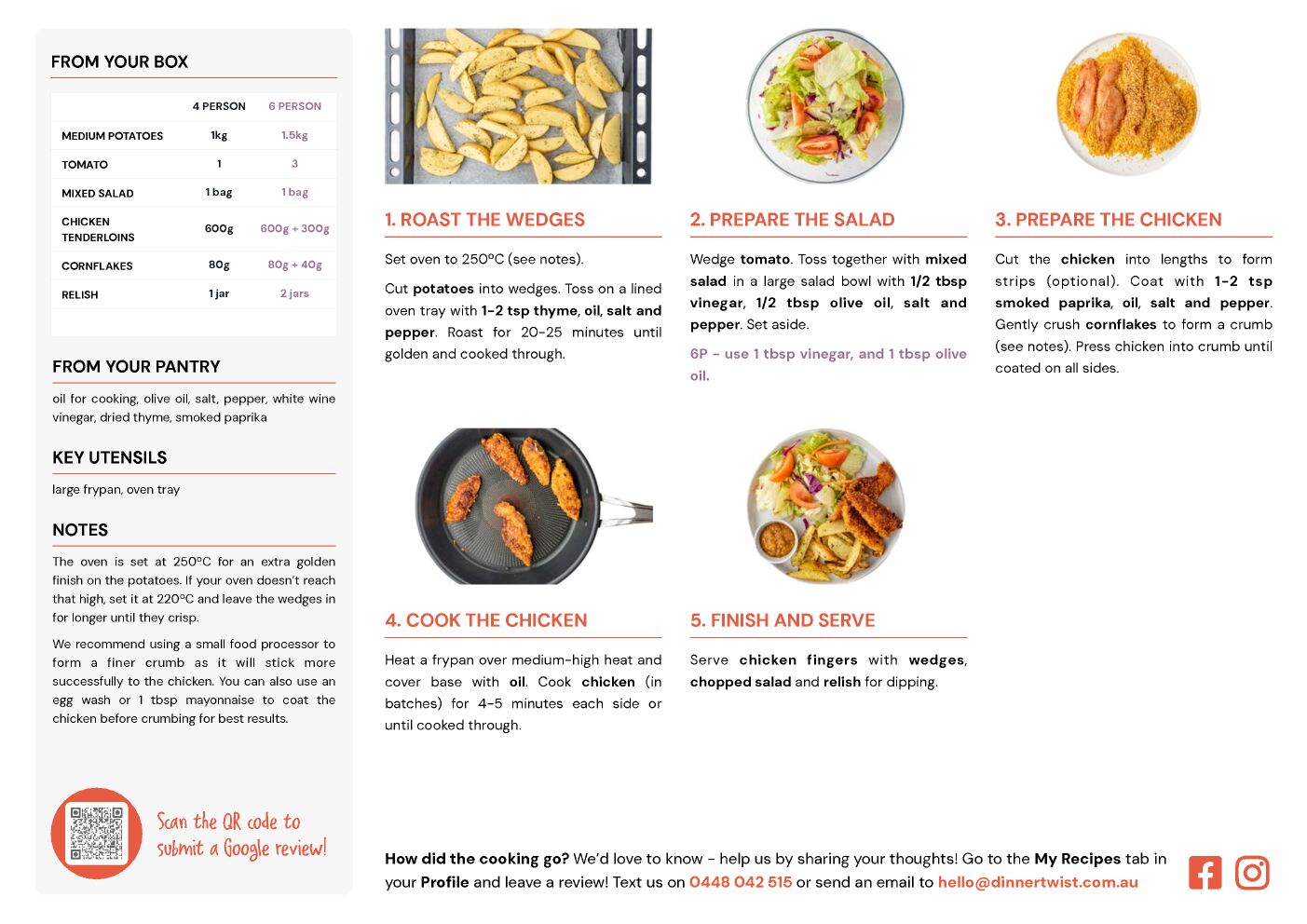 FROM YOUR BOX

| | 4 PERSON | 6 PERSON |
|---|---|---|
| MEDIUM POTATOES | 1kg | 1.5kg |
| TOMATO | 1 | 3 |
| MIXED SALAD | 1 bag | 1 bag |
| CHICKEN TENDERLOINS | 600g | 600g + 300g |
| CORNFLAKES | 80g | 80g + 40g |
| RELISH | 1 jar | 2 jars |

FROM YOUR PANTRY

oil for cooking, olive oil, salt, pepper, white wine vinegar, dried thyme, smoked paprika

KEY UTENSILS

large frypan, oven tray

NOTES

The oven is set at 250ºC for an extra golden finish on the potatoes. If your oven doesn't reach that high, set it at 220ºC and leave the wedges in for longer until they crisp.

We recommend using a small food processor to form a finer crumb as it will stick more successfully to the chicken. You can also use an egg wash or 1 tbsp mayonnaise to coat the chicken before crumbing for best results.

Scan the QR code to submit a Google review!

1. ROAST THE WEDGES

Set oven to 250ºC (see notes).

Cut potatoes into wedges. Toss on a lined oven tray with 1-2 tsp thyme, oil, salt and pepper. Roast for 20-25 minutes until golden and cooked through.

2. PREPARE THE SALAD

Wedge tomato. Toss together with mixed salad in a large salad bowl with 1/2 tbsp vinegar, 1/2 tbsp olive oil, salt and pepper. Set aside.

6P - use 1 tbsp vinegar, and 1 tbsp olive oil.

3. PREPARE THE CHICKEN

Cut the chicken into lengths to form strips (optional). Coat with 1-2 tsp smoked paprika, oil, salt and pepper. Gently crush cornflakes to form a crumb (see notes). Press chicken into crumb until coated on all sides.

4. COOK THE CHICKEN

Heat a frypan over medium-high heat and cover base with oil. Cook chicken (in batches) for 4-5 minutes each side or until cooked through.

5. FINISH AND SERVE

Serve chicken fingers with wedges, chopped salad and relish for dipping.

How did the cooking go? We'd love to know - help us by sharing your thoughts! Go to the My Recipes tab in your Profile and leave a review! Text us on 0448 042 515 or send an email to hello@dinnertwist.com.au