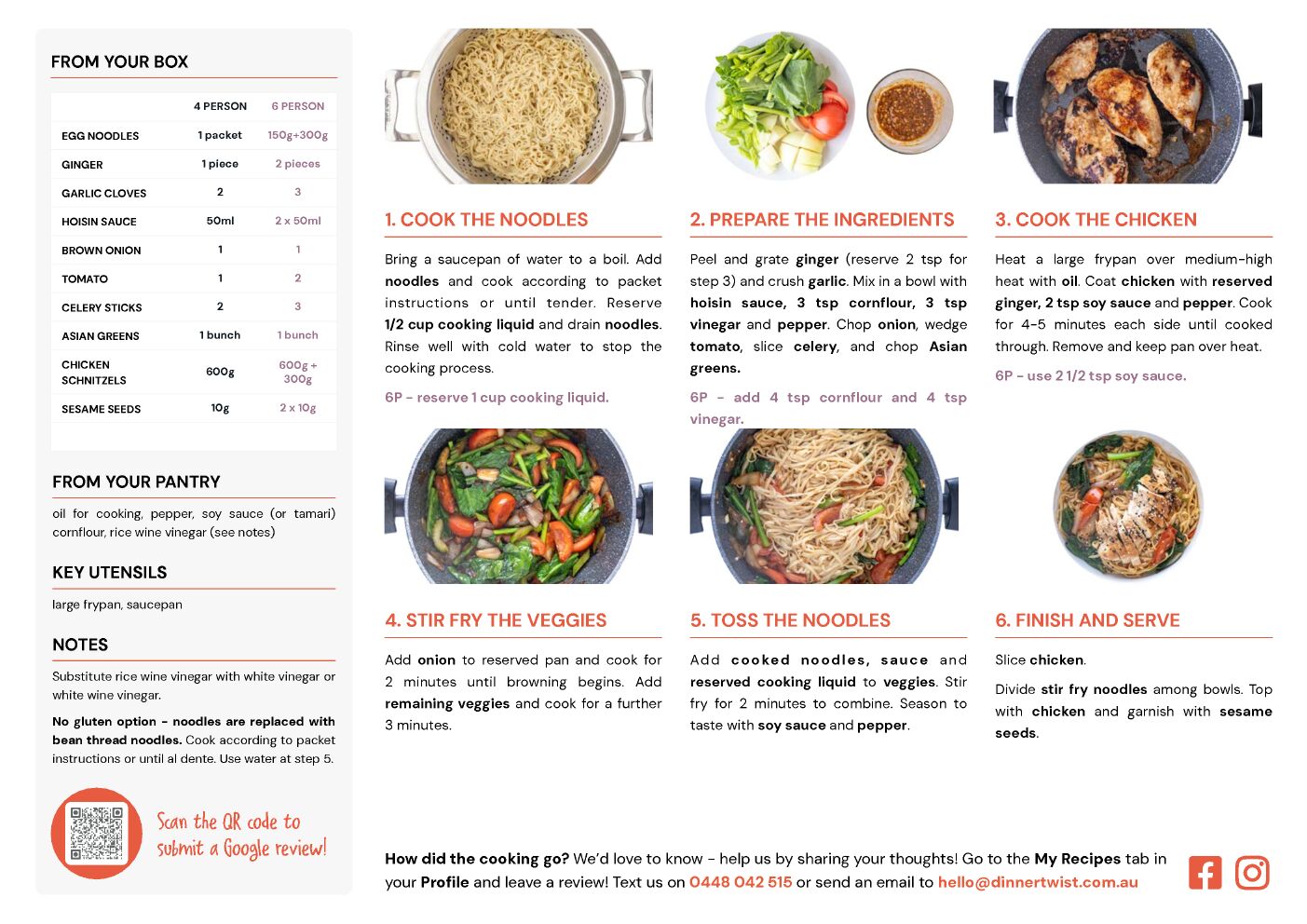 FROM YOUR BOX

| | 4 PERSON | 6 PERSON |
|---|---|---|
| EGG NOODLES | 1 packet | 150g+300g |
| GINGER | 1 piece | 2 pieces |
| GARLIC CLOVES | 2 | 3 |
| HOISIN SAUCE | 50ml | 2 x 50ml |
| BROWN ONION | 1 | 1 |
| TOMATO | 1 | 2 |
| CELERY STICKS | 2 | 3 |
| ASIAN GREENS | 1 bunch | 1 bunch |
| CHICKEN SCHNITZELS | 600g | 600g + 300g |
| SESAME SEEDS | 10g | 2 x 10g |

FROM YOUR PANTRY

oil for cooking, pepper, soy sauce (or tamari) cornflour, rice wine vinegar (see notes)

KEY UTENSILS

large frypan, saucepan

NOTES

Substitute rice wine vinegar with white vinegar or white wine vinegar.

No gluten option - noodles are replaced with bean thread noodles. Cook according to packet instructions or until al dente. Use water at step 5.

Scan the QR code to submit a Google review!

1. COOK THE NOODLES

Bring a saucepan of water to a boil. Add noodles and cook according to packet instructions or until tender. Reserve 1/2 cup cooking liquid and drain noodles. Rinse well with cold water to stop the cooking process.

6P - reserve 1 cup cooking liquid.

2. PREPARE THE INGREDIENTS

Peel and grate ginger (reserve 2 tsp for step 3) and crush garlic. Mix in a bowl with hoisin sauce, 3 tsp cornflour, 3 tsp vinegar and pepper. Chop onion, wedge tomato, slice celery, and chop Asian greens.

6P - add 4 tsp cornflour and 4 tsp vinegar.

3. COOK THE CHICKEN

Heat a large frypan over medium-high heat with oil. Coat chicken with reserved ginger, 2 tsp soy sauce and pepper. Cook for 4-5 minutes each side until cooked through. Remove and keep pan over heat.

6P - use 2 1/2 tsp soy sauce.

4. STIR FRY THE VEGGIES

Add onion to reserved pan and cook for 2 minutes until browning begins. Add remaining veggies and cook for a further 3 minutes.

5. TOSS THE NOODLES

Add cooked noodles, sauce and reserved cooking liquid to veggies. Stir fry for 2 minutes to combine. Season to taste with soy sauce and pepper.

6. FINISH AND SERVE

Slice chicken.

Divide stir fry noodles among bowls. Top with chicken and garnish with sesame seeds.

How did the cooking go? We'd love to know - help us by sharing your thoughts! Go to the My Recipes tab in your Profile and leave a review! Text us on 0448 042 515 or send an email to hello@dinnertwist.com.au