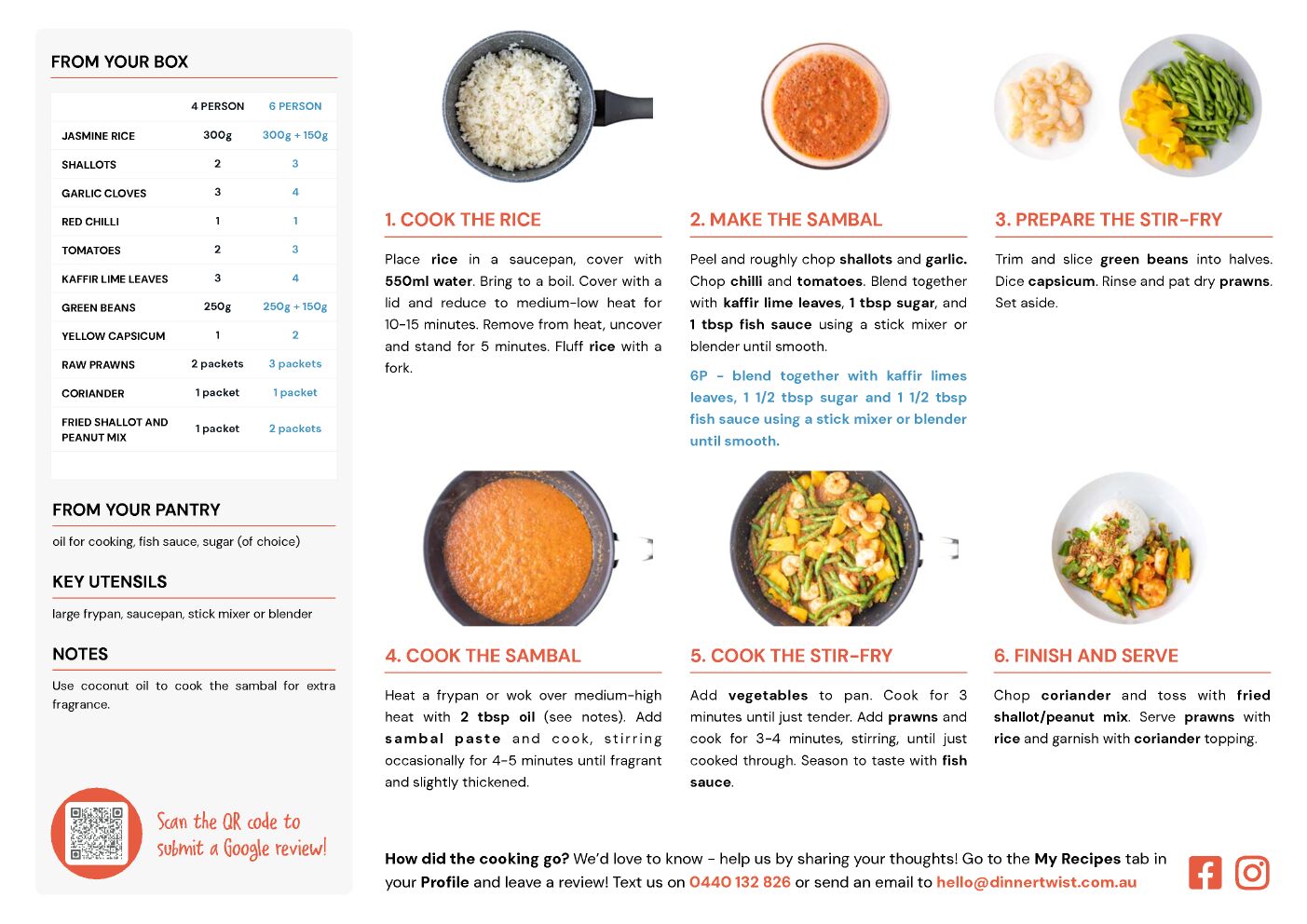 FROM YOUR BOX

| | 4 PERSON | 6 PERSON |
|---|---|---|
| JASMINE RICE | 300g | 300g + 150g |
| SHALLOTS | 2 | 3 |
| GARLIC CLOVES | 3 | 4 |
| RED CHILLI | 1 | 1 |
| TOMATOES | 2 | 3 |
| KAFFIR LIME LEAVES | 3 | 4 |
| GREEN BEANS | 250g | 250g + 150g |
| YELLOW CAPSICUM | 1 | 2 |
| RAW PRAWNS | 2 packets | 3 packets |
| CORIANDER | 1 packet | 1 packet |
| FRIED SHALLOT AND PEANUT MIX | 1 packet | 2 packets |

FROM YOUR PANTRY

oil for cooking, fish sauce, sugar (of choice)

KEY UTENSILS

large frypan, saucepan, stick mixer or blender

NOTES

Use coconut oil to cook the sambal for extra fragrance.

Scan the QR code to submit a Google review!

1. COOK THE RICE

Place rice in a saucepan, cover with 550ml water. Bring to a boil. Cover with a lid and reduce to medium-low heat for 10-15 minutes. Remove from heat, uncover and stand for 5 minutes. Fluff rice with a fork.

2. MAKE THE SAMBAL

Peel and roughly chop shallots and garlic. Chop chilli and tomatoes. Blend together with kaffir lime leaves, 1 tbsp sugar, and 1 tbsp fish sauce using a stick mixer or blender until smooth.

6P - blend together with kaffir limes leaves, 1 1/2 tbsp sugar and 1 1/2 tbsp fish sauce using a stick mixer or blender until smooth.

3. PREPARE THE STIR-FRY

Trim and slice green beans into halves. Dice capsicum. Rinse and pat dry prawns. Set aside.

4. COOK THE SAMBAL

Heat a frypan or wok over medium-high heat with 2 tbsp oil (see notes). Add sambal paste and cook, stirring occasionally for 4-5 minutes until fragrant and slightly thickened.

5. COOK THE STIR-FRY

Add vegetables to pan. Cook for 3 minutes until just tender. Add prawns and cook for 3-4 minutes, stirring, until just cooked through. Season to taste with fish sauce.

6. FINISH AND SERVE

Chop coriander and toss with fried shallot/peanut mix. Serve prawns with rice and garnish with coriander topping.

How did the cooking go? We'd love to know - help us by sharing your thoughts! Go to the My Recipes tab in your Profile and leave a review! Text us on 0440 132 826 or send an email to hello@dinnertwist.com.au