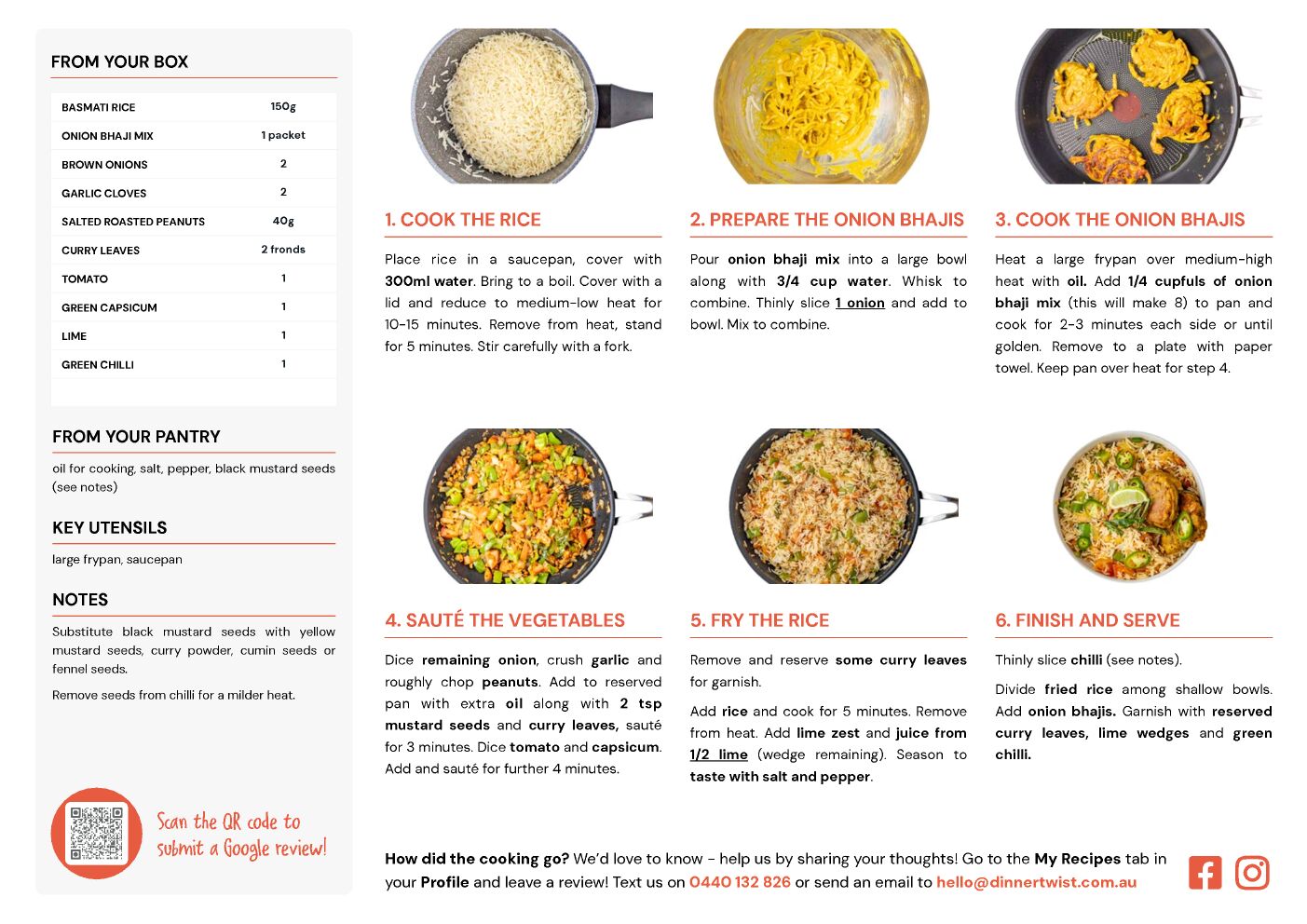 FROM YOUR BOX

| BASMATI RICE | 150g |
|---|---|
| ONION BHAJI MIX | 1 packet |
| BROWN ONIONS | 2 |
| GARLIC CLOVES | 2 |
| SALTED ROASTED PEANUTS | 40g |
| CURRY LEAVES | 2 fronds |
| TOMATO | 1 |
| GREEN CAPSICUM | 1 |
| LIME | 1 |
| GREEN CHILLI | 1 |

FROM YOUR PANTRY

oil for cooking, salt, pepper, black mustard seeds (see notes)

KEY UTENSILS

large frypan, saucepan

NOTES

Substitute black mustard seeds with yellow mustard seeds, curry powder, cumin seeds or fennel seeds.

Remove seeds from chilli for a milder heat.

Scan the QR code to submit a Google review!

1. COOK THE RICE

Place rice in a saucepan, cover with 300ml water. Bring to a boil. Cover with a lid and reduce to medium-low heat for 10-15 minutes. Remove from heat, stand for 5 minutes. Stir carefully with a fork.

2. PREPARE THE ONION BHAJIS

Pour onion bhaji mix into a large bowl along with 3/4 cup water. Whisk to combine. Thinly slice 1 onion and add to bowl. Mix to combine.

3. COOK THE ONION BHAJIS

Heat a large frypan over medium-high heat with oil. Add 1/4 cupfuls of onion bhaji mix (this will make 8) to pan and cook for 2-3 minutes each side or until golden. Remove to a plate with paper towel. Keep pan over heat for step 4.

4. SAUTÉ THE VEGETABLES

Dice remaining onion, crush garlic and roughly chop peanuts. Add to reserved pan with extra oil along with 2 tsp mustard seeds and curry leaves, sauté for 3 minutes. Dice tomato and capsicum. Add and sauté for further 4 minutes.

5. FRY THE RICE

Remove and reserve some curry leaves for garnish.

Add rice and cook for 5 minutes. Remove from heat. Add lime zest and juice from 1/2 lime (wedge remaining). Season to taste with salt and pepper.

6. FINISH AND SERVE

Thinly slice chilli (see notes).

Divide fried rice among shallow bowls. Add onion bhajis. Garnish with reserved curry leaves, lime wedges and green chilli.

How did the cooking go? We'd love to know - help us by sharing your thoughts! Go to the My Recipes tab in your Profile and leave a review! Text us on 0440 132 826 or send an email to hello@dinnertwist.com.au