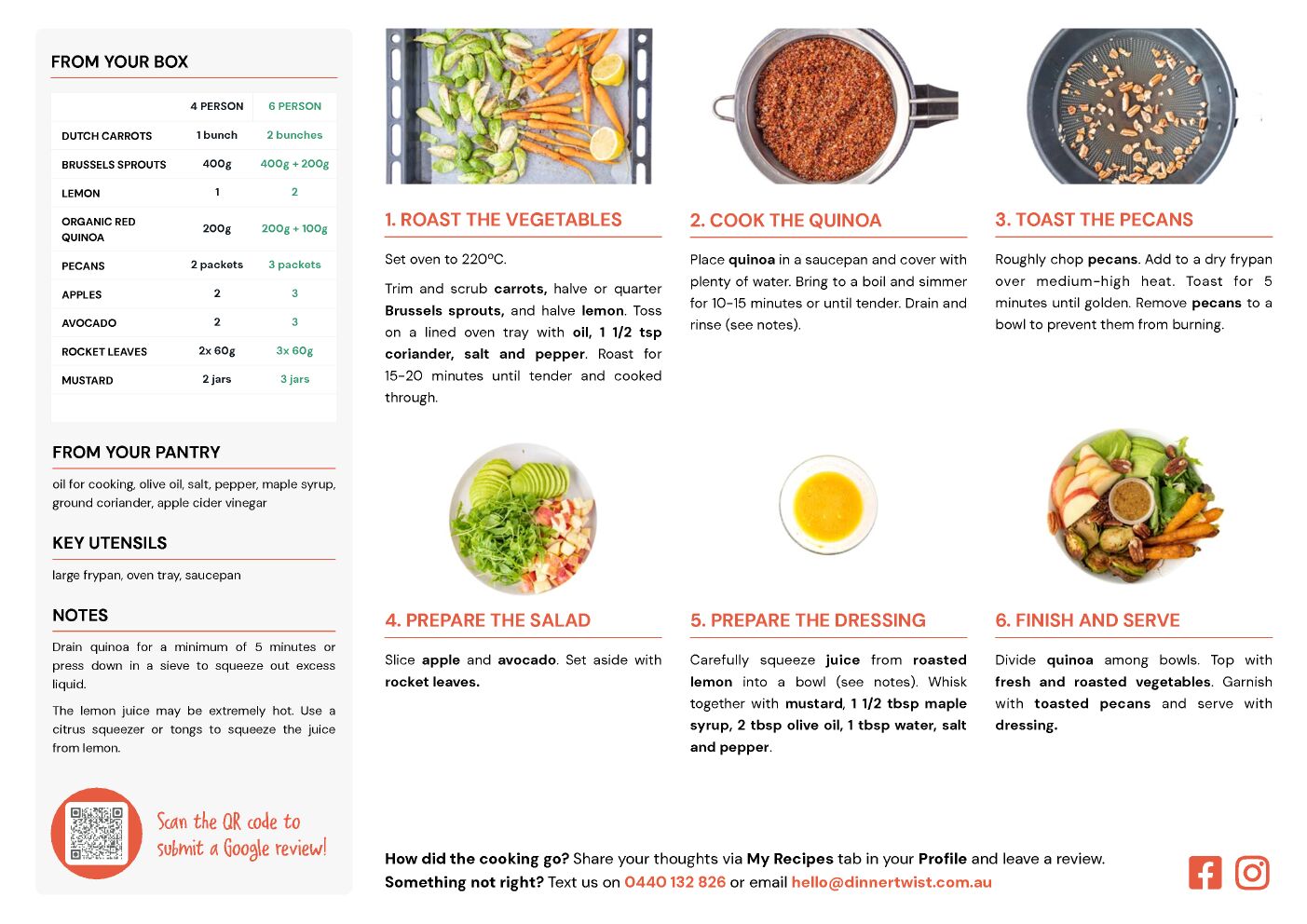 FROM YOUR BOX

| | 4 PERSON | 6 PERSON |
|---|---|---|
| DUTCH CARROTS | 1 bunch | 2 bunches |
| BRUSSELS SPROUTS | 400g | 400g + 200g |
| LEMON | 1 | 2 |
| ORGANIC RED QUINOA | 200g | 200g + 100g |
| PECANS | 2 packets | 3 packets |
| APPLES | 2 | 3 |
| AVOCADO | 2 | 3 |
| ROCKET LEAVES | 2x 60g | 3x 60g |
| MUSTARD | 2 jars | 3 jars |

FROM YOUR PANTRY

oil for cooking, olive oil, salt, pepper, maple syrup, ground coriander, apple cider vinegar

KEY UTENSILS

large frypan, oven tray, saucepan

NOTES

Drain quinoa for a minimum of 5 minutes or press down in a sieve to squeeze out excess liquid.

The lemon juice may be extremely hot. Use a citrus squeezer or tongs to squeeze the juice from lemon.

Scan the QR code to submit a Google review!

1. ROAST THE VEGETABLES

Set oven to 220ºC.

Trim and scrub carrots, halve or quarter Brussels sprouts, and halve lemon. Toss on a lined oven tray with oil, 1 1/2 tsp coriander, salt and pepper. Roast for 15-20 minutes until tender and cooked through.

2. COOK THE QUINOA

Place quinoa in a saucepan and cover with plenty of water. Bring to a boil and simmer for 10-15 minutes or until tender. Drain and rinse (see notes).

3. TOAST THE PECANS

Roughly chop pecans. Add to a dry frypan over medium-high heat. Toast for 5 minutes until golden. Remove pecans to a bowl to prevent them from burning.

4. PREPARE THE SALAD

Slice apple and avocado. Set aside with rocket leaves.

5. PREPARE THE DRESSING

Carefully squeeze juice from roasted lemon into a bowl (see notes). Whisk together with mustard, 1 1/2 tbsp maple syrup, 2 tbsp olive oil, 1 tbsp water, salt and pepper.

6. FINISH AND SERVE

Divide quinoa among bowls. Top with fresh and roasted vegetables. Garnish with toasted pecans and serve with dressing.

How did the cooking go? Share your thoughts via My Recipes tab in your Profile and leave a review.
Something not right? Text us on 0440 132 826 or email hello@dinnertwist.com.au