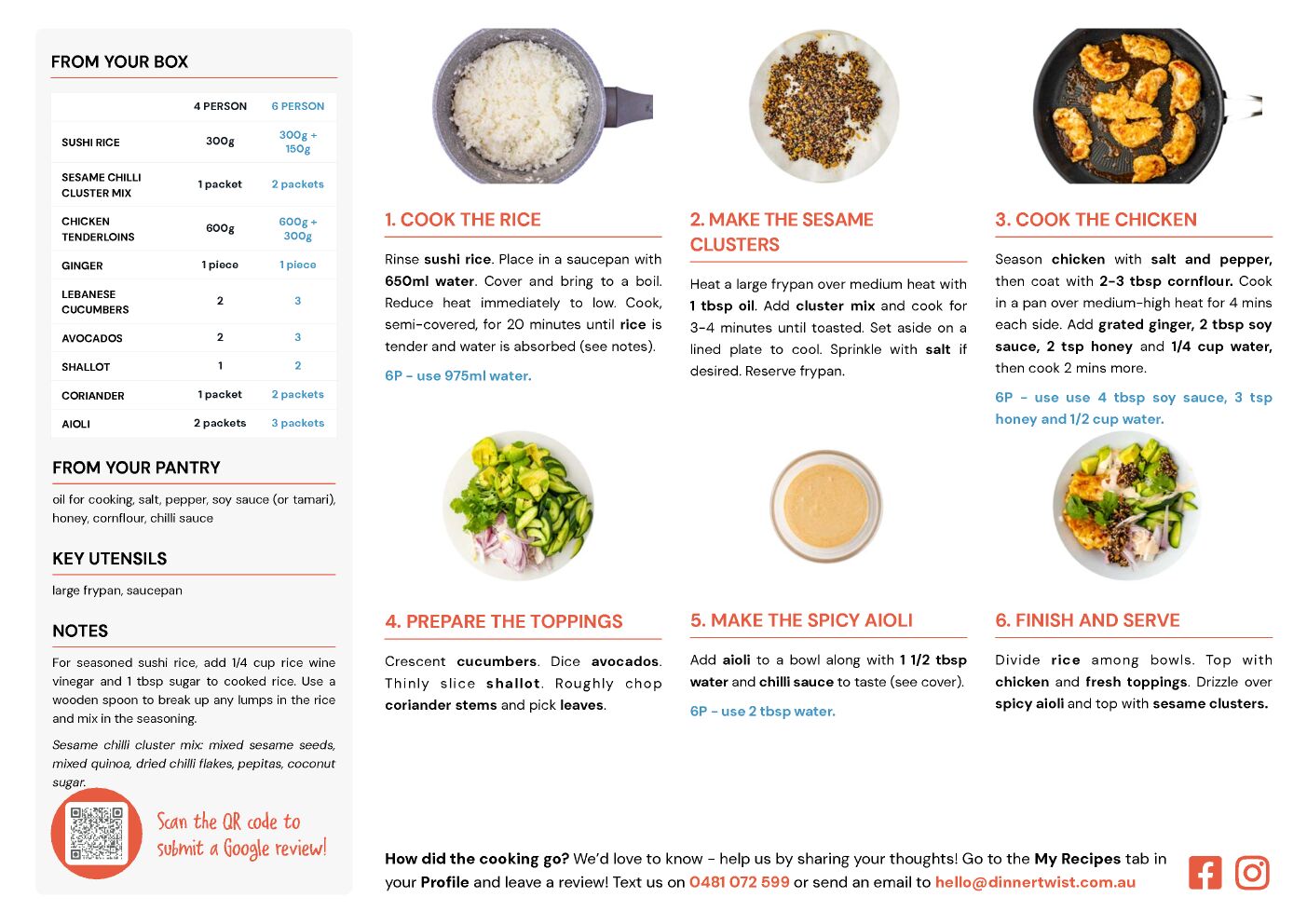 FROM YOUR BOX

| | 4 PERSON | 6 PERSON |
|---|---|---|
| SUSHI RICE | 300g | 300g + 150g |
| SESAME CHILLI CLUSTER MIX | 1 packet | 2 packets |
| CHICKEN TENDERLOINS | 600g | 600g + 300g |
| GINGER | 1 piece | 1 piece |
| LEBANESE CUCUMBERS | 2 | 3 |
| AVOCADOS | 2 | 3 |
| SHALLOT | 1 | 2 |
| CORIANDER | 1 packet | 2 packets |
| AIOLI | 2 packets | 3 packets |

FROM YOUR PANTRY

oil for cooking, salt, pepper, soy sauce (or tamari), honey, cornflour, chilli sauce

KEY UTENSILS

large frypan, saucepan

NOTES

For seasoned sushi rice, add 1/4 cup rice wine vinegar and 1 tbsp sugar to cooked rice. Use a wooden spoon to break up any lumps in the rice and mix in the seasoning.

Sesame chilli cluster mix: mixed sesame seeds, mixed quinoa, dried chilli flakes, pepitas, coconut sugar.

Scan the QR code to submit a Google review!

1. COOK THE RICE

Rinse sushi rice. Place in a saucepan with 650ml water. Cover and bring to a boil. Reduce heat immediately to low. Cook, semi-covered, for 20 minutes until rice is tender and water is absorbed (see notes).

6P - use 975ml water.

2. MAKE THE SESAME CLUSTERS

Heat a large frypan over medium heat with 1 tbsp oil. Add cluster mix and cook for 3-4 minutes until toasted. Set aside on a lined plate to cool. Sprinkle with salt if desired. Reserve frypan.

3. COOK THE CHICKEN

Season chicken with salt and pepper, then coat with 2-3 tbsp cornflour. Cook in a pan over medium-high heat for 4 mins each side. Add grated ginger, 2 tbsp soy sauce, 2 tsp honey and 1/4 cup water, then cook 2 mins more.

6P - use use 4 tbsp soy sauce, 3 tsp honey and 1/2 cup water.

4. PREPARE THE TOPPINGS

Crescent cucumbers. Dice avocados. Thinly slice shallot. Roughly chop coriander stems and pick leaves.

5. MAKE THE SPICY AIOLI

Add aioli to a bowl along with 1 1/2 tbsp water and chilli sauce to taste (see cover).

6P - use 2 tbsp water.

6. FINISH AND SERVE

Divide rice among bowls. Top with chicken and fresh toppings. Drizzle over spicy aioli and top with sesame clusters.

How did the cooking go? We'd love to know - help us by sharing your thoughts! Go to the My Recipes tab in your Profile and leave a review! Text us on 0481 072 599 or send an email to hello@dinnertwist.com.au