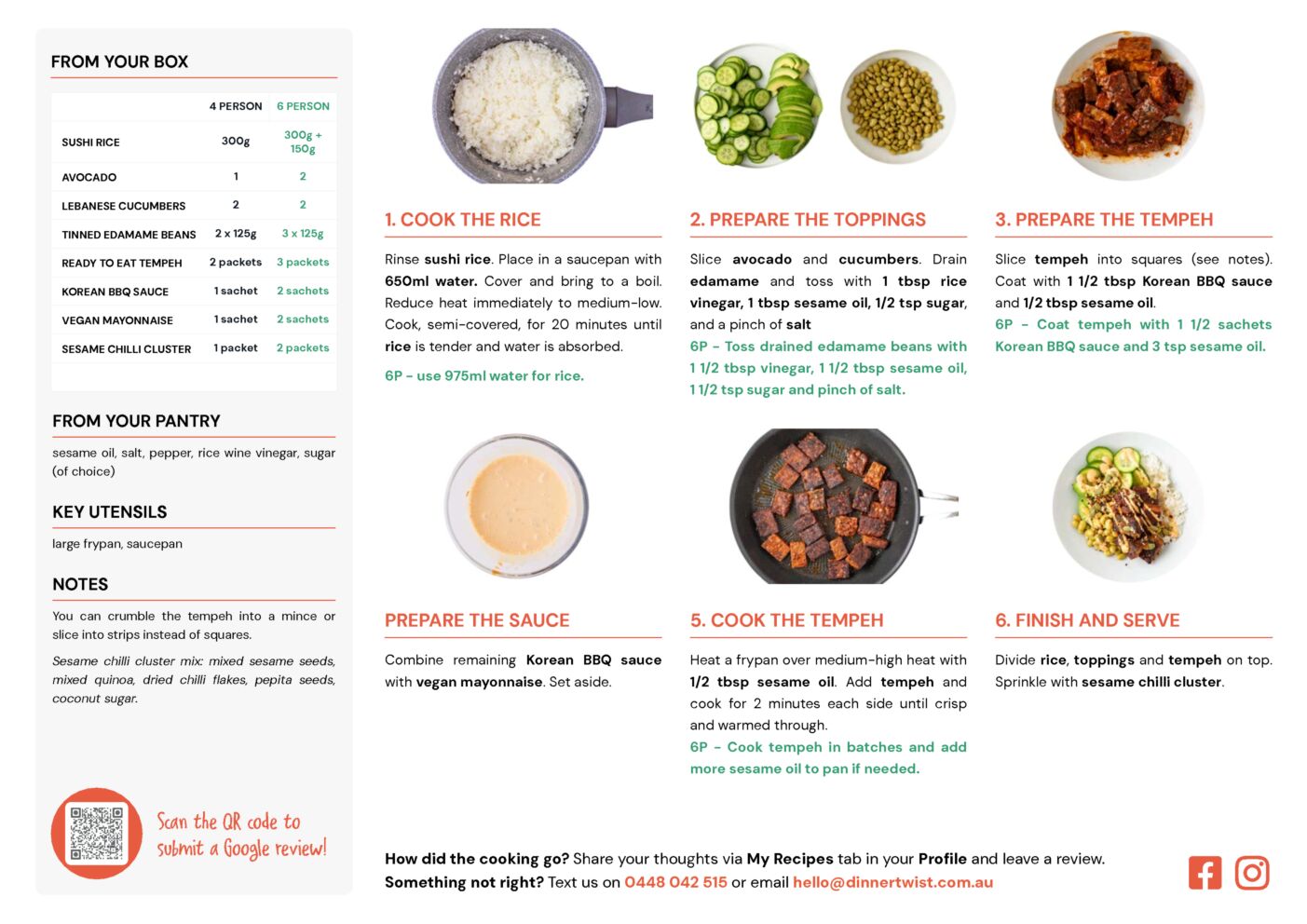 FROM YOUR BOX

| | 4 PERSON | 6 PERSON |
|---|---|---|
| SUSHI RICE | 300g | 300g + 150g |
| AVOCADO | 1 | 2 |
| LEBANESE CUCUMBERS | 2 | 2 |
| TINNED EDAMAME BEANS | 2 x 125g | 3 x 125g |
| READY TO EAT TEMPEH | 2 packets | 3 packets |
| KOREAN BBQ SAUCE | 1 sachet | 2 sachets |
| VEGAN MAYONNAISE | 1 sachet | 2 sachets |
| SESAME CHILLI CLUSTER | 1 packet | 2 packets |

FROM YOUR PANTRY

sesame oil, salt, pepper, rice wine vinegar, sugar (of choice)

KEY UTENSILS

large frypan, saucepan

NOTES

You can crumble the tempeh into a mince or slice into strips instead of squares.

Sesame chilli cluster mix: mixed sesame seeds, mixed quinoa, dried chilli flakes, pepita seeds, coconut sugar.

Scan the QR code to submit a Google review!

1. COOK THE RICE

Rinse sushi rice. Place in a saucepan with 650ml water. Cover and bring to a boil. Reduce heat immediately to medium-low. Cook, semi-covered, for 20 minutes until rice is tender and water is absorbed.

6P - use 975ml water for rice.

2. PREPARE THE TOPPINGS

Slice avocado and cucumbers. Drain edamame and toss with 1 tbsp rice vinegar, 1 tbsp sesame oil, 1/2 tsp sugar, and a pinch of salt

6P - Toss drained edamame beans with 1 1/2 tbsp vinegar, 1 1/2 tbsp sesame oil, 1 1/2 tsp sugar and pinch of salt.

3. PREPARE THE TEMPEH

Slice tempeh into squares (see notes). Coat with 1 1/2 tbsp Korean BBQ sauce and 1/2 tbsp sesame oil.

6P - Coat tempeh with 1 1/2 sachets Korean BBQ sauce and 3 tsp sesame oil.

PREPARE THE SAUCE

Combine remaining Korean BBQ sauce with vegan mayonnaise. Set aside.

5. COOK THE TEMPEH

Heat a frypan over medium-high heat with 1/2 tbsp sesame oil. Add tempeh and cook for 2 minutes each side until crisp and warmed through.

6P - Cook tempeh in batches and add more sesame oil to pan if needed.

6. FINISH AND SERVE

Divide rice, toppings and tempeh on top. Sprinkle with sesame chilli cluster.

How did the cooking go? Share your thoughts via My Recipes tab in your Profile and leave a review.
Something not right? Text us on 0448 042 515 or email hello@dinnertwist.com.au