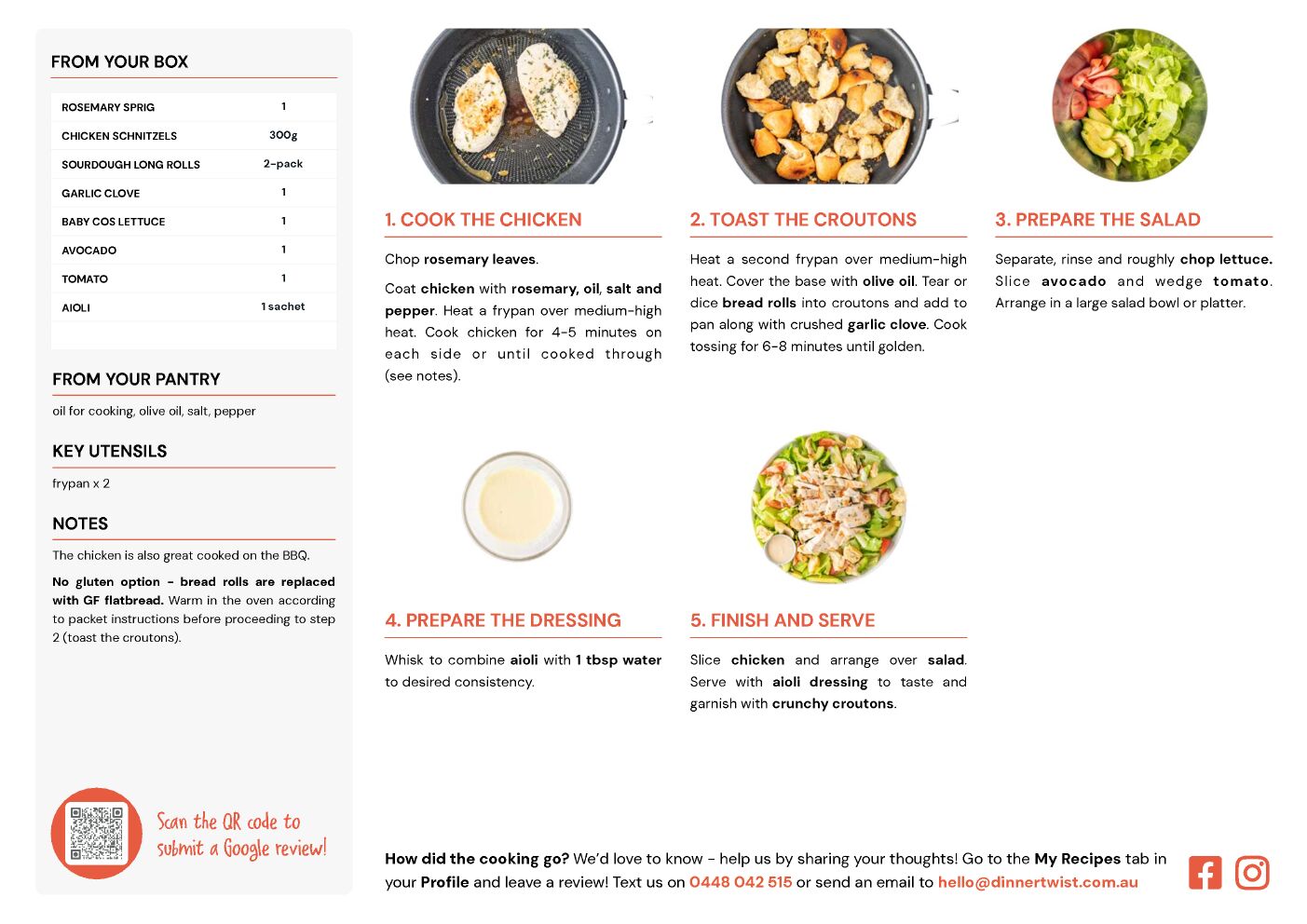 FROM YOUR BOX

| ROSEMARY SPRIG | 1 |
|---|---|
| CHICKEN SCHNITZELS | 300g |
| SOURDOUGH LONG ROLLS | 2-pack |
| GARLIC CLOVE | 1 |
| BABY COS LETTUCE | 1 |
| AVOCADO | 1 |
| TOMATO | 1 |
| AIOLI | 1 sachet |

FROM YOUR PANTRY

oil for cooking, olive oil, salt, pepper

KEY UTENSILS

frypan x 2

NOTES

The chicken is also great cooked on the BBQ.

No gluten option - bread rolls are replaced with GF flatbread. Warm in the oven according to packet instructions before proceeding to step 2 (toast the croutons).

Scan the QR code to submit a Google review!

1. COOK THE CHICKEN

Chop rosemary leaves.

Coat chicken with rosemary, oil, salt and pepper. Heat a frypan over medium-high heat. Cook chicken for 4-5 minutes on each side or until cooked through (see notes).

2. TOAST THE CROUTONS

Heat a second frypan over medium-high heat. Cover the base with olive oil. Tear or dice bread rolls into croutons and add to pan along with crushed garlic clove. Cook tossing for 6-8 minutes until golden.

3. PREPARE THE SALAD

Separate, rinse and roughly chop lettuce. Slice avocado and wedge tomato. Arrange in a large salad bowl or platter.

4. PREPARE THE DRESSING

Whisk to combine aioli with 1 tbsp water to desired consistency.

5. FINISH AND SERVE

Slice chicken and arrange over salad. Serve with aioli dressing to taste and garnish with crunchy croutons.

How did the cooking go? We'd love to know - help us by sharing your thoughts! Go to the My Recipes tab in your Profile and leave a review! Text us on 0448 042 515 or send an email to hello@dinnertwist.com.au