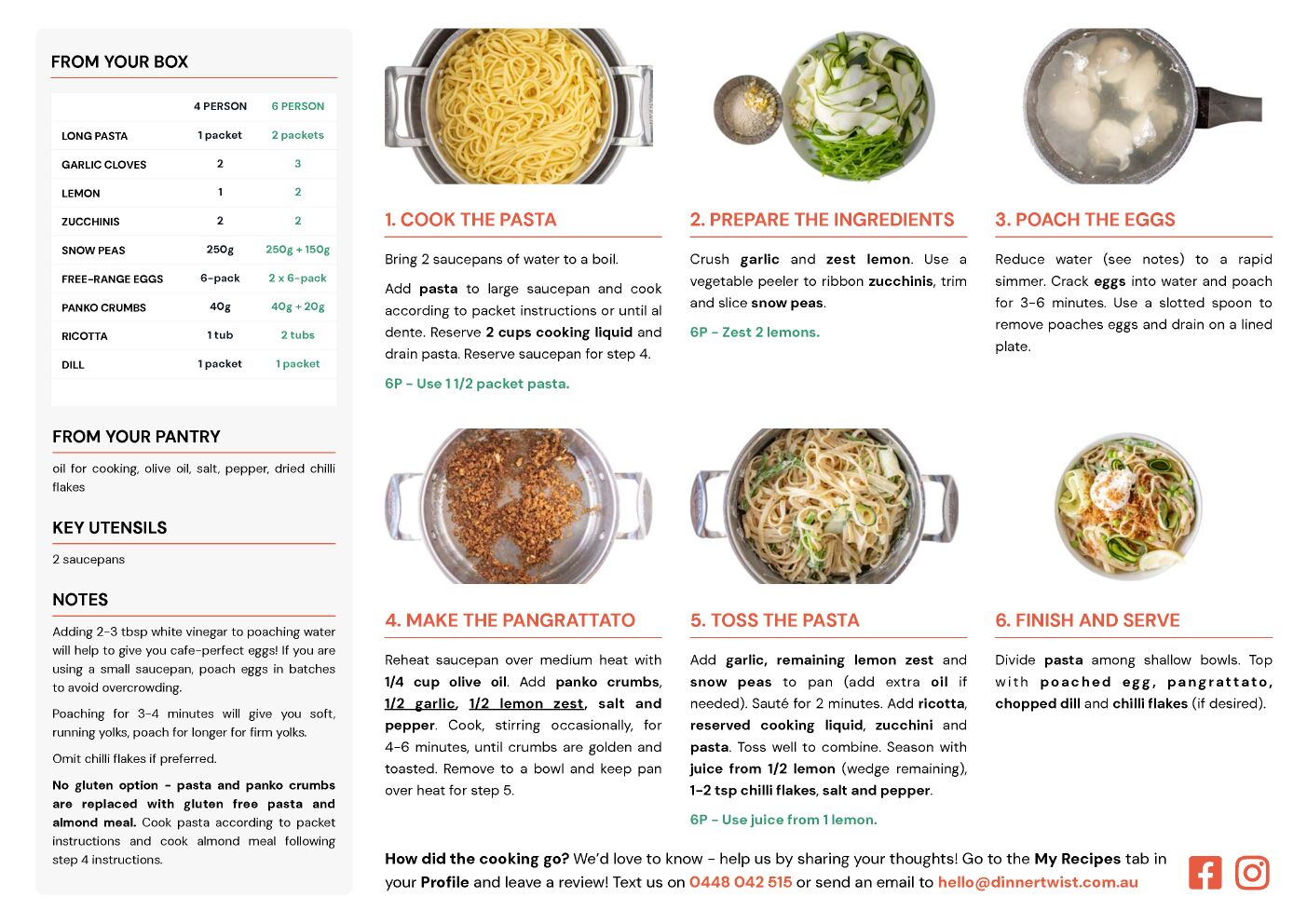 FROM YOUR BOX

| | 4 PERSON | 6 PERSON |
|---|---|---|
| LONG PASTA | 1 packet | 2 packets |
| GARLIC CLOVES | 2 | 3 |
| LEMON | 1 | 2 |
| ZUCCHINIS | 2 | 2 |
| SNOW PEAS | 250g | 250g + 150g |
| FREE-RANGE EGGS | 6-pack | 2 x 6-pack |
| PANKO CRUMBS | 40g | 40g + 20g |
| RICOTTA | 1 tub | 2 tubs |
| DILL | 1 packet | 1 packet |

FROM YOUR PANTRY

oil for cooking, olive oil, salt, pepper, dried chilli flakes

KEY UTENSILS

2 saucepans

NOTES

Adding 2-3 tbsp white vinegar to poaching water will help to give you cafe-perfect eggs! If you are using a small saucepan, poach eggs in batches to avoid overcrowding.

Poaching for 3-4 minutes will give you soft, running yolks, poach for longer for firm yolks.

Omit chilli flakes if preferred.

No gluten option - pasta and panko crumbs are replaced with gluten free pasta and almond meal. Cook pasta according to packet instructions and cook almond meal following step 4 instructions.

1. COOK THE PASTA

Bring 2 saucepans of water to a boil.

Add pasta to large saucepan and cook according to packet instructions or until al dente. Reserve 2 cups cooking liquid and drain pasta. Reserve saucepan for step 4.

6P - Use 1 1/2 packet pasta.

2. PREPARE THE INGREDIENTS

Crush garlic and zest lemon. Use a vegetable peeler to ribbon zucchinis, trim and slice snow peas.

6P - Zest 2 lemons.

3. POACH THE EGGS

Reduce water (see notes) to a rapid simmer. Crack eggs into water and poach for 3-6 minutes. Use a slotted spoon to remove poaches eggs and drain on a lined plate.

4. MAKE THE PANGRATTATO

Reheat saucepan over medium heat with 1/4 cup olive oil. Add panko crumbs, 1/2 garlic, 1/2 lemon zest, salt and pepper. Cook, stirring occasionally, for 4-6 minutes, until crumbs are golden and toasted. Remove to a bowl and keep pan over heat for step 5.

5. TOSS THE PASTA

Add garlic, remaining lemon zest and snow peas to pan (add extra oil if needed). Sauté for 2 minutes. Add ricotta, reserved cooking liquid, zucchini and pasta. Toss well to combine. Season with juice from 1/2 lemon (wedge remaining), 1-2 tsp chilli flakes, salt and pepper.

6P - Use juice from 1 lemon.

6. FINISH AND SERVE

Divide pasta among shallow bowls. Top with poached egg, pangrattato, chopped dill and chilli flakes (if desired).

How did the cooking go? We'd love to know - help us by sharing your thoughts! Go to the My Recipes tab in your Profile and leave a review! Text us on 0448 042 515 or send an email to hello@dinnertwist.com.au