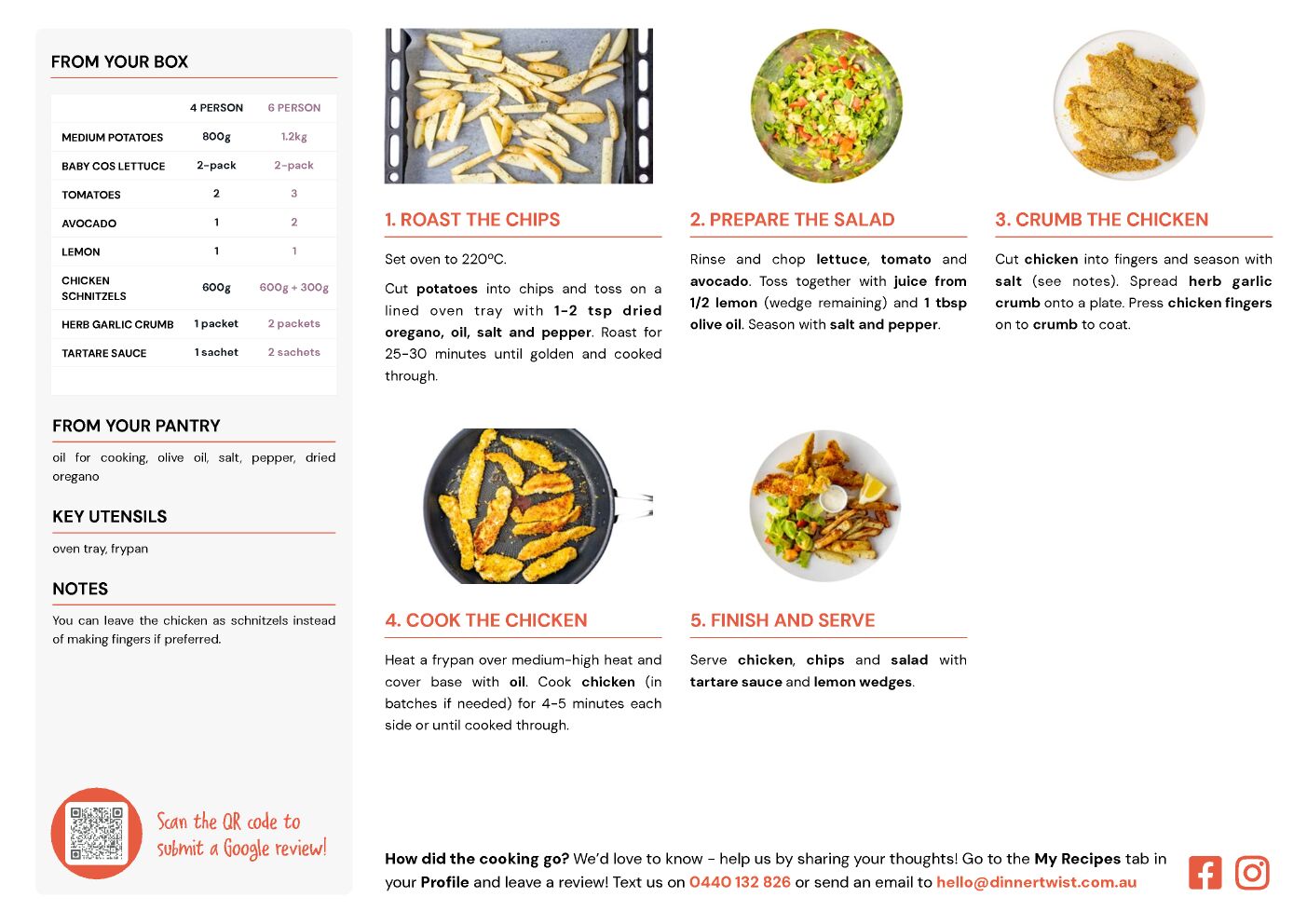 FROM YOUR BOX

| | 4 PERSON | 6 PERSON |
|---|---|---|
| MEDIUM POTATOES | 800g | 1.2kg |
| BABY COS LETTUCE | 2-pack | 2-pack |
| TOMATOES | 2 | 3 |
| AVOCADO | 1 | 2 |
| LEMON | 1 | 1 |
| CHICKEN SCHNITZELS | 600g | 600g + 300g |
| HERB GARLIC CRUMB | 1 packet | 2 packets |
| TARTARE SAUCE | 1 sachet | 2 sachets |

FROM YOUR PANTRY

oil for cooking, olive oil, salt, pepper, dried oregano

KEY UTENSILS

oven tray, frypan

NOTES

You can leave the chicken as schnitzels instead of making fingers if preferred.

Scan the QR code to submit a Google review!

1. ROAST THE CHIPS

Set oven to 220ºC.

Cut potatoes into chips and toss on a lined oven tray with 1-2 tsp dried oregano, oil, salt and pepper. Roast for 25-30 minutes until golden and cooked through.

2. PREPARE THE SALAD

Rinse and chop lettuce, tomato and avocado. Toss together with juice from 1/2 lemon (wedge remaining) and 1 tbsp olive oil. Season with salt and pepper.

3. CRUMB THE CHICKEN

Cut chicken into fingers and season with salt (see notes). Spread herb garlic crumb onto a plate. Press chicken fingers on to crumb to coat.

4. COOK THE CHICKEN

Heat a frypan over medium-high heat and cover base with oil. Cook chicken (in batches if needed) for 4-5 minutes each side or until cooked through.

5. FINISH AND SERVE

Serve chicken, chips and salad with tartare sauce and lemon wedges.

How did the cooking go? We'd love to know - help us by sharing your thoughts! Go to the My Recipes tab in your Profile and leave a review! Text us on 0440 132 826 or send an email to hello@dinnertwist.com.au