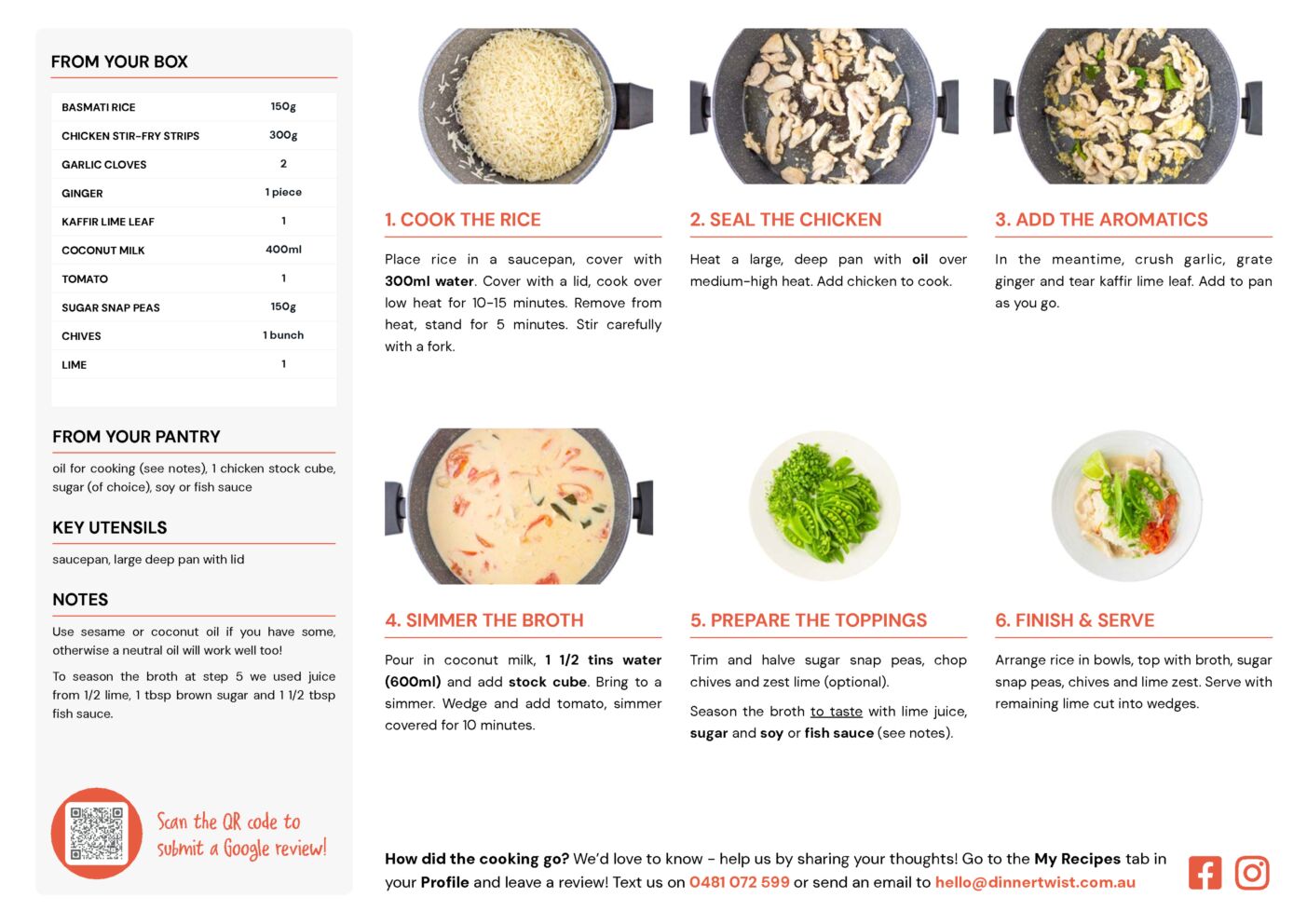 FROM YOUR BOX

| BASMATI RICE | 150g |
|---|---|
| CHICKEN STIR-FRY STRIPS | 300g |
| GARLIC CLOVES | 2 |
| GINGER | 1 piece |
| KAFFIR LIME LEAF | 1 |
| COCONUT MILK | 400ml |
| TOMATO | 1 |
| SUGAR SNAP PEAS | 150g |
| CHIVES | 1 bunch |
| LIME | 1 |

FROM YOUR PANTRY

oil for cooking (see notes), 1 chicken stock cube, sugar (of choice), soy or fish sauce

KEY UTENSILS

saucepan, large deep pan with lid

NOTES

Use sesame or coconut oil if you have some, otherwise a neutral oil will work well too!

To season the broth at step 5 we used juice from 1/2 lime, 1 tbsp brown sugar and 1 1/2 tbsp fish sauce.

Scan the QR code to submit a Google review!

1. COOK THE RICE

Place rice in a saucepan, cover with 300ml water. Cover with a lid, cook over low heat for 10-15 minutes. Remove from heat, stand for 5 minutes. Stir carefully with a fork.

2. SEAL THE CHICKEN

Heat a large, deep pan with oil over medium-high heat. Add chicken to cook.

3. ADD THE AROMATICS

In the meantime, crush garlic, grate ginger and tear kaffir lime leaf. Add to pan as you go.

4. SIMMER THE BROTH

Pour in coconut milk, 1 1/2 tins water (600ml) and add stock cube. Bring to a simmer. Wedge and add tomato, simmer covered for 10 minutes.

5. PREPARE THE TOPPINGS

Trim and halve sugar snap peas, chop chives and zest lime (optional).

Season the broth to taste with lime juice, sugar and soy or fish sauce (see notes).

6. FINISH & SERVE

Arrange rice in bowls, top with broth, sugar snap peas, chives and lime zest. Serve with remaining lime cut into wedges.

How did the cooking go? We'd love to know - help us by sharing your thoughts! Go to the My Recipes tab in your Profile and leave a review! Text us on 0481 072 599 or send an email to hello@dinnertwist.com.au