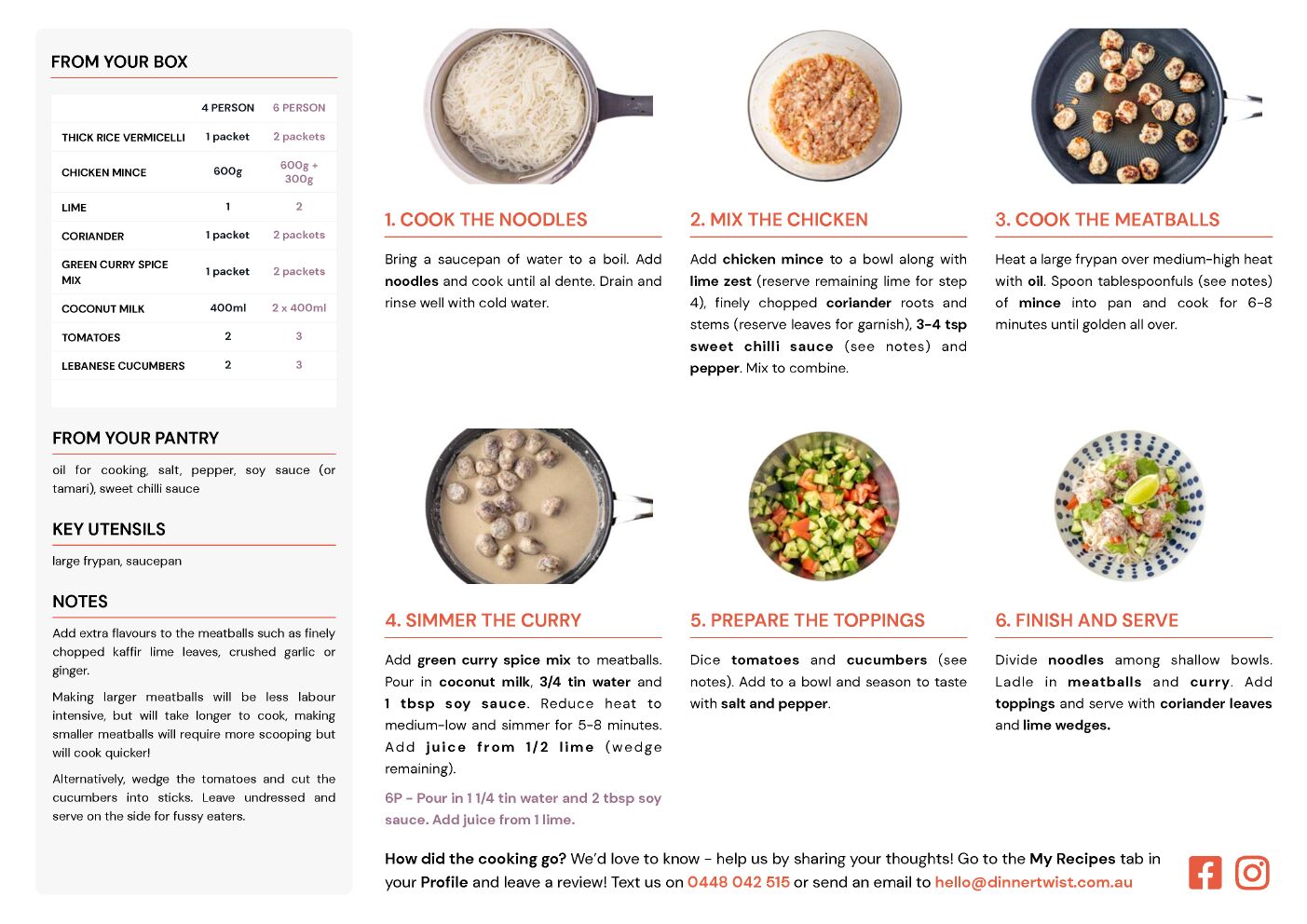 FROM YOUR BOX

| | 4 PERSON | 6 PERSON |
|---|---|---|
| THICK RICE VERMICELLI | 1 packet | 2 packets |
| CHICKEN MINCE | 600g | 600g + 300g |
| LIME | 1 | 2 |
| CORIANDER | 1 packet | 2 packets |
| GREEN CURRY SPICE MIX | 1 packet | 2 packets |
| COCONUT MILK | 400ml | 2 x 400ml |
| TOMATOES | 2 | 3 |
| LEBANESE CUCUMBERS | 2 | 3 |

FROM YOUR PANTRY

oil for cooking, salt, pepper, soy sauce (or tamari), sweet chilli sauce

KEY UTENSILS

large frypan, saucepan

NOTES

Add extra flavours to the meatballs such as finely chopped kaffir lime leaves, crushed garlic or ginger.

Making larger meatballs will be less labour intensive, but will take longer to cook, making smaller meatballs will require more scooping but will cook quicker!

Alternatively, wedge the tomatoes and cut the cucumbers into sticks. Leave undressed and serve on the side for fussy eaters.

1. COOK THE NOODLES

Bring a saucepan of water to a boil. Add noodles and cook until al dente. Drain and rinse well with cold water.

2. MIX THE CHICKEN

Add chicken mince to a bowl along with lime zest (reserve remaining lime for step 4), finely chopped coriander roots and stems (reserve leaves for garnish), 3-4 tsp sweet chilli sauce (see notes) and pepper. Mix to combine.

3. COOK THE MEATBALLS

Heat a large frypan over medium-high heat with oil. Spoon tablespoonfuls (see notes) of mince into pan and cook for 6-8 minutes until golden all over.

4. SIMMER THE CURRY

Add green curry spice mix to meatballs. Pour in coconut milk, 3/4 tin water and 1 tbsp soy sauce. Reduce heat to medium-low and simmer for 5-8 minutes. Add juice from 1/2 lime (wedge remaining).

6P - Pour in 1 1/4 tin water and 2 tbsp soy sauce. Add juice from 1 lime.

5. PREPARE THE TOPPINGS

Dice tomatoes and cucumbers (see notes). Add to a bowl and season to taste with salt and pepper.

6. FINISH AND SERVE

Divide noodles among shallow bowls. Ladle in meatballs and curry. Add toppings and serve with coriander leaves and lime wedges.

How did the cooking go? We'd love to know - help us by sharing your thoughts! Go to the My Recipes tab in your Profile and leave a review! Text us on 0448 042 515 or send an email to hello@dinnertwist.com.au