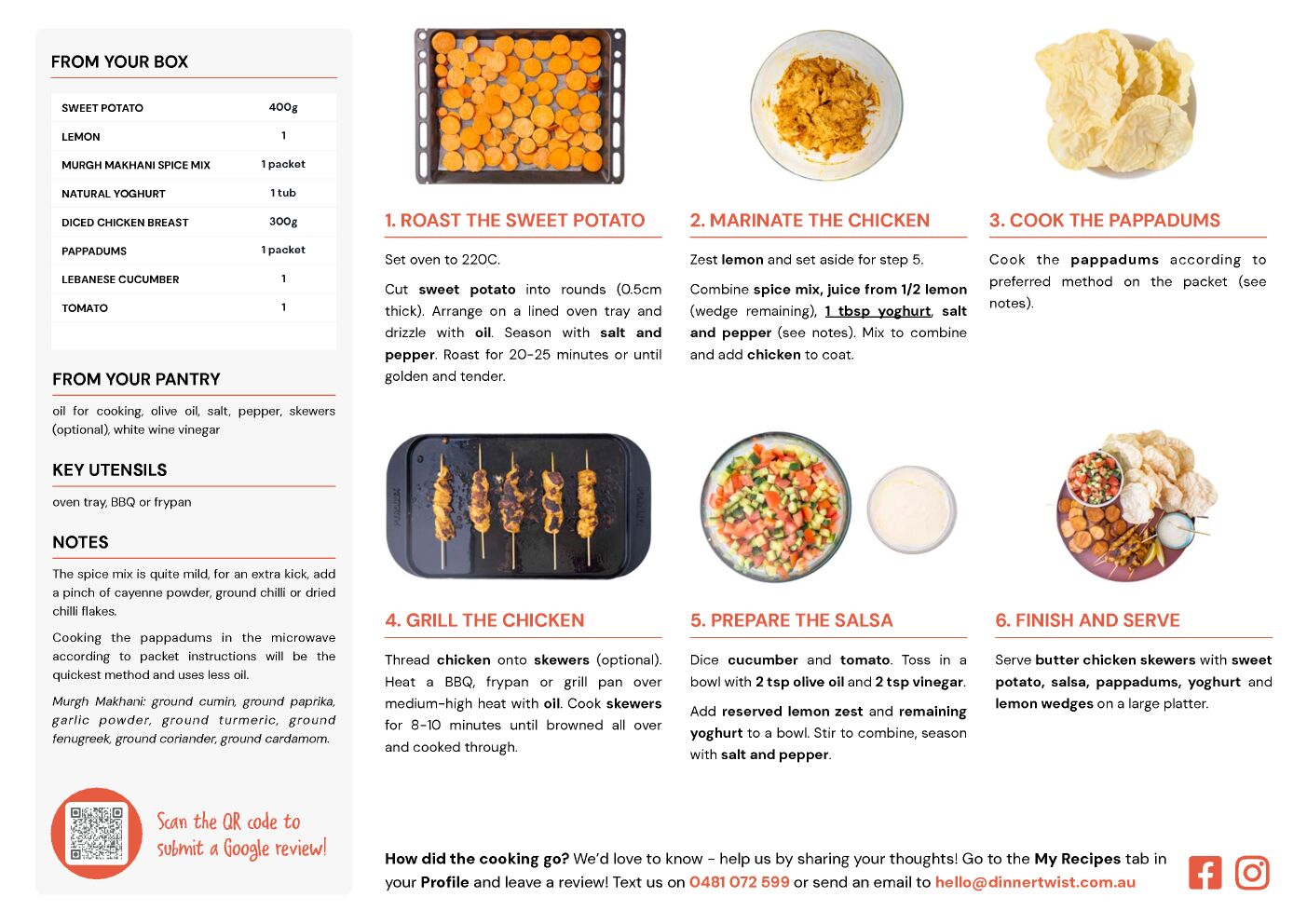 FROM YOUR BOX

| SWEET POTATO | 400g |
|---|---|
| LEMON | 1 |
| MURGH MAKHANI SPICE MIX | 1 packet |
| NATURAL YOGHURT | 1 tub |
| DICED CHICKEN BREAST | 300g |
| PAPPADUMS | 1 packet |
| LEBANESE CUCUMBER | 1 |
| TOMATO | 1 |

FROM YOUR PANTRY

oil for cooking, olive oil, salt, pepper, skewers (optional), white wine vinegar

KEY UTENSILS

oven tray, BBQ or frypan

NOTES

The spice mix is quite mild, for an extra kick, add a pinch of cayenne powder, ground chilli or dried chilli flakes.

Cooking the pappadums in the microwave according to packet instructions will be the quickest method and uses less oil.

Murgh Makhani: ground cumin, ground paprika, garlic powder, ground turmeric, ground fenugreek, ground coriander, ground cardamom.

Scan the QR code to submit a Google review!

1. ROAST THE SWEET POTATO

Set oven to 220C.

Cut sweet potato into rounds (0.5cm thick). Arrange on a lined oven tray and drizzle with oil. Season with salt and pepper. Roast for 20-25 minutes or until golden and tender.

2. MARINATE THE CHICKEN

Zest lemon and set aside for step 5.

Combine spice mix, juice from 1/2 lemon (wedge remaining), 1 tbsp yoghurt, salt and pepper (see notes). Mix to combine and add chicken to coat.

3. COOK THE PAPPADUMS

Cook the pappadums according to preferred method on the packet (see notes).

4. GRILL THE CHICKEN

Thread chicken onto skewers (optional). Heat a BBQ, frypan or grill pan over medium-high heat with oil. Cook skewers for 8-10 minutes until browned all over and cooked through.

5. PREPARE THE SALSA

Dice cucumber and tomato. Toss in a bowl with 2 tsp olive oil and 2 tsp vinegar.

Add reserved lemon zest and remaining yoghurt to a bowl. Stir to combine, season with salt and pepper.

6. FINISH AND SERVE

Serve butter chicken skewers with sweet potato, salsa, pappadums, yoghurt and lemon wedges on a large platter.

How did the cooking go? We'd love to know - help us by sharing your thoughts! Go to the My Recipes tab in your Profile and leave a review! Text us on 0481 072 599 or send an email to hello@dinnertwist.com.au